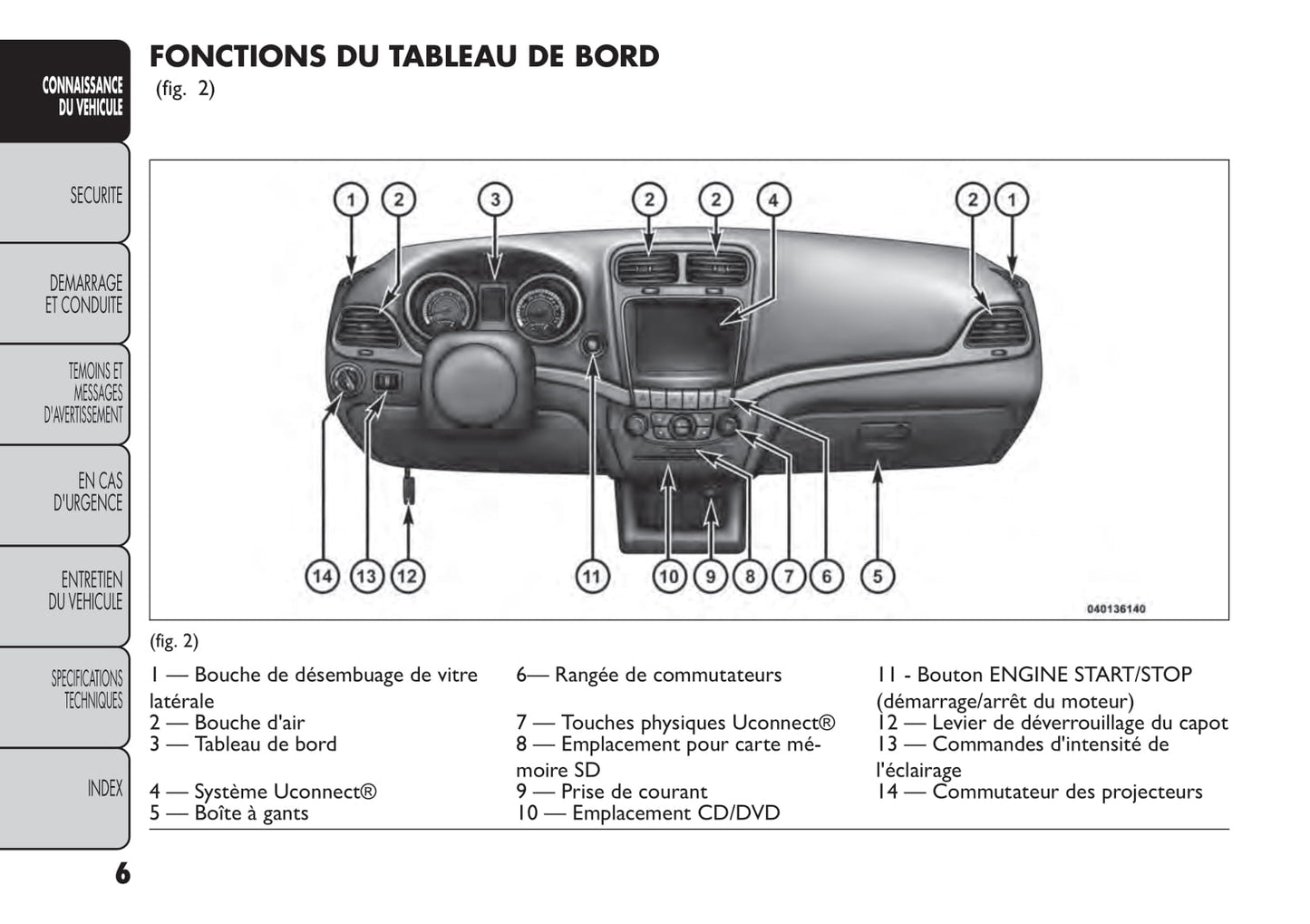 CONNAISSANCE DU VEHICULE

SECURITE

DEMARRAGE ET CONDUITE

TEMOINS ET MESSAGES D'AVERTISSEMENT

EN CAS D'URGENCE

ENTRETIEN DU VEHICULE

SPECIFICATIONS TECHNIQUES

INDEX

FONCTIONS DU TABLEAU DE BORD
(fig. 2)

1 2 3 2 2 4 2 1

14 13 12 11 10 9 8 7 6 5

040136140

(fig. 2)

1 — Bouche de désembuage de vitre latérale
2 — Bouche d'air
3 — Tableau de bord
4 — Système Uconnect®
5 — Boîte à gants

6— Rangée de commutateurs
7 — Touches physiques Uconnect®
8 — Emplacement pour carte mémoire SD
9 — Prise de courant
10 — Emplacement CD/DVD

11 - Bouton ENGINE START/STOP (démarrage/arrêt du moteur)
12 — Levier de déverrouillage du capot
13 — Commandes d'intensité de l'éclairage
14 — Commutateur des projecteurs

6