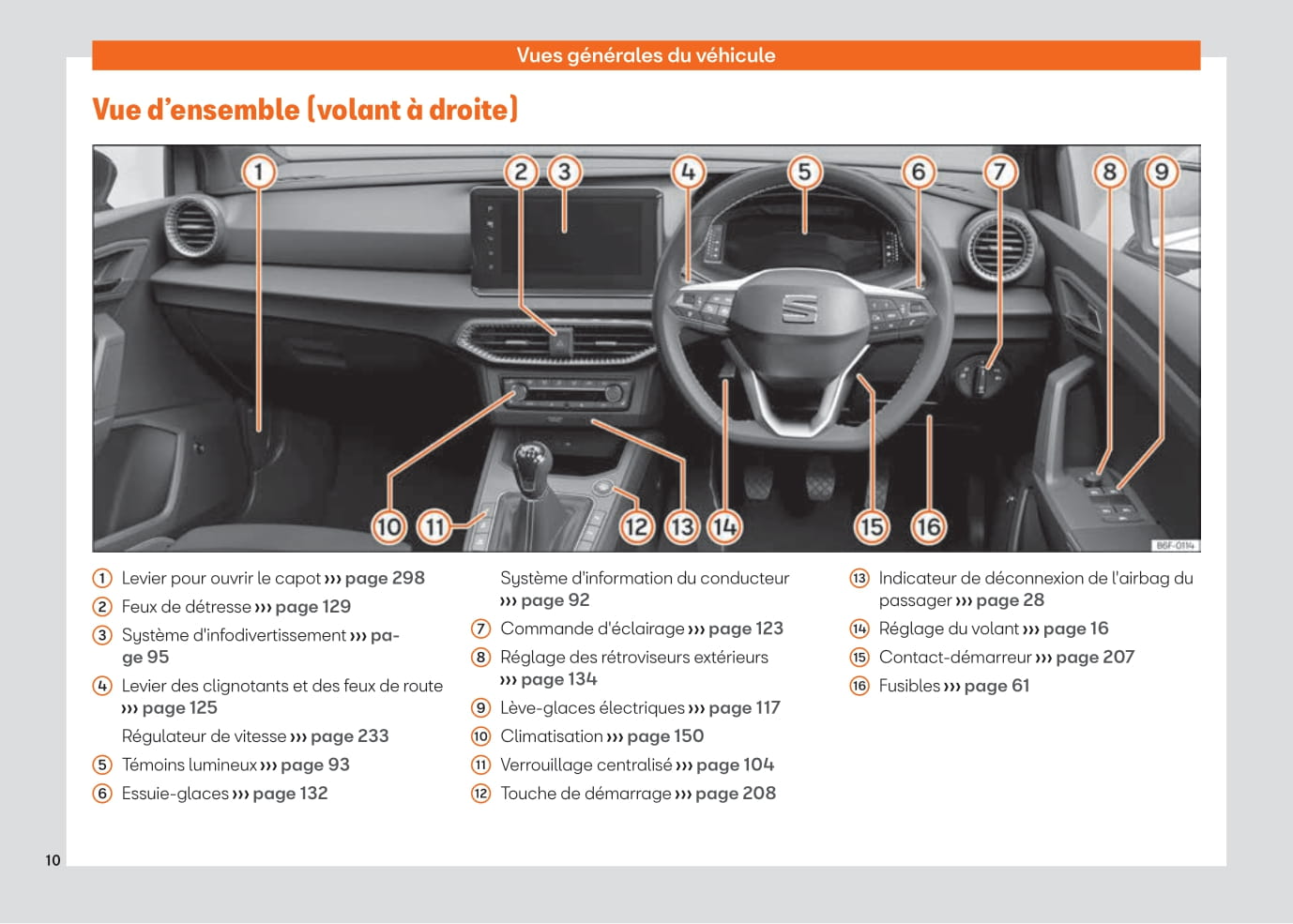 Vues générales du véhicule

Vue d'ensemble (volant à droite)

1 2 3 4 5 6 7 8 9

10 11 12 13 14 15 16

B6F-0114

1 Levier pour ouvrir le capot ››› page 298
2 Feux de détresse ››› page 129
3 Système d'infodivertissement ››› page 95
4 Levier des clignotants et des feux de route ››› page 125
Régulateur de vitesse ››› page 233
5 Témoins lumineux ››› page 93
6 Essuie-glaces ››› page 132

Système d'information du conducteur ››› page 92
7 Commande d'éclairage ››› page 123
8 Réglage des rétroviseurs extérieurs ››› page 134
9 Lève-glaces électriques ››› page 117
10 Climatisation ››› page 150
11 Verrouillage centralisé ››› page 104
12 Touche de démarrage ››› page 208

13 Indicateur de déconnexion de l'airbag du passager ››› page 28
14 Réglage du volant ››› page 16
15 Contact-démarreur ››› page 207
16 Fusibles ››› page 61

10