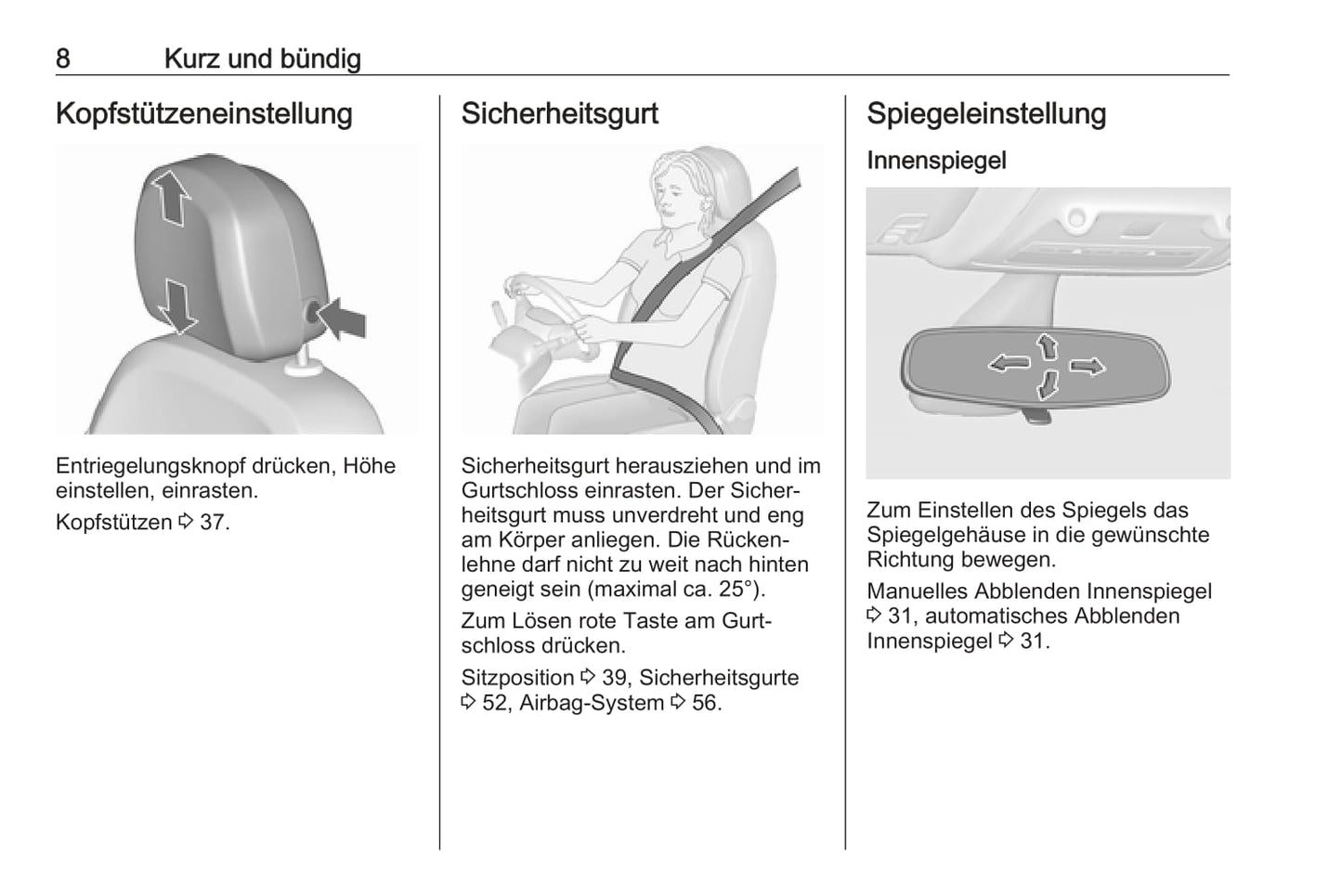 8 Kurz und bündig

Kopfstützeneinstellung

Entriegelungsknopf drücken, Höhe einstellen, einrasten.

Kopfstützen ⇨ 37.

Sicherheitsgurt

Sicherheitsgurt herausziehen und im Gurtschloss einrasten. Der Sicherheitsgurt muss unverdreht und eng am Körper anliegen. Die Rückenlehne darf nicht zu weit nach hinten geneigt sein (maximal ca. 25°).

Zum Lösen rote Taste am Gurtschloss drücken.

Sitzposition ⇨ 39, Sicherheitsgurte ⇨ 52, Airbag-System ⇨ 56.

Spiegeleinstellung

Innenspiegel

Zum Einstellen des Spiegels das Spiegelgehäuse in die gewünschte Richtung bewegen.

Manuelles Abblenden Innenspiegel ⇨ 31, automatisches Abblenden Innenspiegel ⇨ 31.