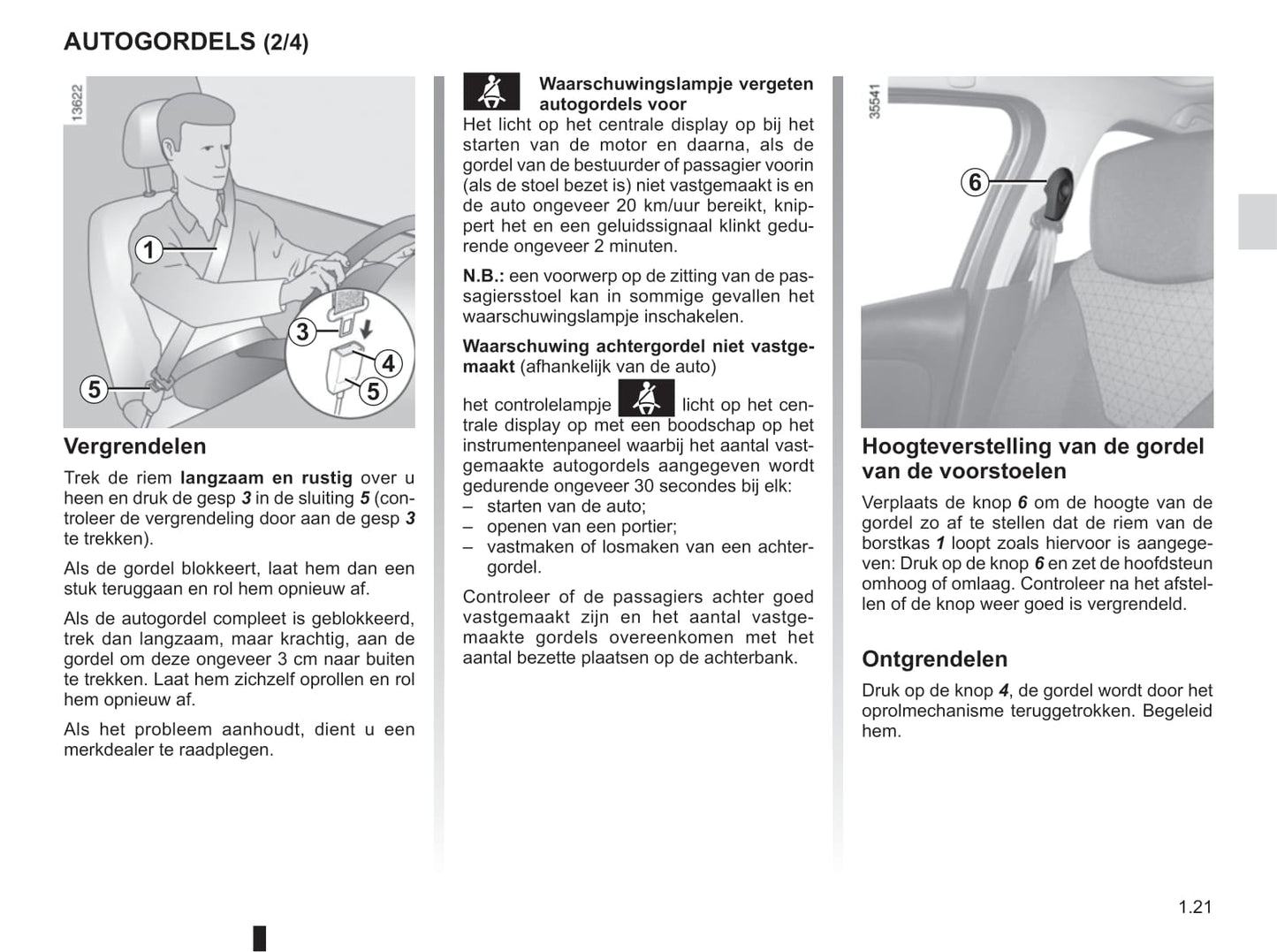 AUTOGORDELS (2/4)

13622

1

3

4

5

5

Vergrendelen

Trek de riem langzaam en rustig over u heen en druk de gesp 3 in de sluiting 5 (controleer de vergrendeling door aan de gesp 3 te trekken).

Als de gordel blokkeert, laat hem dan een stuk teruggaan en rol hem opnieuw af.

Als de autogordel compleet is geblokkeerd, trek dan langzaam, maar krachtig, aan de gordel om deze ongeveer 3 cm naar buiten te trekken. Laat hem zichzelf oprollen en rol hem opnieuw af.

Als het probleem aanhoudt, dient u een merkdealer te raadplegen.

Waarschuwingslampje vergeten autogordels voor

Het licht op het centrale display op bij het starten van de motor en daarna, als de gordel van de bestuurder of passagier voorin (als de stoel bezet is) niet vastgemaakt is en de auto ongeveer 20 km/uur bereikt, knippert het en een geluidssignaal klinkt gedurende ongeveer 2 minuten.

N.B.: een voorwerp op de zitting van de passagiersstoel kan in sommige gevallen het waarschuwingslampje inschakelen.

Waarschuwing achtergordel niet vastgemaakt (afhankelijk van de auto)

het controlelampje licht op het centrale display op met een boodschap op het instrumentenpaneel waarbij het aantal vastgemaakte autogordels aangegeven wordt gedurende ongeveer 30 secondes bij elk:
– starten van de auto;
– openen van een portier;
– vastmaken of losmaken van een achtergordel.

Controleer of de passagiers achter goed vastgemaakt zijn en het aantal vastgemaakte gordels overeenkomen met het aantal bezette plaatsen op de achterbank.

35541

6

Hoogteverstelling van de gordel van de voorstoelen

Verplaats de knop 6 om de hoogte van de gordel zo af te stellen dat de riem van de borstkas 1 loopt zoals hiervoor is aangegeven: Druk op de knop 6 en zet de hoofdsteun omhoog of omlaag. Controleer na het afstellen of de knop weer goed is vergrendeld.

Ontgrendelen

Druk op de knop 4, de gordel wordt door het oprolmechanisme teruggetrokken. Begeleid hem.

1.21