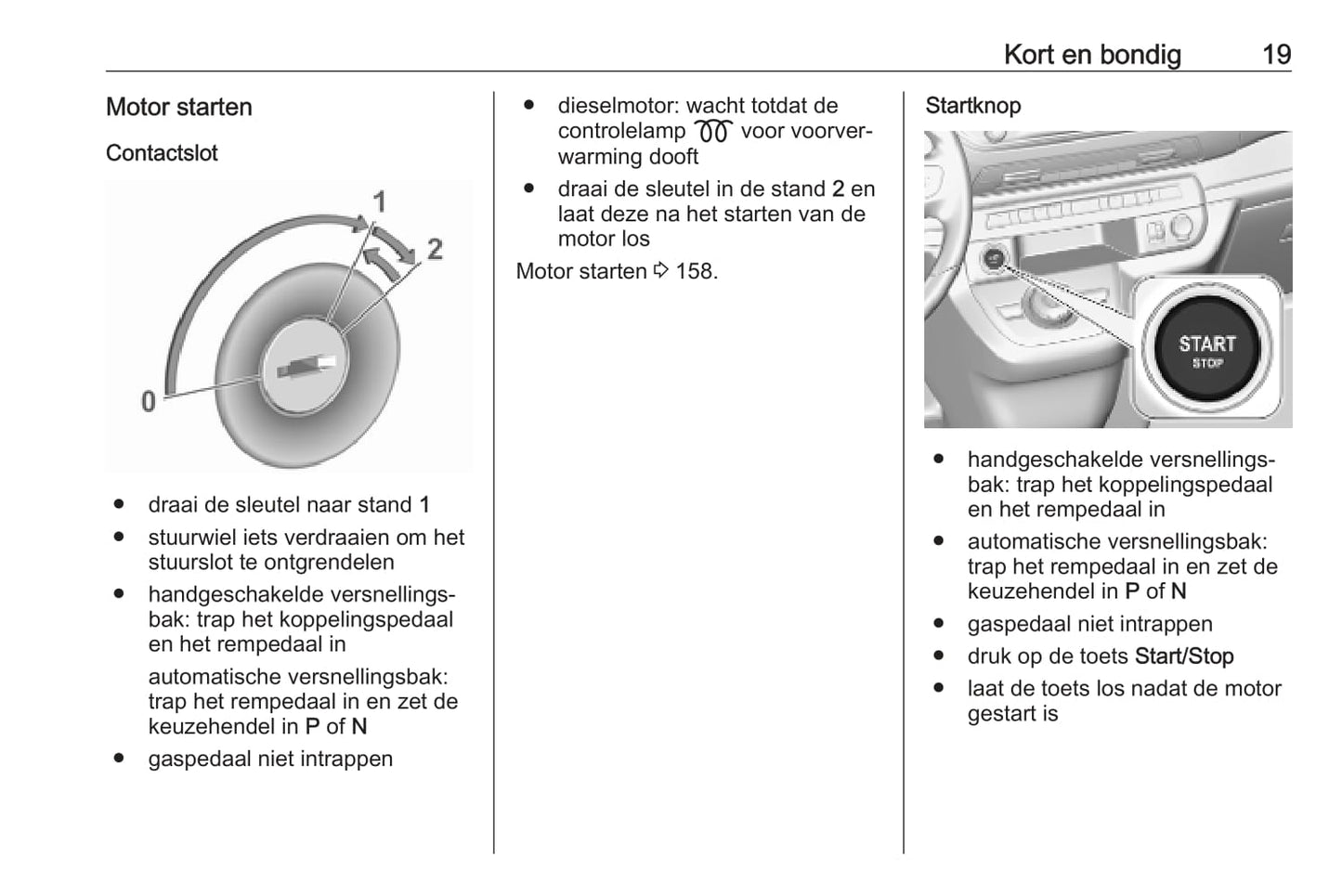 Kort en bondig 19

Motor starten

Contactslot

1
2
0

● draai de sleutel naar stand 1
● stuurwiel iets verdraaien om het stuurslot te ontgrendelen
● handgeschakelde versnellingsbak: trap het koppelingspedaal en het rempedaal in

automatische versnellingsbak: trap het rempedaal in en zet de keuzehendel in P of N
● gaspedaal niet intrappen

● dieselmotor: wacht totdat de controlelamp voor voorverwarming dooft
● draai de sleutel in de stand 2 en laat deze na het starten van de motor los

Motor starten ⇨ 158.

Startknop

START
STOP

● handgeschakelde versnellingsbak: trap het koppelingspedaal en het rempedaal in
● automatische versnellingsbak: trap het rempedaal in en zet de keuzehendel in P of N
● gaspedaal niet intrappen
● druk op de toets Start/Stop
● laat de toets los nadat de motor gestart is