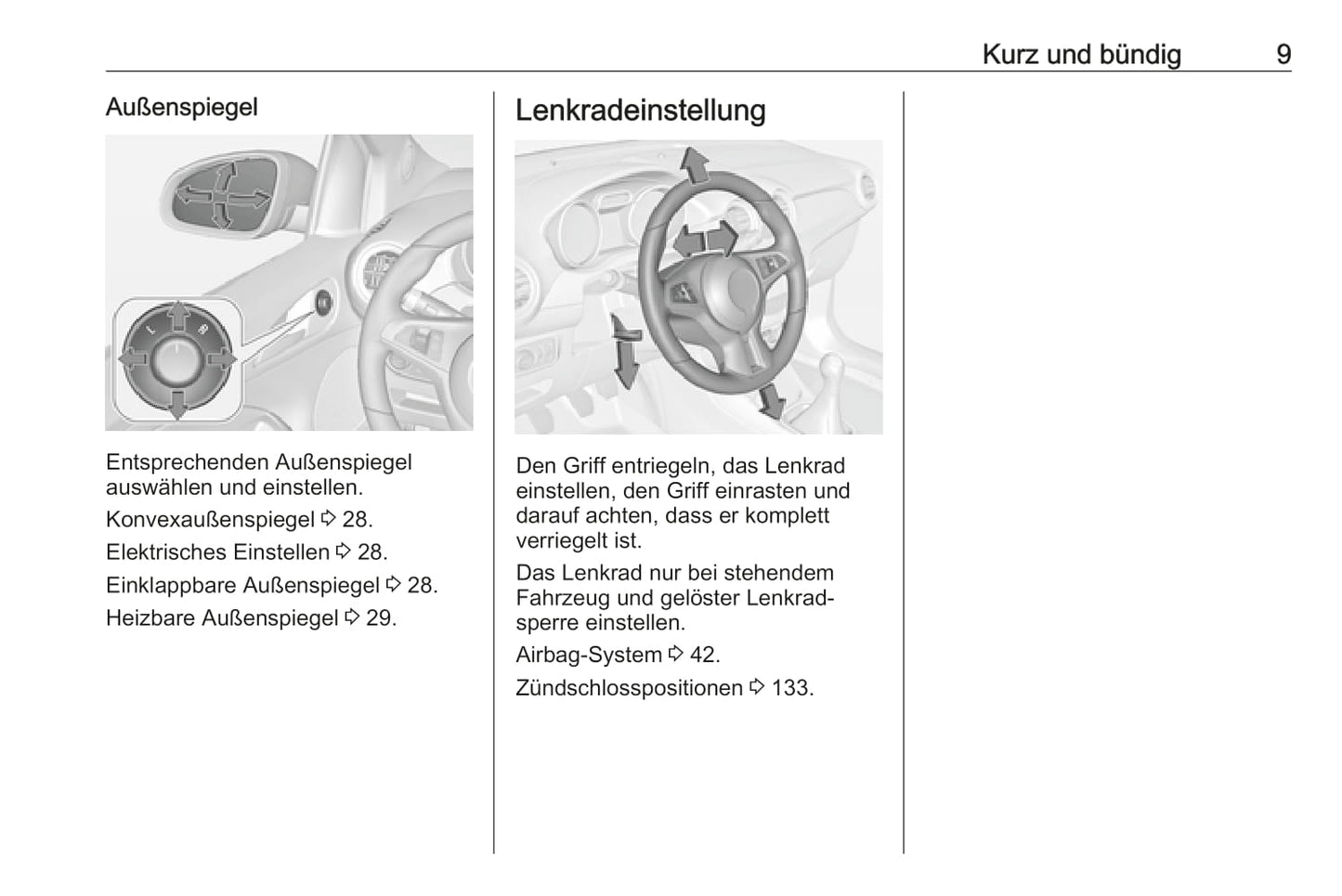 Kurz und bündig 9

Außenspiegel

L R

Entsprechenden Außenspiegel auswählen und einstellen.

Konvexaußenspiegel ⇨ 28.

Elektrisches Einstellen ⇨ 28.

Einklappbare Außenspiegel ⇨ 28.

Heizbare Außenspiegel ⇨ 29.

Lenkradeinstellung

Den Griff entriegeln, das Lenkrad einstellen, den Griff einrasten und darauf achten, dass er komplett verriegelt ist.

Das Lenkrad nur bei stehendem Fahrzeug und gelöster Lenkradsperre einstellen.

Airbag-System ⇨ 42.

Zündschlosspositionen ⇨ 133.