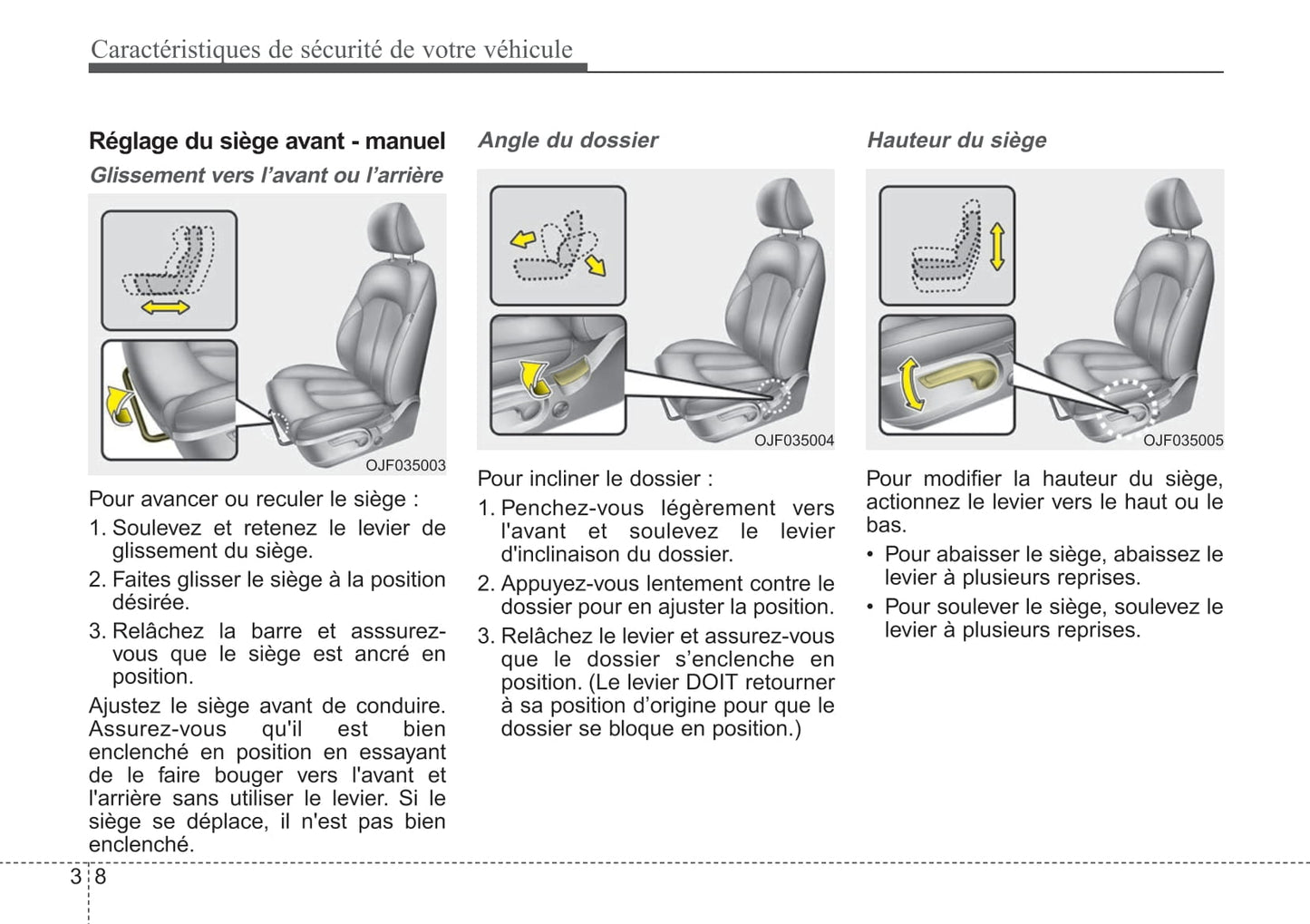 Caractéristiques de sécurité de votre véhicule

Réglage du siège avant - manuel

Glissement vers l'avant ou l'arrière

OJF035003

Pour avancer ou reculer le siège :

1. Soulevez et retenez le levier de glissement du siège.

2. Faites glisser le siège à la position désirée.

3. Relâchez la barre et asssurez-vous que le siège est ancré en position.

Ajustez le siège avant de conduire. Assurez-vous qu'il est bien enclenché en position en essayant de le faire bouger vers l'avant et l'arrière sans utiliser le levier. Si le siège se déplace, il n'est pas bien enclenché.

Angle du dossier

OJF035004

Pour incliner le dossier :

1. Penchez-vous légèrement vers l'avant et soulevez le levier d'inclinaison du dossier.

2. Appuyez-vous lentement contre le dossier pour en ajuster la position.

3. Relâchez le levier et assurez-vous que le dossier s'enclenche en position. (Le levier DOIT retourner à sa position d'origine pour que le dossier se bloque en position.)

Hauteur du siège

OJF035005

Pour modifier la hauteur du siège, actionnez le levier vers le haut ou le bas.

• Pour abaisser le siège, abaissez le levier à plusieurs reprises.

• Pour soulever le siège, soulevez le levier à plusieurs reprises.

3 8