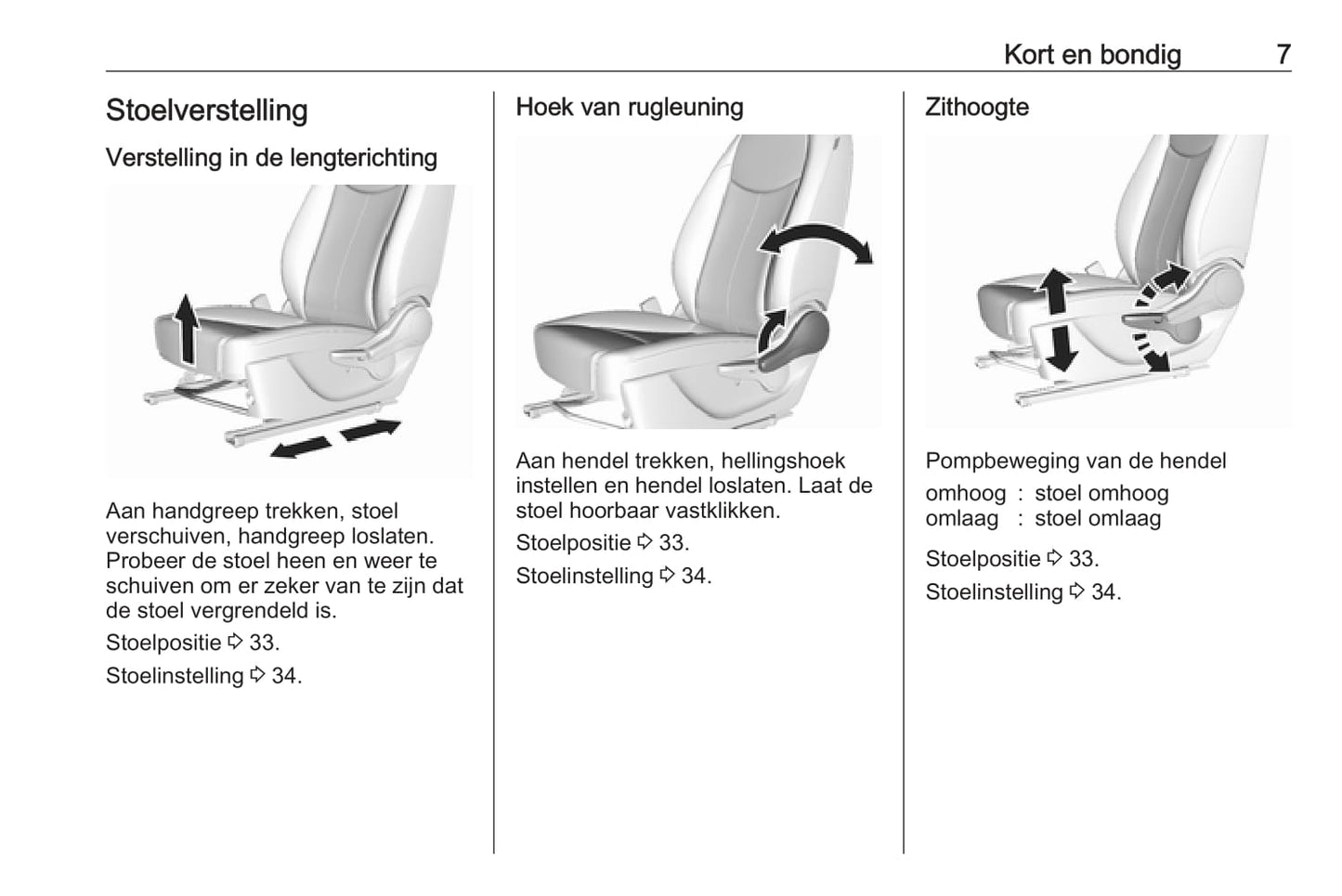 Kort en bondig 7

Stoelverstelling

Verstelling in de lengterichting

Aan handgreep trekken, stoel verschuiven, handgreep loslaten. Probeer de stoel heen en weer te schuiven om er zeker van te zijn dat de stoel vergrendeld is.

Stoelpositie ⇨ 33.

Stoelinstelling ⇨ 34.

Hoek van rugleuning

Aan hendel trekken, hellingshoek instellen en hendel loslaten. Laat de stoel hoorbaar vastklikken.

Stoelpositie ⇨ 33.

Stoelinstelling ⇨ 34.

Zithoogte

Pompbeweging van de hendel

omhoog : stoel omhoog
omlaag : stoel omlaag

Stoelpositie ⇨ 33.

Stoelinstelling ⇨ 34.