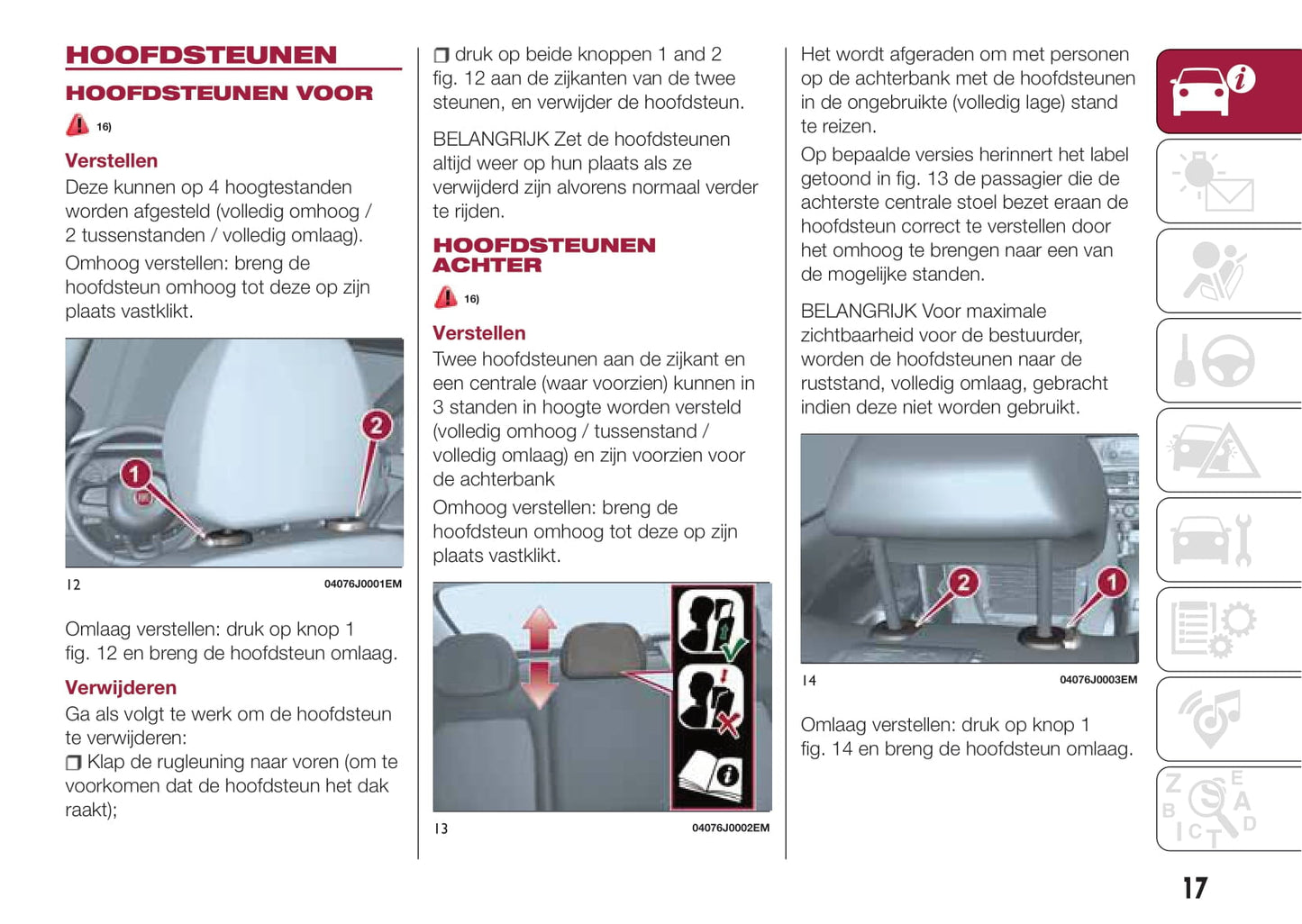 HOOFDSTEUNEN

HOOFDSTEUNEN VOOR

16)

Verstellen

Deze kunnen op 4 hoogtestanden worden afgesteld (volledig omhoog / 2 tussenstanden / volledig omlaag).

Omhoog verstellen: breng de hoofdsteun omhoog tot deze op zijn plaats vastklikt.

1 2

12 04076J0001EM

Omlaag verstellen: druk op knop 1 fig. 12 en breng de hoofdsteun omlaag.

Verwijderen

Ga als volgt te werk om de hoofdsteun te verwijderen:

❒ Klap de rugleuning naar voren (om te voorkomen dat de hoofdsteun het dak raakt);

❒ druk op beide knoppen 1 and 2 fig. 12 aan de zijkanten van de twee steunen, en verwijder de hoofdsteun.

BELANGRIJK Zet de hoofdsteunen altijd weer op hun plaats als ze verwijderd zijn alvorens normaal verder te rijden.

HOOFDSTEUNEN ACHTER

16)

Verstellen

Twee hoofdsteunen aan de zijkant en een centrale (waar voorzien) kunnen in 3 standen in hoogte worden versteld (volledig omhoog / tussenstand / volledig omlaag) en zijn voorzien voor de achterbank

Omhoog verstellen: breng de hoofdsteun omhoog tot deze op zijn plaats vastklikt.

13 04076J0002EM

Het wordt afgeraden om met personen op de achterbank met de hoofdsteunen in de ongebruikte (volledig lage) stand te reizen.

Op bepaalde versies herinnert het label getoond in fig. 13 de passagier die de achterste centrale stoel bezet eraan de hoofdsteun correct te verstellen door het omhoog te brengen naar een van de mogelijke standen.

BELANGRIJK Voor maximale zichtbaarheid voor de bestuurder, worden de hoofdsteunen naar de ruststand, volledig omlaag, gebracht indien deze niet worden gebruikt.

2 1

14 04076J0003EM

Omlaag verstellen: druk op knop 1 fig. 14 en breng de hoofdsteun omlaag.

17