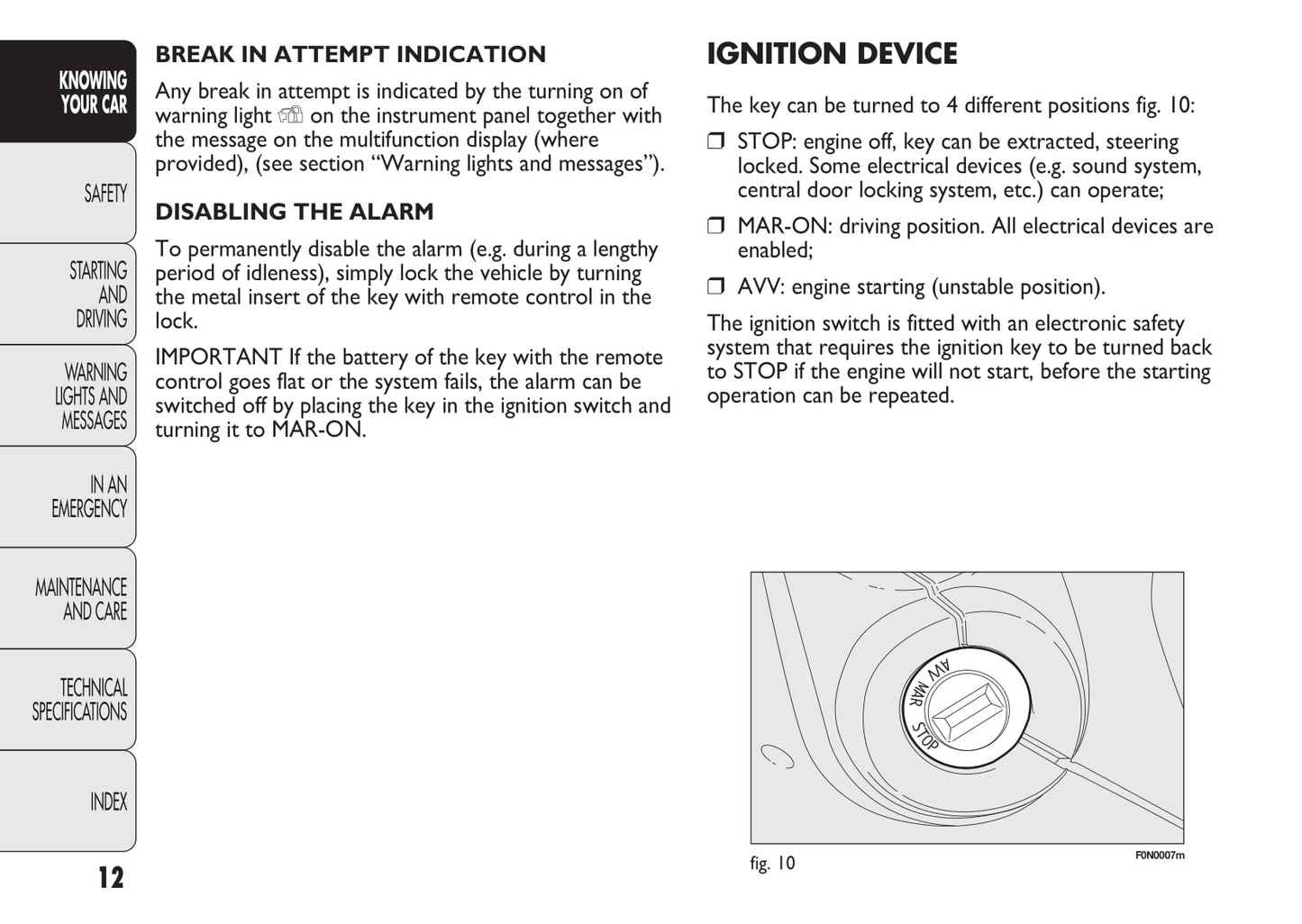 KNOWING YOUR CAR

SAFETY

STARTING AND DRIVING

WARNING LIGHTS AND MESSAGES

IN AN EMERGENCY

MAINTENANCE AND CARE

TECHNICAL SPECIFICATIONS

INDEX

12

BREAK IN ATTEMPT INDICATION

Any break in attempt is indicated by the turning on of warning light on the instrument panel together with the message on the multifunction display (where provided), (see section “Warning lights and messages”).

DISABLING THE ALARM

To permanently disable the alarm (e.g. during a lengthy period of idleness), simply lock the vehicle by turning the metal insert of the key with remote control in the lock.

IMPORTANT If the battery of the key with the remote control goes flat or the system fails, the alarm can be switched off by placing the key in the ignition switch and turning it to MAR-ON.

IGNITION DEVICE

The key can be turned to 4 different positions fig. 10:

❒ STOP: engine off, key can be extracted, steering locked. Some electrical devices (e.g. sound system, central door locking system, etc.) can operate;

❒ MAR-ON: driving position. All electrical devices are enabled;

❒ AVV: engine starting (unstable position).

The ignition switch is fitted with an electronic safety system that requires the ignition key to be turned back to STOP if the engine will not start, before the starting operation can be repeated.

AVV
MAR
STOP

fig. 10

F0N0007m