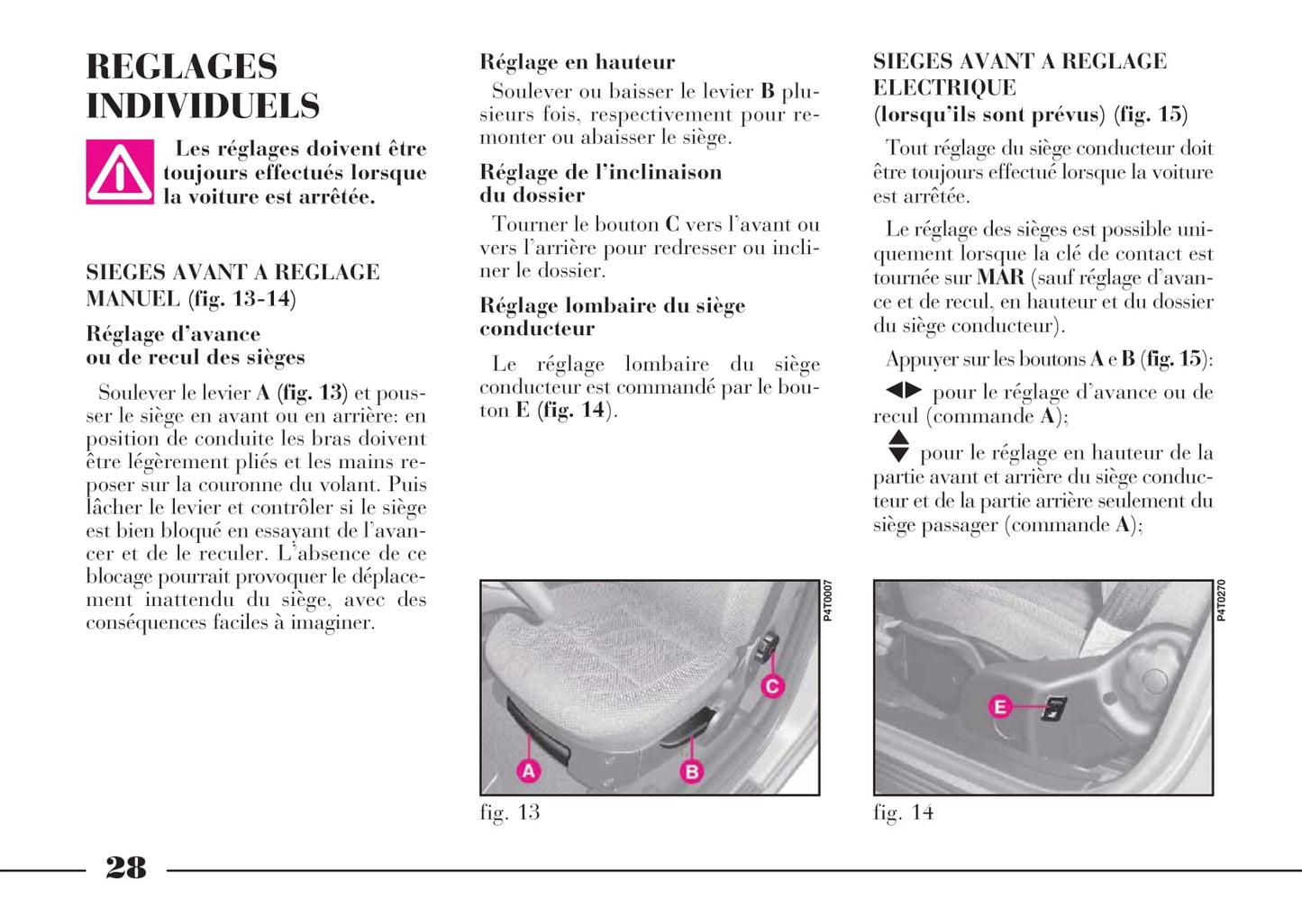 REGLAGES INDIVIDUELS

Les réglages doivent être toujours effectués lorsque la voiture est arrêtée.

SIEGES AVANT A REGLAGE MANUEL (fig. 13-14)

Réglage d'avance ou de recul des sièges

Soulever le levier A (fig. 13) et pousser le siège en avant ou en arrière: en position de conduite les bras doivent être légèrement pliés et les mains reposer sur la couronne du volant. Puis lâcher le levier et contrôler si le siège est bien bloqué en essayant de l'avancer et de le reculer. L'absence de ce blocage pourrait provoquer le déplacement inattendu du siège, avec des conséquences faciles à imaginer.

Réglage en hauteur

Soulever ou baisser le levier B plusieurs fois, respectivement pour remonter ou abaisser le siège.

Réglage de l'inclinaison du dossier

Tourner le bouton C vers l'avant ou vers l'arrière pour redresser ou incliner le dossier.

Réglage lombaire du siège conducteur

Le réglage lombaire du siège conducteur est commandé par le bouton E (fig. 14).

P4T0007

C

A

B

fig. 13

SIEGES AVANT A REGLAGE ELECTRIQUE (lorsqu'ils sont prévus) (fig. 15)

Tout réglage du siège conducteur doit être toujours effectué lorsque la voiture est arrêtée.

Le réglage des sièges est possible uniquement lorsque la clé de contact est tournée sur MAR (sauf réglage d'avance et de recul, en hauteur et du dossier du siège conducteur).

Appuyer sur les boutons A e B (fig. 15):

◀▶ pour le réglage d'avance ou de recul (commande A);

▲▼ pour le réglage en hauteur de la partie avant et arrière du siège conducteur et de la partie arrière seulement du siège passager (commande A);

P4T0270

E

fig. 14

28