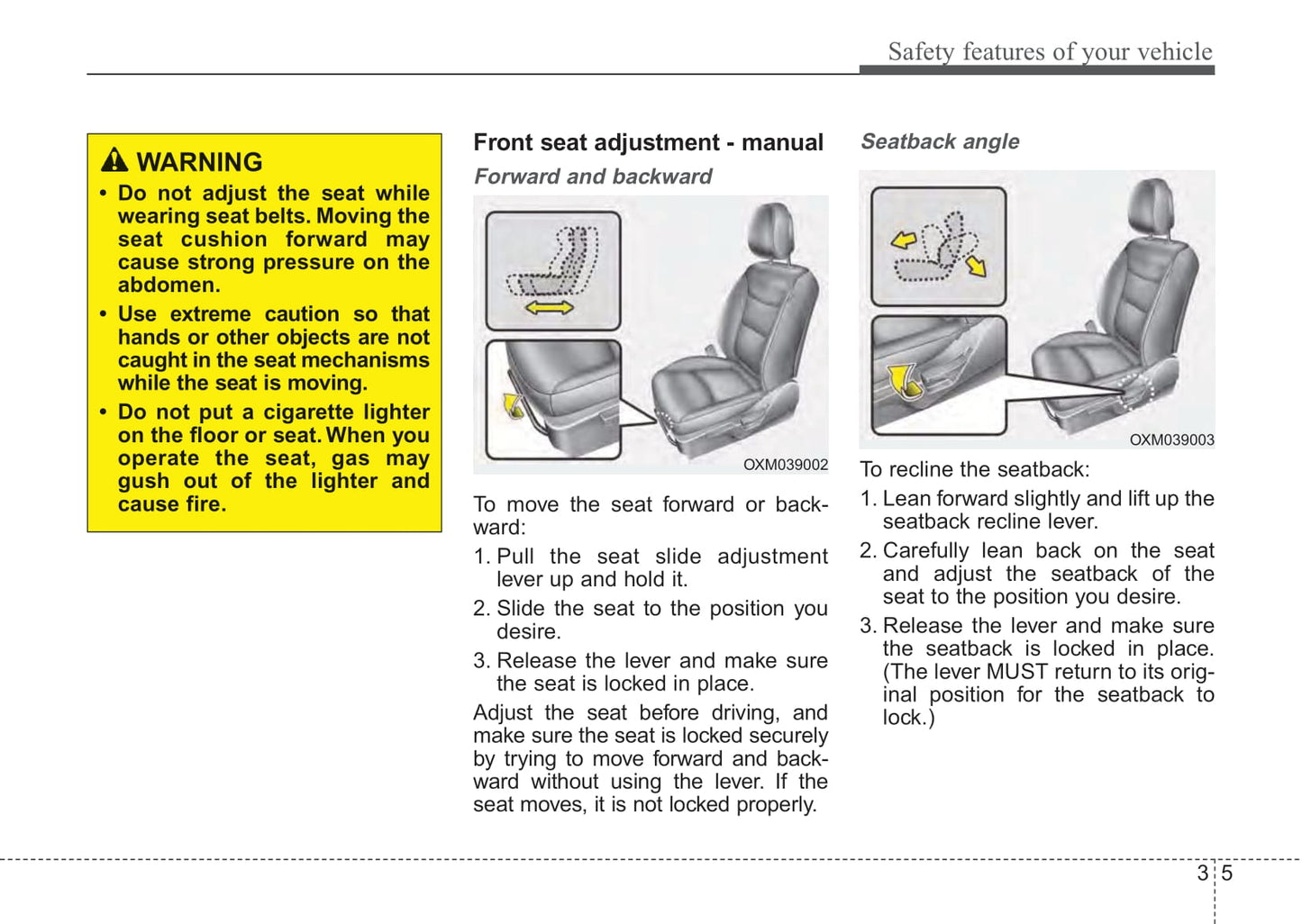 Safety features of your vehicle

WARNING

• Do not adjust the seat while wearing seat belts. Moving the seat cushion forward may cause strong pressure on the abdomen.

• Use extreme caution so that hands or other objects are not caught in the seat mechanisms while the seat is moving.

• Do not put a cigarette lighter on the floor or seat. When you operate the seat, gas may gush out of the lighter and cause fire.

Front seat adjustment - manual

Forward and backward

OXM039002

To move the seat forward or backward:

1. Pull the seat slide adjustment lever up and hold it.

2. Slide the seat to the position you desire.

3. Release the lever and make sure the seat is locked in place.

Adjust the seat before driving, and make sure the seat is locked securely by trying to move forward and backward without using the lever. If the seat moves, it is not locked properly.

Seatback angle

OXM039003

To recline the seatback:

1. Lean forward slightly and lift up the seatback recline lever.

2. Carefully lean back on the seat and adjust the seatback of the seat to the position you desire.

3. Release the lever and make sure the seatback is locked in place. (The lever MUST return to its original position for the seatback to lock.)

3 5