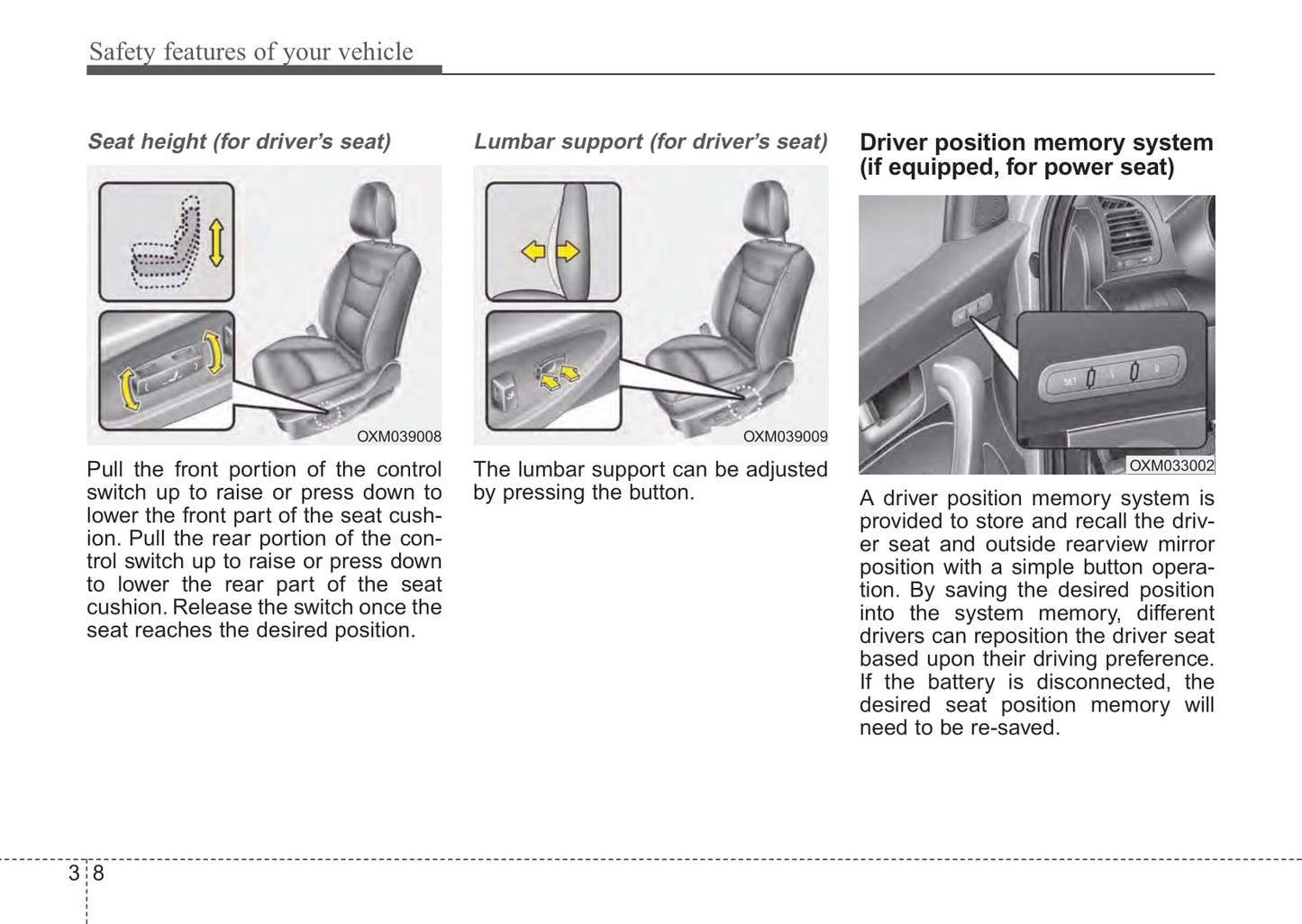 Safety features of your vehicle

Seat height (for driver's seat)

OXM039008

Pull the front portion of the control switch up to raise or press down to lower the front part of the seat cushion. Pull the rear portion of the control switch up to raise or press down to lower the rear part of the seat cushion. Release the switch once the seat reaches the desired position.

Lumbar support (for driver's seat)

OXM039009

The lumbar support can be adjusted by pressing the button.

Driver position memory system (if equipped, for power seat)

SET 1 2

OXM033002

A driver position memory system is provided to store and recall the driver seat and outside rearview mirror position with a simple button operation. By saving the desired position into the system memory, different drivers can reposition the driver seat based upon their driving preference. If the battery is disconnected, the desired seat position memory will need to be re-saved.

3 8