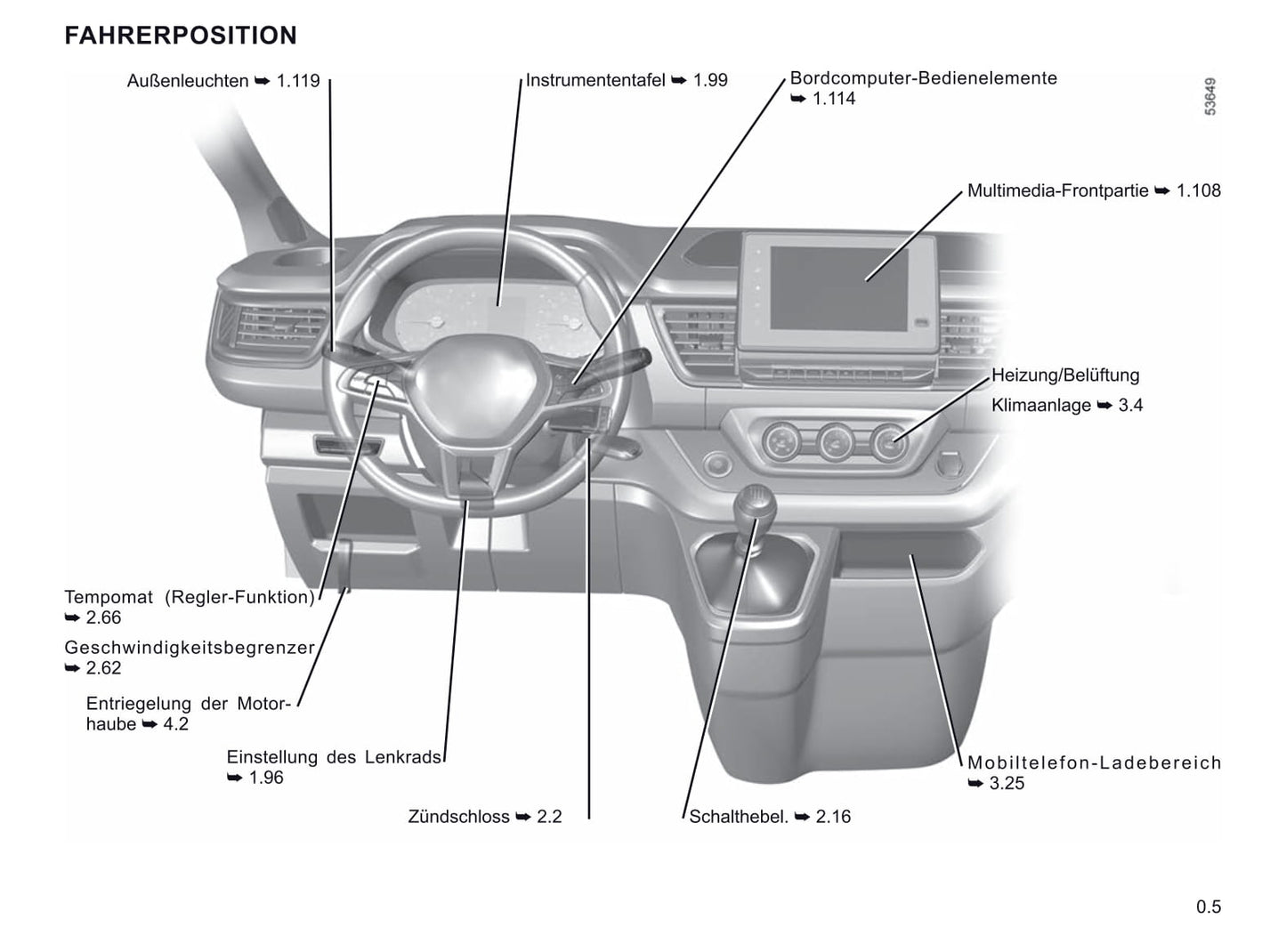 FAHRERPOSITION

Außenleuchten ➥ 1.119

Instrumententafel ➥ 1.99

Bordcomputer-Bedienelemente ➥ 1.114

53649

Multimedia-Frontpartie ➥ 1.108

Heizung/Belüftung

Klimaanlage ➥ 3.4

Tempomat (Regler-Funktion) ➥ 2.66

Geschwindigkeitsbegrenzer ➥ 2.62

Entriegelung der Motorhaube ➥ 4.2

Einstellung des Lenkrads ➥ 1.96

Zündschloss ➥ 2.2

Schalthebel. ➥ 2.16

Mobiltelefon-Ladebereich ➥ 3.25

0.5