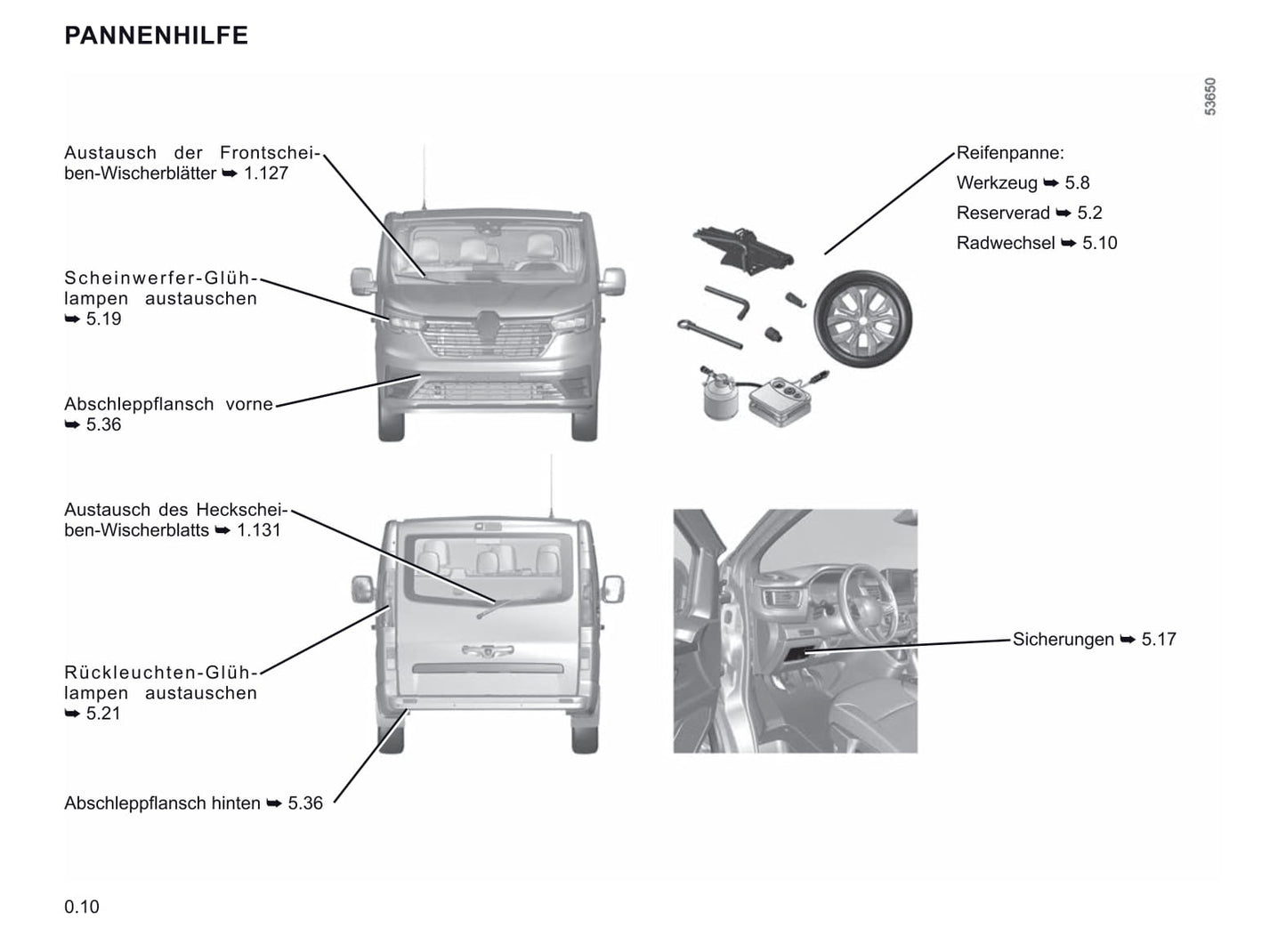 PANNENHILFE

53650

Austausch der Frontscheiben-Wischerblätter ➥ 1.127

Scheinwerfer-Glühlampen austauschen ➥ 5.19

Abschleppflansch vorne ➥ 5.36

Reifenpanne:
Werkzeug ➥ 5.8
Reserverad ➥ 5.2
Radwechsel ➥ 5.10

Austausch des Heckscheiben-Wischerblatts ➥ 1.131

Rückleuchten-Glühlampen austauschen ➥ 5.21

Abschleppflansch hinten ➥ 5.36

Sicherungen ➥ 5.17

0.10