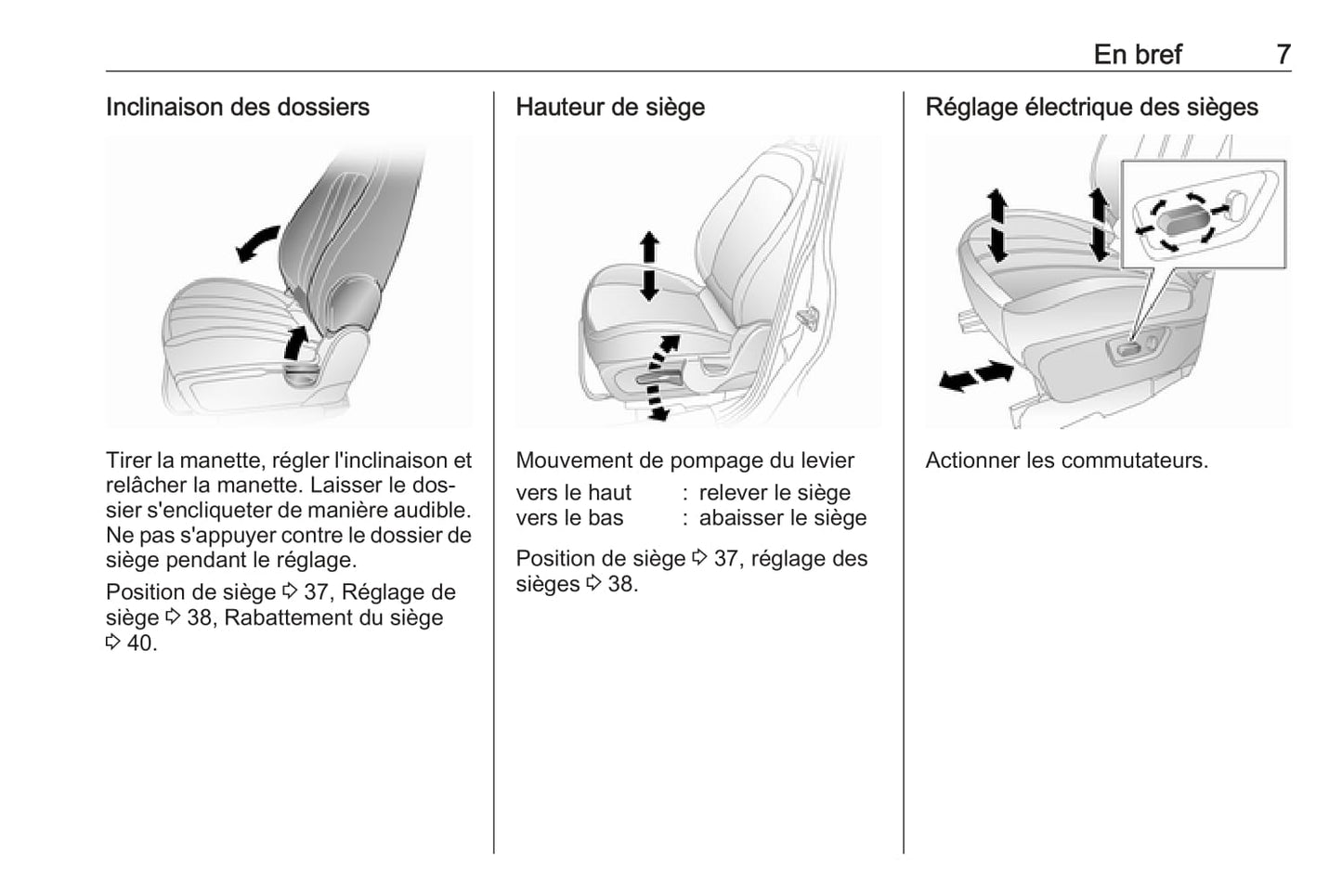 En bref 7

Inclinaison des dossiers

Tirer la manette, régler l'inclinaison et relâcher la manette. Laisser le dossier s'encliqueter de manière audible. Ne pas s'appuyer contre le dossier de siège pendant le réglage.

Position de siège ⇨ 37, Réglage de siège ⇨ 38, Rabattement du siège ⇨ 40.

Hauteur de siège

Mouvement de pompage du levier

vers le haut : relever le siège
vers le bas : abaisser le siège

Position de siège ⇨ 37, réglage des sièges ⇨ 38.

Réglage électrique des sièges

Actionner les commutateurs.