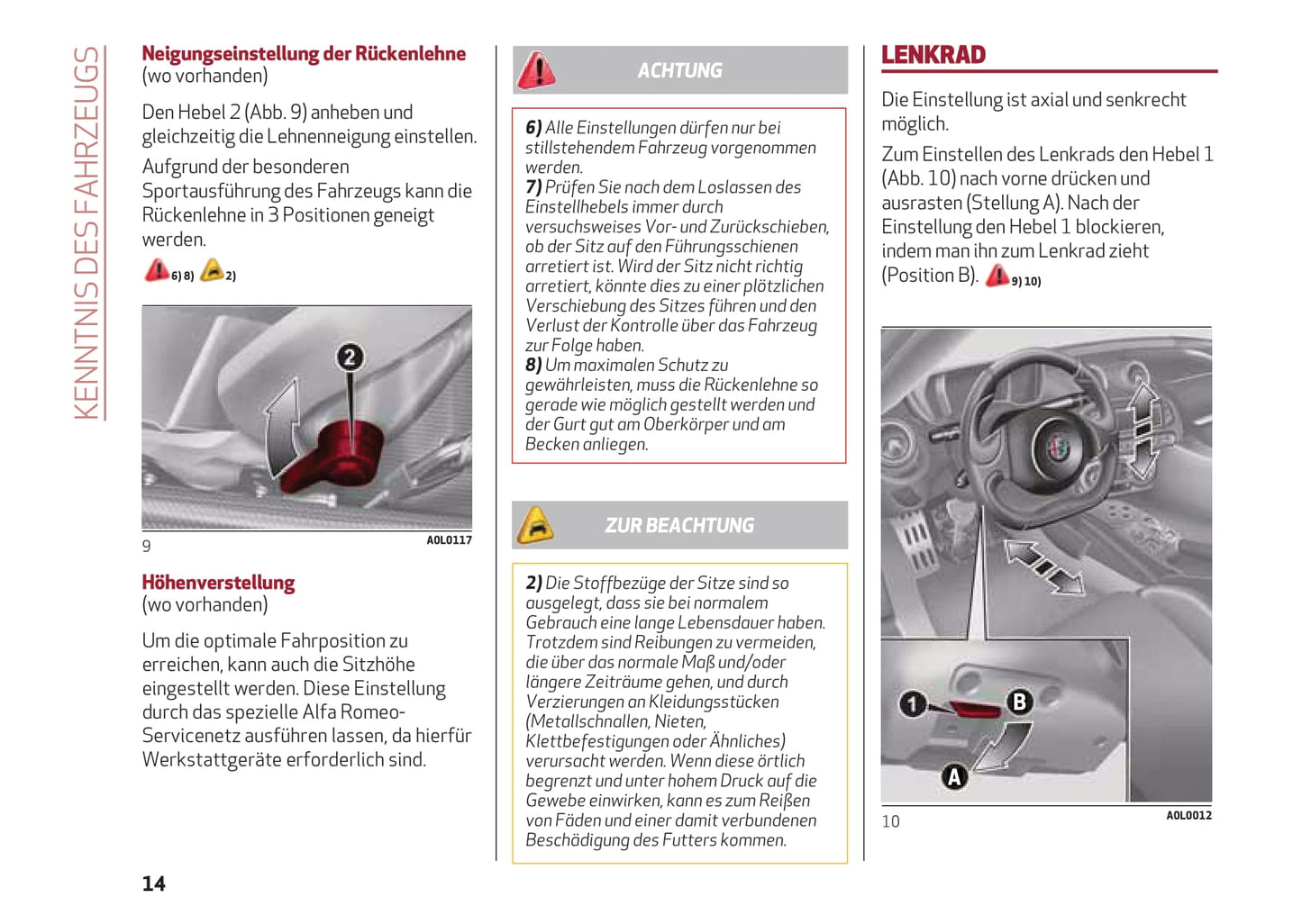 KENNTNIS DES FAHRZEUGS

Neigungseinstellung der Rückenlehne
(wo vorhanden)

Den Hebel 2 (Abb. 9) anheben und gleichzeitig die Lehnenneigung einstellen.

Aufgrund der besonderen Sportausführung des Fahrzeugs kann die Rückenlehne in 3 Positionen geneigt werden.

6) 8) 2)

2

9 A0L0117

Höhenverstellung
(wo vorhanden)

Um die optimale Fahrposition zu erreichen, kann auch die Sitzhöhe eingestellt werden. Diese Einstellung durch das spezielle Alfa Romeo-Servicenetz ausführen lassen, da hierfür Werkstattgeräte erforderlich sind.

14

ACHTUNG

6) Alle Einstellungen dürfen nur bei stillstehendem Fahrzeug vorgenommen werden.
7) Prüfen Sie nach dem Loslassen des Einstellhebels immer durch versuchsweises Vor- und Zurückschieben, ob der Sitz auf den Führungsschienen arretiert ist. Wird der Sitz nicht richtig arretiert, könnte dies zu einer plötzlichen Verschiebung des Sitzes führen und den Verlust der Kontrolle über das Fahrzeug zur Folge haben.
8) Um maximalen Schutz zu gewährleisten, muss die Rückenlehne so gerade wie möglich gestellt werden und der Gurt gut am Oberkörper und am Becken anliegen.

ZUR BEACHTUNG

2) Die Stoffbezüge der Sitze sind so ausgelegt, dass sie bei normalem Gebrauch eine lange Lebensdauer haben. Trotzdem sind Reibungen zu vermeiden, die über das normale Maß und/oder längere Zeiträume gehen, und durch Verzierungen an Kleidungsstücken (Metallschnallen, Nieten, Klettbefestigungen oder Ähnliches) verursacht werden. Wenn diese örtlich begrenzt und unter hohem Druck auf die Gewebe einwirken, kann es zum Reißen von Fäden und einer damit verbundenen Beschädigung des Futters kommen.

LENKRAD

Die Einstellung ist axial und senkrecht möglich.

Zum Einstellen des Lenkrads den Hebel 1 (Abb. 10) nach vorne drücken und ausrasten (Stellung A). Nach der Einstellung den Hebel 1 blockieren, indem man ihn zum Lenkrad zieht (Position B). 9) 10)

1 B A

10 A0L0012