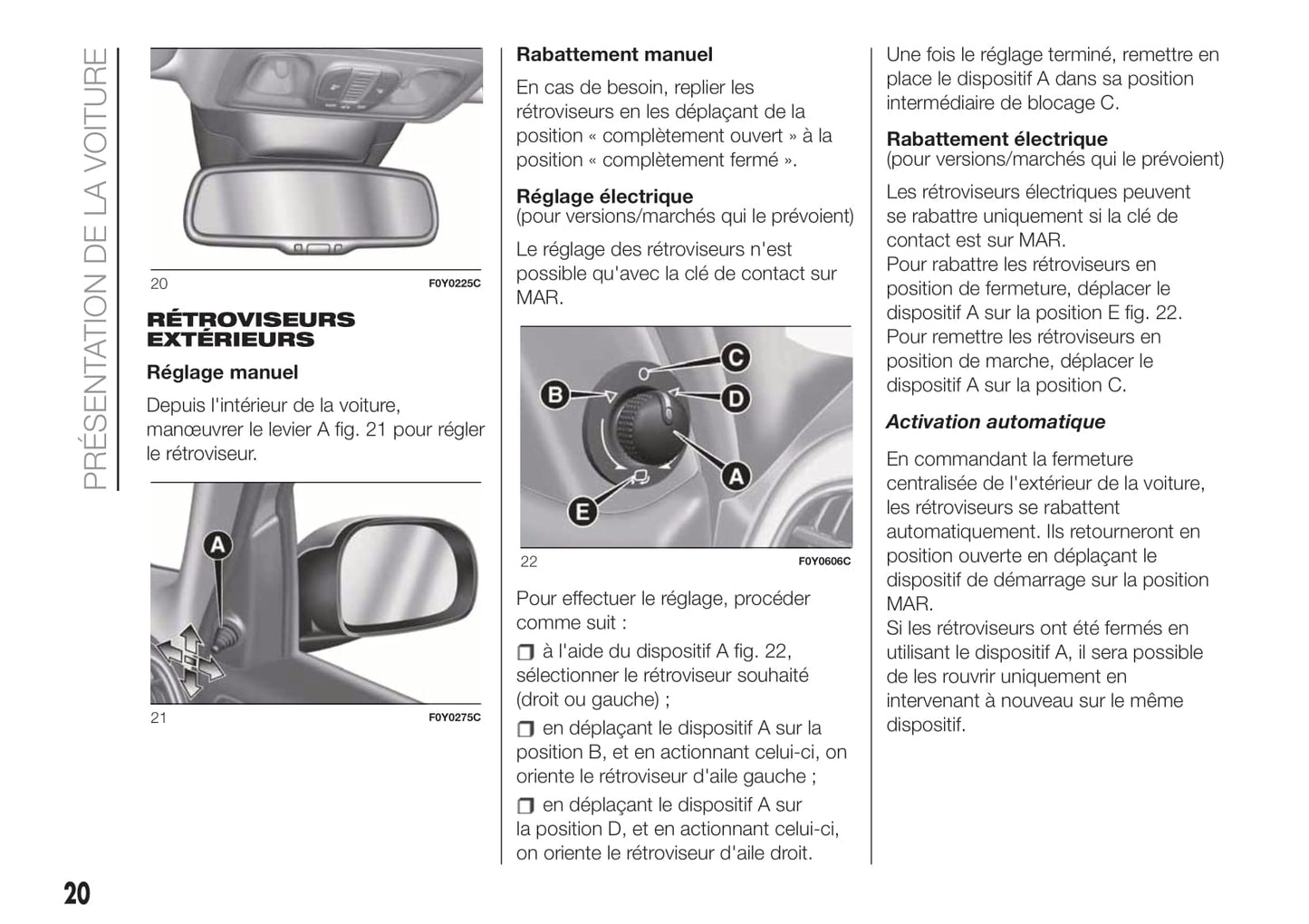 PRÉSENTATION DE LA VOITURE

20 F0Y0225C

RÉTROVISEURS EXTÉRIEURS

Réglage manuel

Depuis l'intérieur de la voiture, manœuvrer le levier A fig. 21 pour régler le rétroviseur.

A

21 F0Y0275C

Rabattement manuel

En cas de besoin, replier les rétroviseurs en les déplaçant de la position « complètement ouvert » à la position « complètement fermé ».

Réglage électrique
(pour versions/marchés qui le prévoient)

Le réglage des rétroviseurs n'est possible qu'avec la clé de contact sur MAR.

C
B
D
A
E

22 F0Y0606C

Pour effectuer le réglage, procéder comme suit :

❒ à l'aide du dispositif A fig. 22, sélectionner le rétroviseur souhaité (droit ou gauche) ;

❒ en déplaçant le dispositif A sur la position B, et en actionnant celui-ci, on oriente le rétroviseur d'aile gauche ;

❒ en déplaçant le dispositif A sur la position D, et en actionnant celui-ci, on oriente le rétroviseur d'aile droit.

Une fois le réglage terminé, remettre en place le dispositif A dans sa position intermédiaire de blocage C.

Rabattement électrique
(pour versions/marchés qui le prévoient)

Les rétroviseurs électriques peuvent se rabattre uniquement si la clé de contact est sur MAR.
Pour rabattre les rétroviseurs en position de fermeture, déplacer le dispositif A sur la position E fig. 22.
Pour remettre les rétroviseurs en position de marche, déplacer le dispositif A sur la position C.

Activation automatique

En commandant la fermeture centralisée de l'extérieur de la voiture, les rétroviseurs se rabattent automatiquement. Ils retourneront en position ouverte en déplaçant le dispositif de démarrage sur la position MAR.
Si les rétroviseurs ont été fermés en utilisant le dispositif A, il sera possible de les rouvrir uniquement en intervenant à nouveau sur le même dispositif.

20