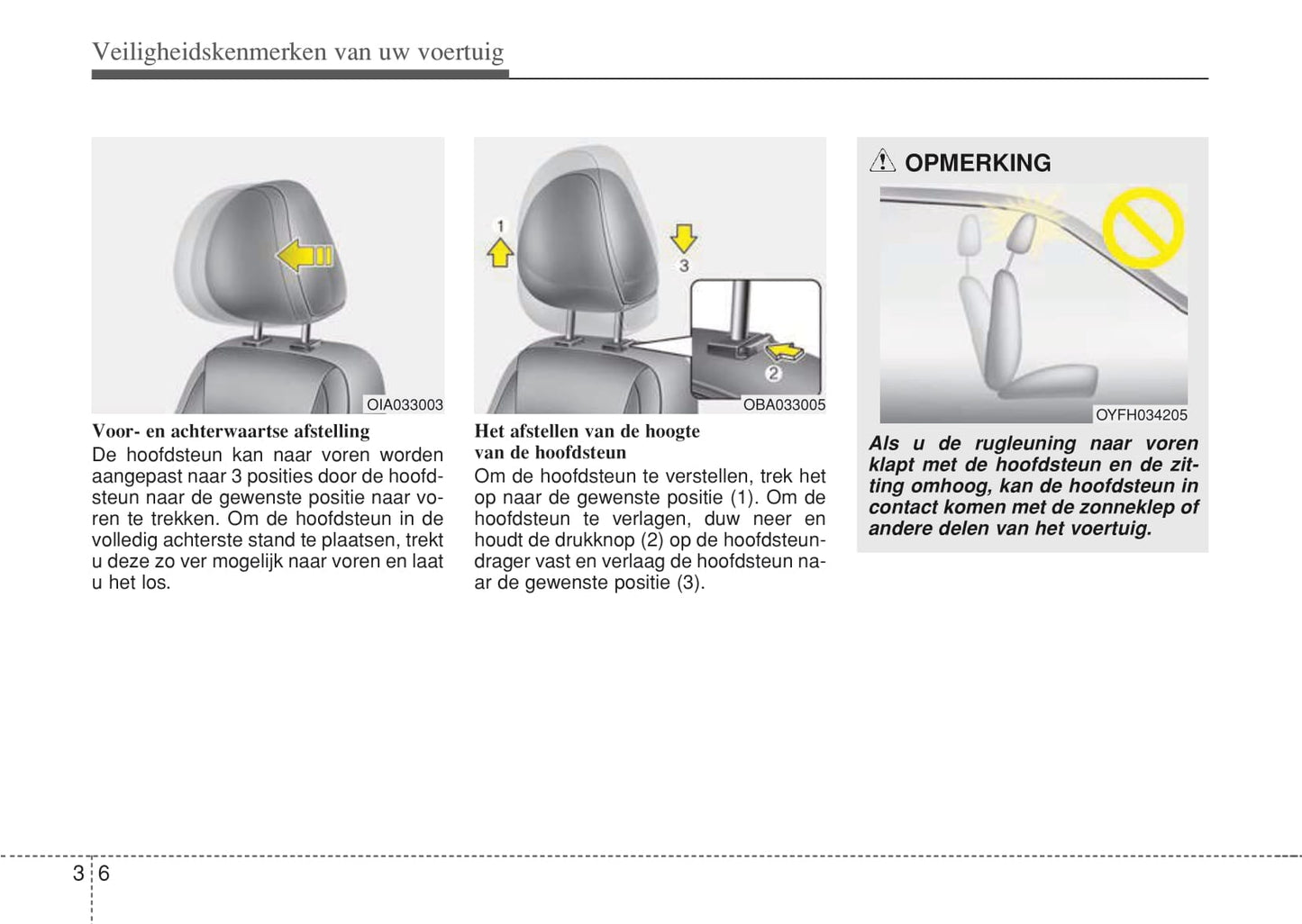 Veiligheidskenmerken van uw voertuig

OIA033003

Voor- en achterwaartse afstelling
De hoofdsteun kan naar voren worden aangepast naar 3 posities door de hoofdsteun naar de gewenste positie naar voren te trekken. Om de hoofdsteun in de volledig achterste stand te plaatsen, trekt u deze zo ver mogelijk naar voren en laat u het los.

1
3
2
OBA033005

Het afstellen van de hoogte van de hoofdsteun
Om de hoofdsteun te verstellen, trek het op naar de gewenste positie (1). Om de hoofdsteun te verlagen, duw neer en houdt de drukknop (2) op de hoofdsteundrager vast en verlaag de hoofdsteun naar de gewenste positie (3).

OPMERKING

OYFH034205

Als u de rugleuning naar voren klapt met de hoofdsteun en de zitting omhoog, kan de hoofdsteun in contact komen met de zonneklep of andere delen van het voertuig.

3 6