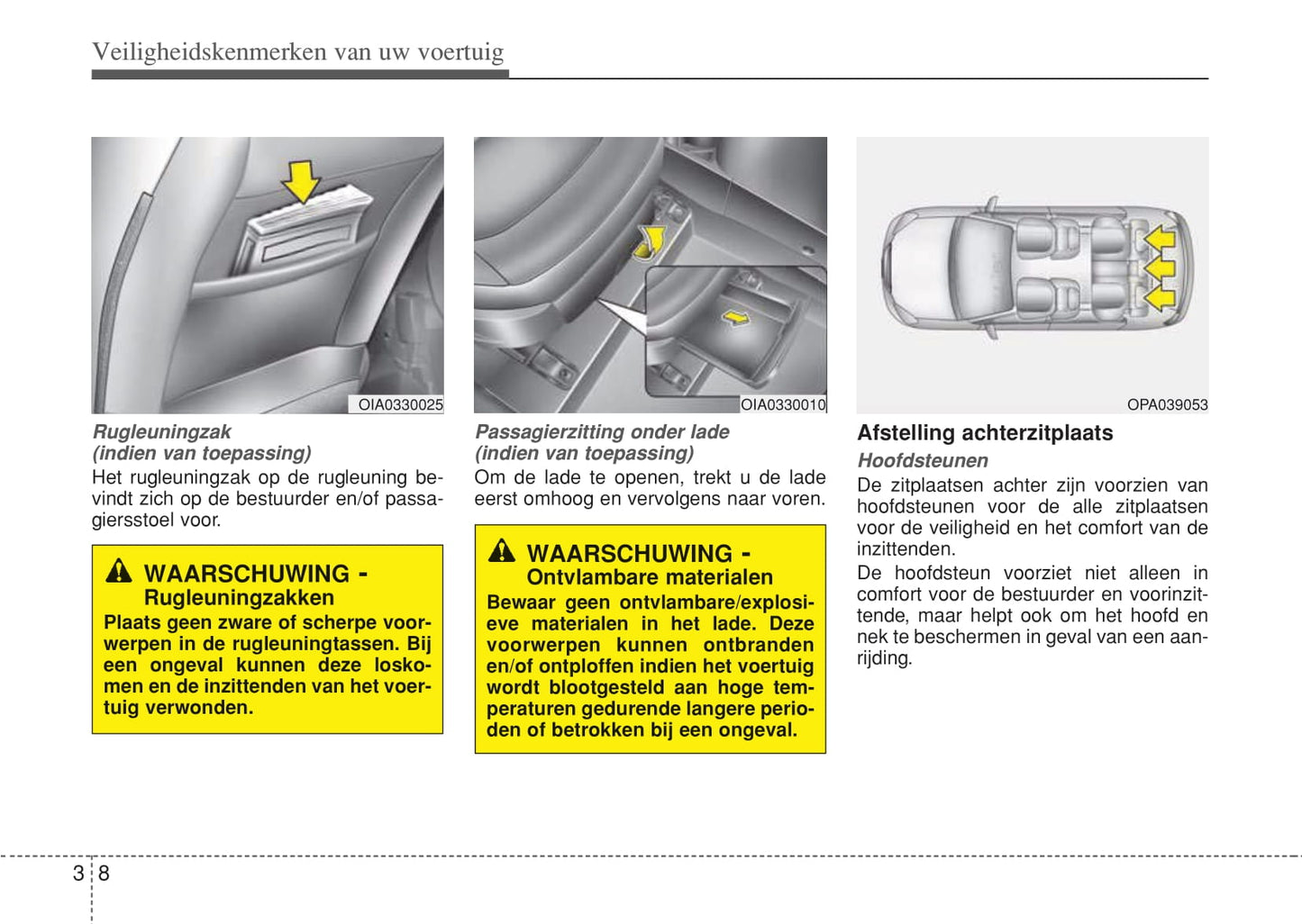 Veiligheidskenmerken van uw voertuig

OIA0330025

Rugleuningzak
(indien van toepassing)

Het rugleuningzak op de rugleuning bevindt zich op de bestuurder en/of passagiersstoel voor.

WAARSCHUWING - Rugleuningzakken
Plaats geen zware of scherpe voorwerpen in de rugleuningtassen. Bij een ongeval kunnen deze loskomen en de inzittenden van het voertuig verwonden.

OIA0330010

Passagierzitting onder lade
(indien van toepassing)

Om de lade te openen, trekt u de lade eerst omhoog en vervolgens naar voren.

WAARSCHUWING - Ontvlambare materialen
Bewaar geen ontvlambare/explosieve materialen in het lade. Deze voorwerpen kunnen ontbranden en/of ontploffen indien het voertuig wordt blootgesteld aan hoge temperaturen gedurende langere perioden of betrokken bij een ongeval.

OPA039053

Afstelling achterzitplaats

Hoofdsteunen

De zitplaatsen achter zijn voorzien van hoofdsteunen voor de alle zitplaatsen voor de veiligheid en het comfort van de inzittenden.

De hoofdsteun voorziet niet alleen in comfort voor de bestuurder en voorinzittende, maar helpt ook om het hoofd en nek te beschermen in geval van een aanrijding.

3 8