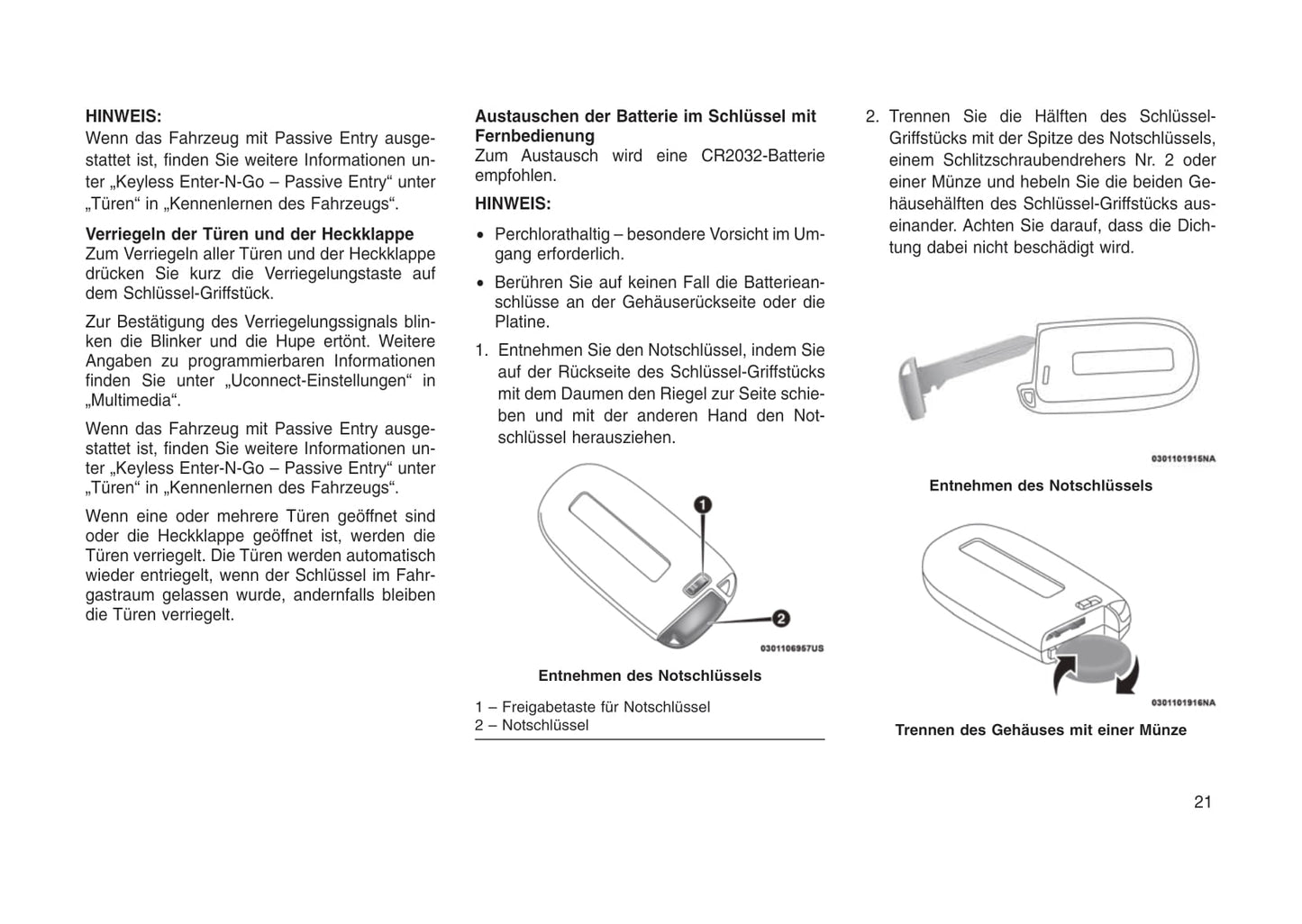 HINWEIS:
Wenn das Fahrzeug mit Passive Entry ausgestattet ist, finden Sie weitere Informationen unter „Keyless Enter-N-Go – Passive Entry“ unter „Türen“ in „Kennenlernen des Fahrzeugs“.

Verriegeln der Türen und der Heckklappe
Zum Verriegeln aller Türen und der Heckklappe drücken Sie kurz die Verriegelungstaste auf dem Schlüssel-Griffstück.

Zur Bestätigung des Verriegelungssignals blinken die Blinker und die Hupe ertönt. Weitere Angaben zu programmierbaren Informationen finden Sie unter „Uconnect-Einstellungen“ in „Multimedia“.

Wenn das Fahrzeug mit Passive Entry ausgestattet ist, finden Sie weitere Informationen unter „Keyless Enter-N-Go – Passive Entry“ unter „Türen“ in „Kennenlernen des Fahrzeugs“.

Wenn eine oder mehrere Türen geöffnet sind oder die Heckklappe geöffnet ist, werden die Türen verriegelt. Die Türen werden automatisch wieder entriegelt, wenn der Schlüssel im Fahrgastraum gelassen wurde, andernfalls bleiben die Türen verriegelt.

Austauschen der Batterie im Schlüssel mit Fernbedienung
Zum Austausch wird eine CR2032-Batterie empfohlen.

HINWEIS:
• Perchlorathaltig – besondere Vorsicht im Umgang erforderlich.
• Berühren Sie auf keinen Fall die Batterieanschlüsse an der Gehäuserückseite oder die Platine.

1. Entnehmen Sie den Notschlüssel, indem Sie auf der Rückseite des Schlüssel-Griffstücks mit dem Daumen den Riegel zur Seite schieben und mit der anderen Hand den Notschlüssel herausziehen.

1
2
0301106957US

Entnehmen des Notschlüssels

1 – Freigabetaste für Notschlüssel
2 – Notschlüssel

2. Trennen Sie die Hälften des Schlüssel-Griffstücks mit der Spitze des Notschlüssels, einem Schlitzschraubendrehers Nr. 2 oder einer Münze und hebeln Sie die beiden Gehäusehälften des Schlüssel-Griffstücks auseinander. Achten Sie darauf, dass die Dichtung dabei nicht beschädigt wird.

0301101915NA

Entnehmen des Notschlüssels

0301101916NA

Trennen des Gehäuses mit einer Münze

21