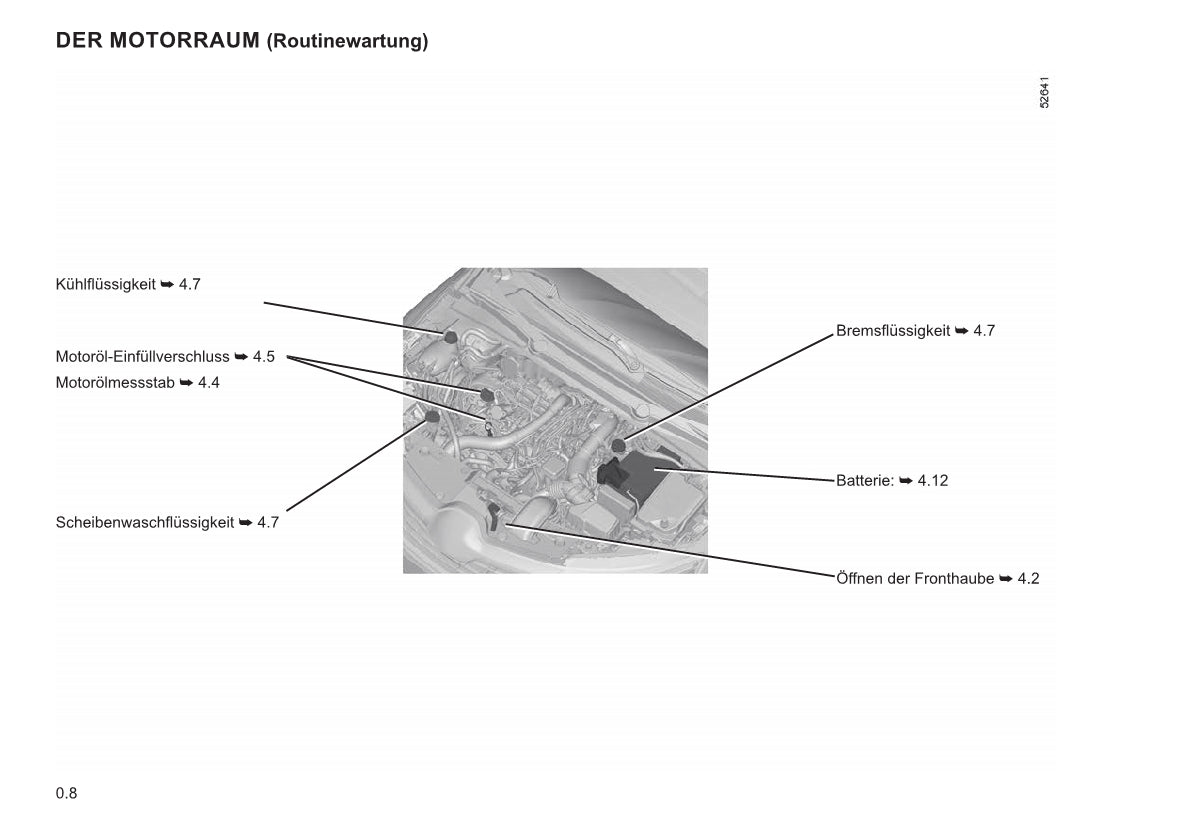 DER MOTORRAUM (Routinewartung)

52641

Kühlflüssigkeit ➥ 4.7

Motoröl-Einfüllverschluss ➥ 4.5

Motorölmessstab ➥ 4.4

Scheibenwaschflüssigkeit ➥ 4.7

Bremsflüssigkeit ➥ 4.7

Batterie: ➥ 4.12

Öffnen der Fronthaube ➥ 4.2

0.8