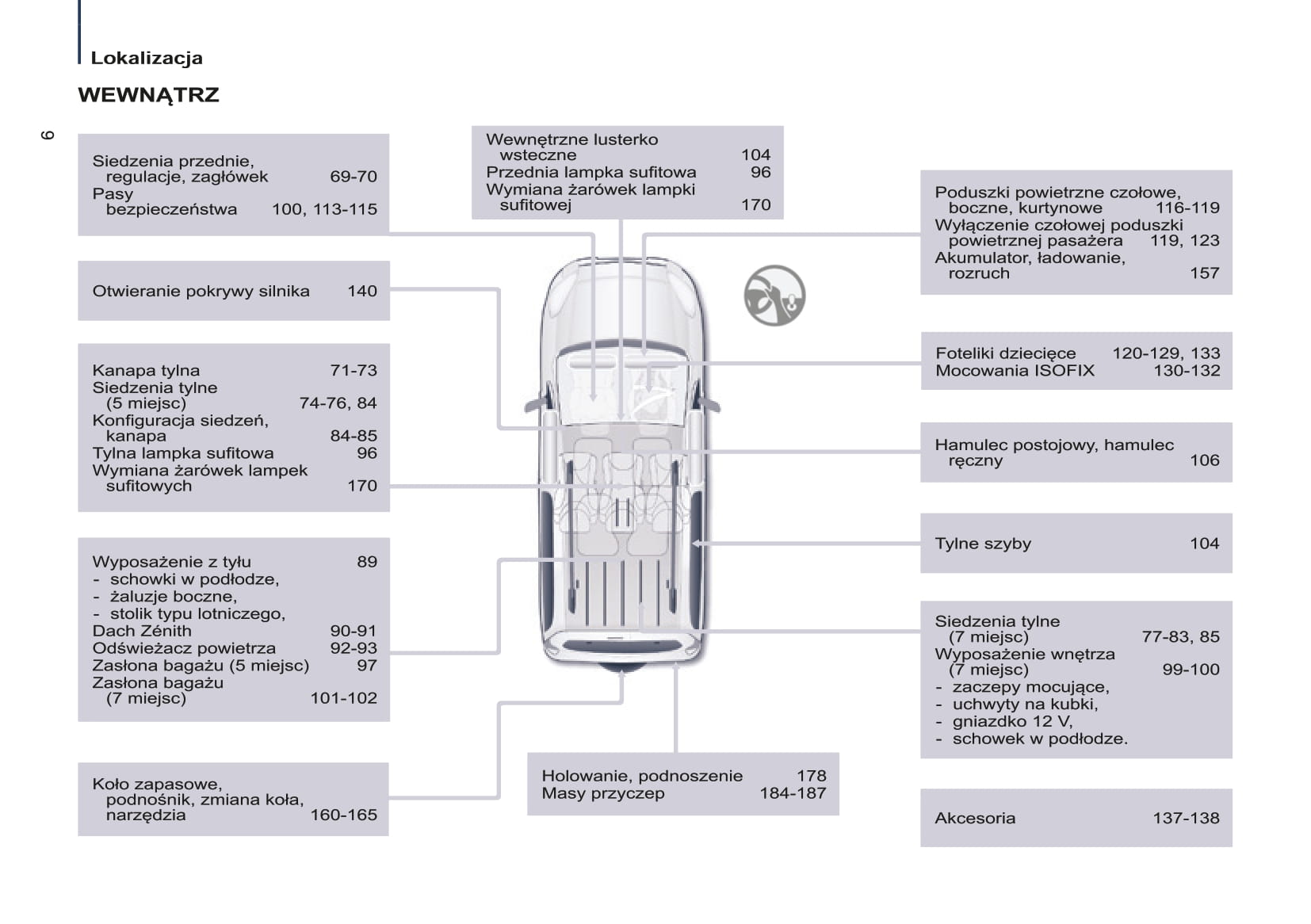 Lokalizacja

WEWNĄTRZ

6

Siedzenia przednie, regulacje, zagłówek 69-70
Pasy bezpieczeństwa 100, 113-115

Otwieranie pokrywy silnika 140

Kanapa tylna 71-73
Siedzenia tylne (5 miejsc) 74-76, 84
Konfiguracja siedzeń, kanapa 84-85
Tylna lampka sufitowa 96
Wymiana żarówek lampek sufitowych 170

Wyposażenie z tyłu 89
- schowki w podłodze,
- żaluzje boczne,
- stolik typu lotniczego,
Dach Zénith 90-91
Odświeżacz powietrza 92-93
Zasłona bagażu (5 miejsc) 97
Zasłona bagażu (7 miejsc) 101-102

Koło zapasowe, podnośnik, zmiana koła, narzędzia 160-165

Wewnętrzne lusterko wsteczne 104
Przednia lampka sufitowa 96
Wymiana żarówek lampki sufitowej 170

Holowanie, podnoszenie 178
Masy przyczep 184-187

Poduszki powietrzne czołowe, boczne, kurtynowe 116-119
Wyłączenie czołowej poduszki powietrznej pasażera 119, 123
Akumulator, ładowanie, rozruch 157

Foteliki dziecięce 120-129, 133
Mocowania ISOFIX 130-132

Hamulec postojowy, hamulec ręczny 106

Tylne szyby 104

Siedzenia tylne (7 miejsc) 77-83, 85
Wyposażenie wnętrza (7 miejsc) 99-100
- zaczepy mocujące,
- uchwyty na kubki,
- gniazdko 12 V,
- schowek w podłodze.

Akcesoria 137-138