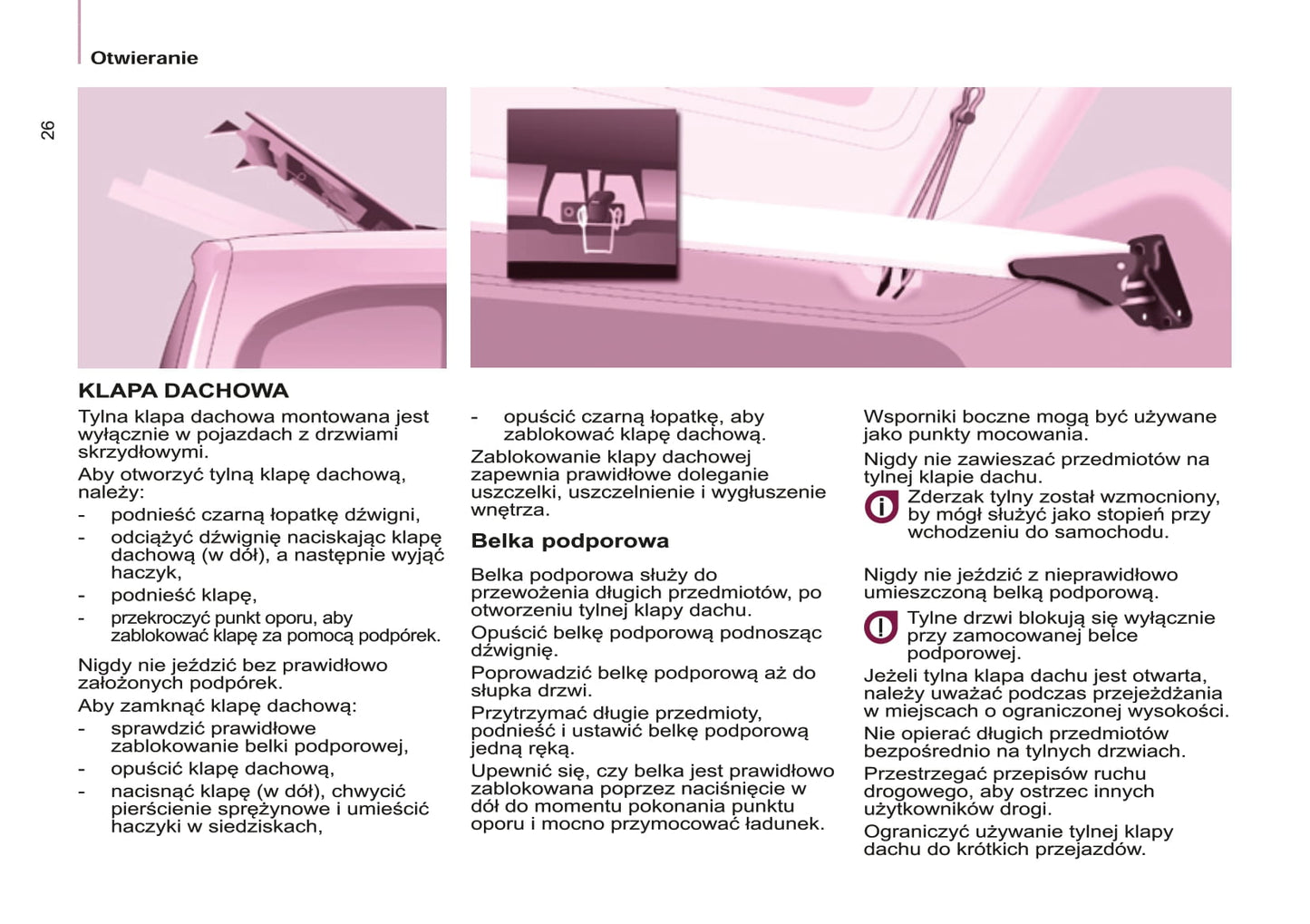 Otwieranie

26

KLAPA DACHOWA

Tylna klapa dachowa montowana jest wyłącznie w pojazdach z drzwiami skrzydłowymi.

Aby otworzyć tylną klapę dachową, należy:

- podnieść czarną łopatkę dźwigni,
- odciążyć dźwignię naciskając klapę dachową (w dół), a następnie wyjąć haczyk,
- podnieść klapę,
- przekroczyć punkt oporu, aby zablokować klapę za pomocą podpórek.

Nigdy nie jeździć bez prawidłowo założonych podpórek.

Aby zamknąć klapę dachową:

- sprawdzić prawidłowe zablokowanie belki podporowej,
- opuścić klapę dachową,
- nacisnąć klapę (w dół), chwycić pierścienie sprężynowe i umieścić haczyki w siedziskach,
- opuścić czarną łopatkę, aby zablokować klapę dachową.

Zablokowanie klapy dachowej zapewnia prawidłowe doleganie uszczelki, uszczelnienie i wygłuszenie wnętrza.

Belka podporowa

Belka podporowa służy do przewożenia długich przedmiotów, po otworzeniu tylnej klapy dachu.

Opuścić belkę podporową podnosząc dźwignię.

Poprowadzić belkę podporową aż do słupka drzwi.

Przytrzymać długie przedmioty, podnieść i ustawić belkę podporową jedną ręką.

Upewnić się, czy belka jest prawidłowo zablokowana poprzez naciśnięcie w dół do momentu pokonania punktu oporu i mocno przymocować ładunek.

Wsporniki boczne mogą być używane jako punkty mocowania.

Nigdy nie zawieszać przedmiotów na tylnej klapie dachu.

Zderzak tylny został wzmocniony, by mógł służyć jako stopień przy wchodzeniu do samochodu.

Nigdy nie jeździć z nieprawidłowo umieszczoną belką podporową.

Tylne drzwi blokują się wyłącznie przy zamocowanej belce podporowej.

Jeżeli tylna klapa dachu jest otwarta, należy uważać podczas przejeżdżania w miejscach o ograniczonej wysokości.

Nie opierać długich przedmiotów bezpośrednio na tylnych drzwiach.

Przestrzegać przepisów ruchu drogowego, aby ostrzec innych użytkowników drogi.

Ograniczyć używanie tylnej klapy dachu do krótkich przejazdów.