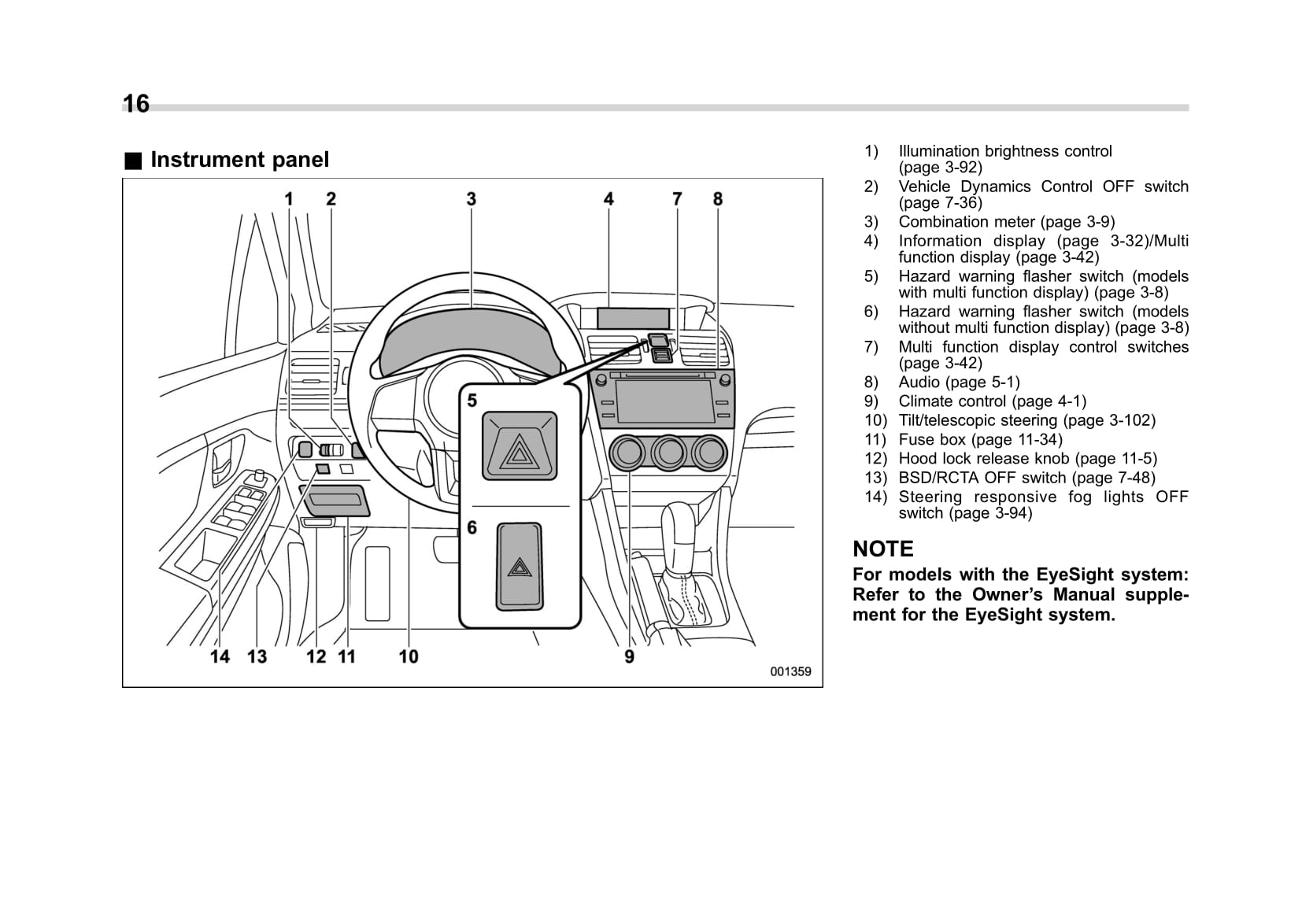 16

■ Instrument panel

1 2 3 4 7 8

5

6

14 13 12 11 10 9

001359

1) Illumination brightness control (page 3-92)
2) Vehicle Dynamics Control OFF switch (page 7-36)
3) Combination meter (page 3-9)
4) Information display (page 3-32)/Multi function display (page 3-42)
5) Hazard warning flasher switch (models with multi function display) (page 3-8)
6) Hazard warning flasher switch (models without multi function display) (page 3-8)
7) Multi function display control switches (page 3-42)
8) Audio (page 5-1)
9) Climate control (page 4-1)
10) Tilt/telescopic steering (page 3-102)
11) Fuse box (page 11-34)
12) Hood lock release knob (page 11-5)
13) BSD/RCTA OFF switch (page 7-48)
14) Steering responsive fog lights OFF switch (page 3-94)

NOTE
For models with the EyeSight system: Refer to the Owner's Manual supplement for the EyeSight system.