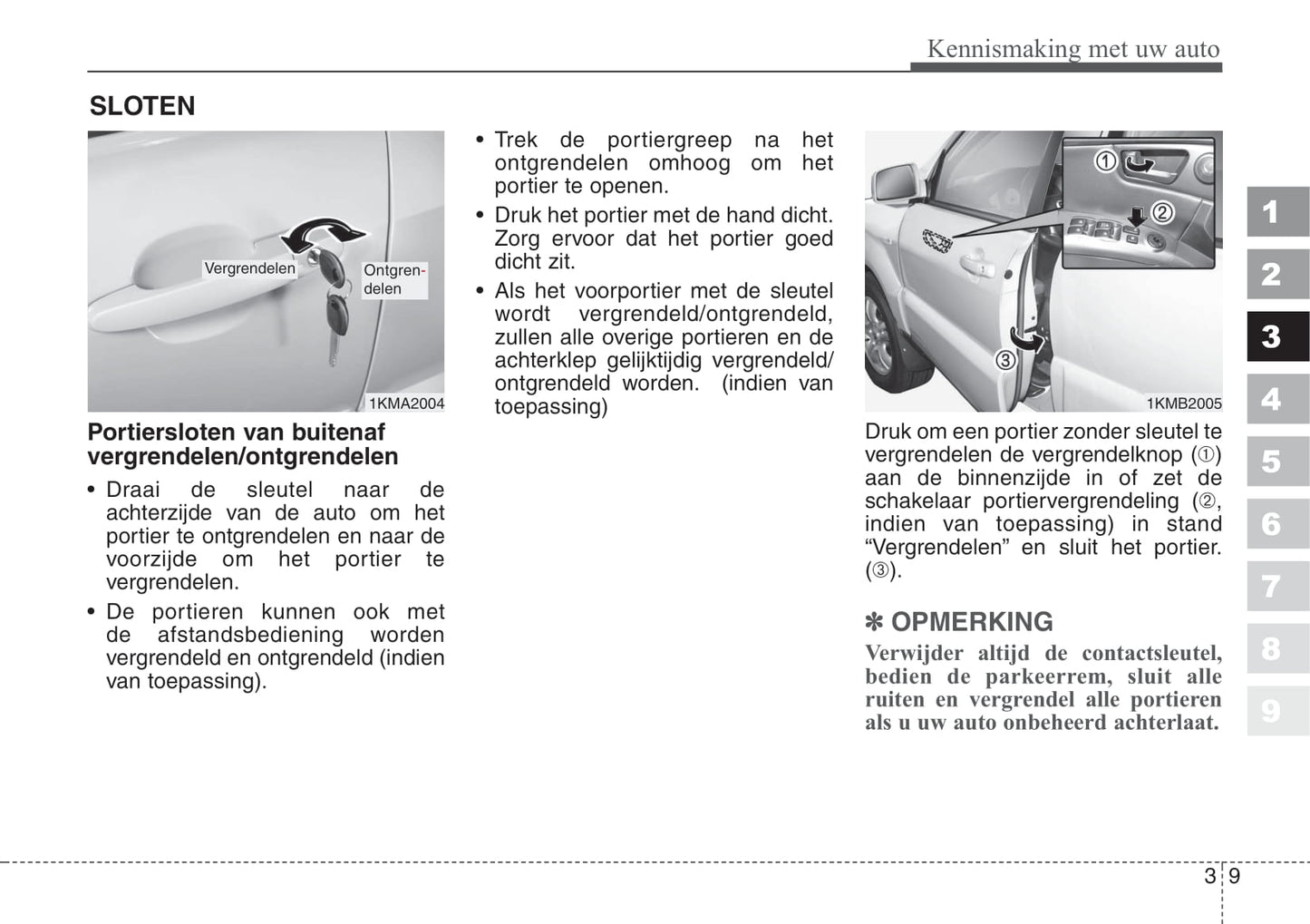 Kennismaking met uw auto

SLOTEN

Vergrendelen
Ontgrendelen
1KMA2004

Portiersloten van buitenaf vergrendelen/ontgrendelen

• Draai de sleutel naar de achterzijde van de auto om het portier te ontgrendelen en naar de voorzijde om het portier te vergrendelen.
• De portieren kunnen ook met de afstandsbediening worden vergrendeld en ontgrendeld (indien van toepassing).

• Trek de portiergreep na het ontgrendelen omhoog om het portier te openen.
• Druk het portier met de hand dicht. Zorg ervoor dat het portier goed dicht zit.
• Als het voorportier met de sleutel wordt vergrendeld/ontgrendeld, zullen alle overige portieren en de achterklep gelijktijdig vergrendeld/ontgrendeld worden. (indien van toepassing)

①
②
③
1KMB2005

Druk om een portier zonder sleutel te vergrendelen de vergrendelknop (①) aan de binnenzijde in of zet de schakelaar portiervergrendeling (②, indien van toepassing) in stand “Vergrendelen” en sluit het portier. (③).

✽ OPMERKING
Verwijder altijd de contactsleutel, bedien de parkeerrem, sluit alle ruiten en vergrendel alle portieren als u uw auto onbeheerd achterlaat.

1
2
3
4
5
6
7
8
9

3 9