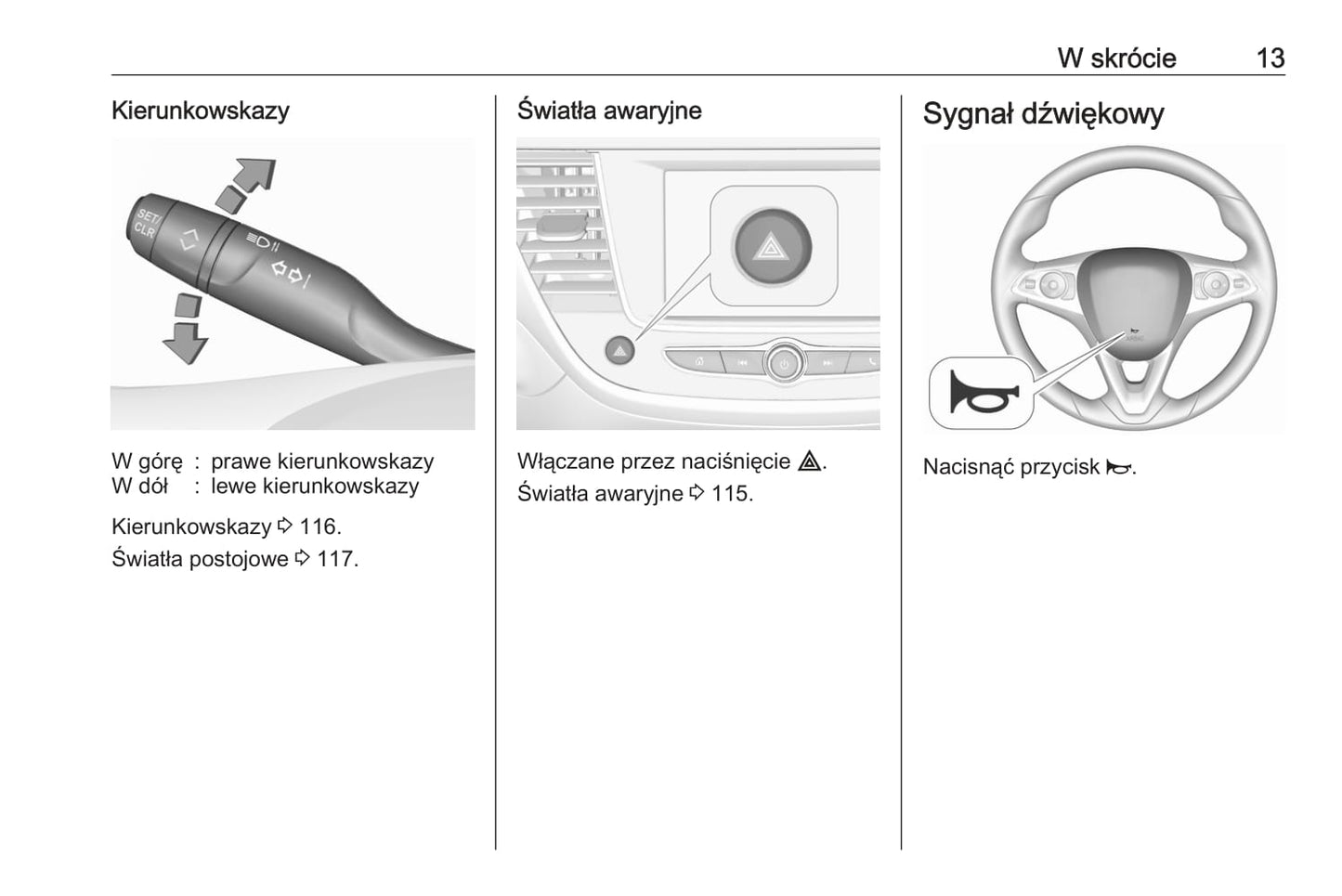 W skrócie 13

Kierunkowskazy

SET/ CLR

W górę : prawe kierunkowskazy
W dół : lewe kierunkowskazy

Kierunkowskazy ⇨ 116.

Światła postojowe ⇨ 117.

Światła awaryjne

Włączane przez naciśnięcie ⚠.

Światła awaryjne ⇨ 115.

Sygnał dźwiękowy

Nacisnąć przycisk 📯.