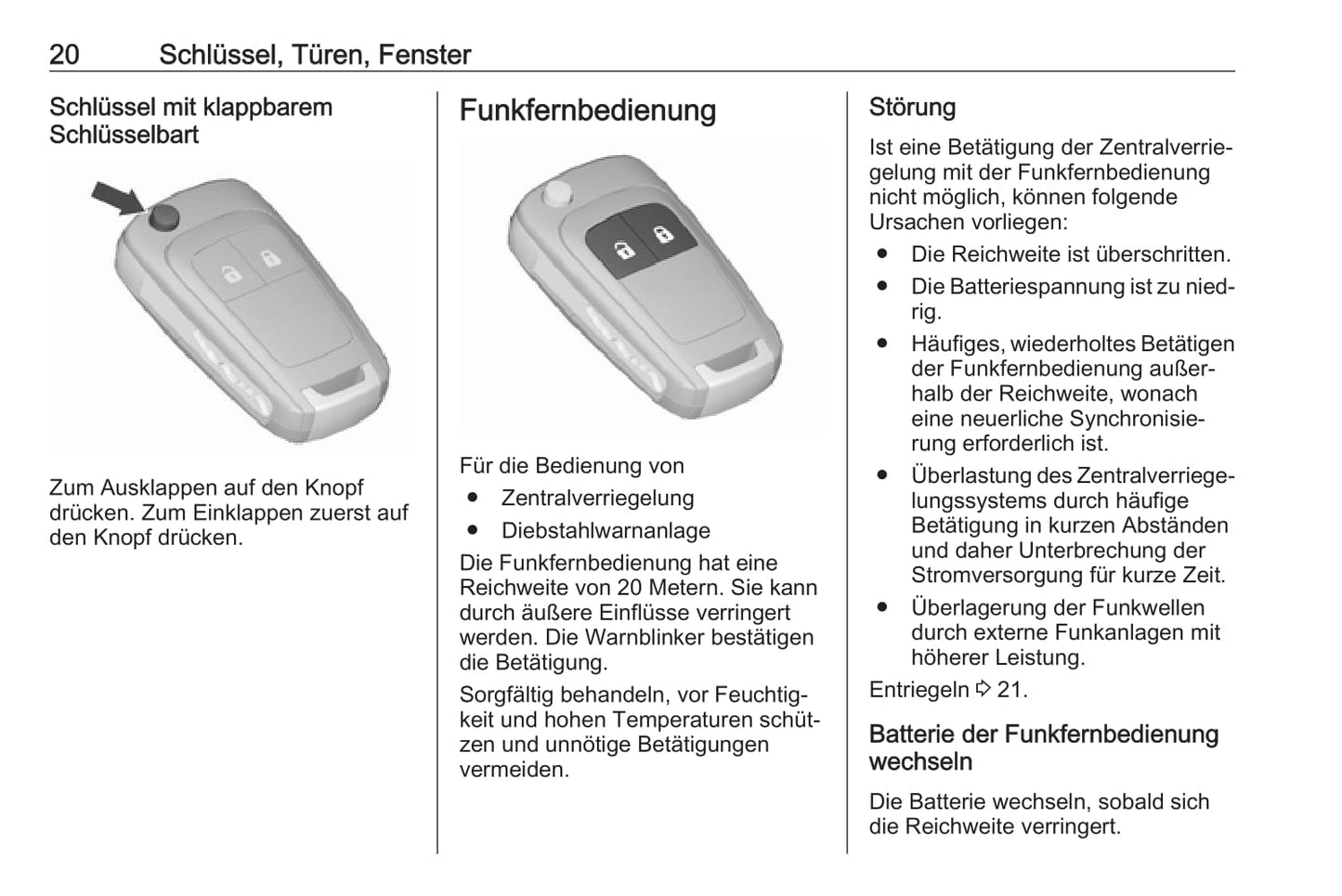 20 Schlüssel, Türen, Fenster

Schlüssel mit klappbarem Schlüsselbart

Zum Ausklappen auf den Knopf drücken. Zum Einklappen zuerst auf den Knopf drücken.

Funkfernbedienung

Für die Bedienung von

● Zentralverriegelung

● Diebstahlwarnanlage

Die Funkfernbedienung hat eine Reichweite von 20 Metern. Sie kann durch äußere Einflüsse verringert werden. Die Warnblinker bestätigen die Betätigung.

Sorgfältig behandeln, vor Feuchtigkeit und hohen Temperaturen schützen und unnötige Betätigungen vermeiden.

Störung

Ist eine Betätigung der Zentralverriegelung mit der Funkfernbedienung nicht möglich, können folgende Ursachen vorliegen:

● Die Reichweite ist überschritten.

● Die Batteriespannung ist zu niedrig.

● Häufiges, wiederholtes Betätigen der Funkfernbedienung außerhalb der Reichweite, wonach eine neuerliche Synchronisierung erforderlich ist.

● Überlastung des Zentralverriegelungssystems durch häufige Betätigung in kurzen Abständen und daher Unterbrechung der Stromversorgung für kurze Zeit.

● Überlagerung der Funkwellen durch externe Funkanlagen mit höherer Leistung.

Entriegeln ⇨ 21.

Batterie der Funkfernbedienung wechseln

Die Batterie wechseln, sobald sich die Reichweite verringert.