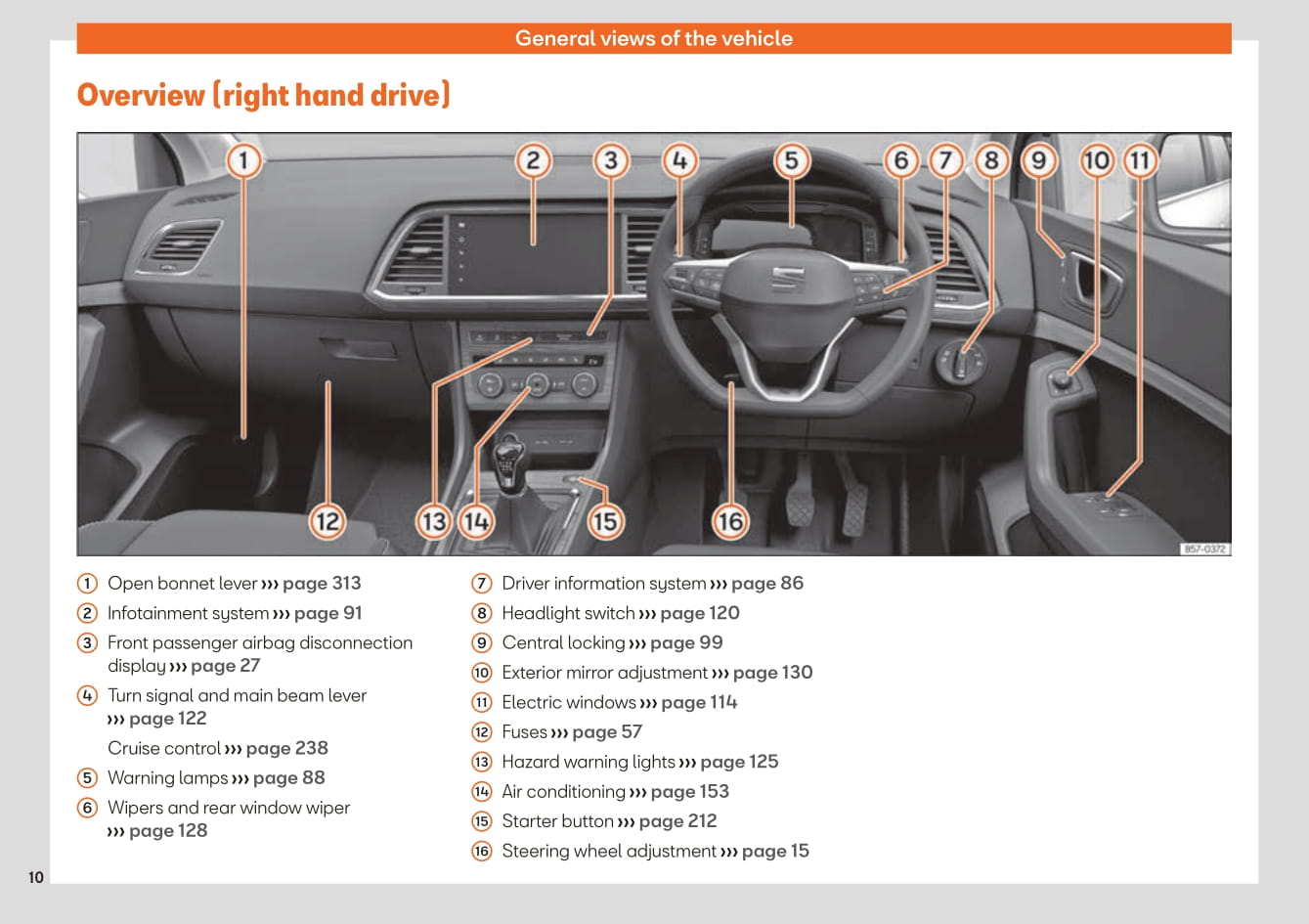 General views of the vehicle

Overview (right hand drive)

1 2 3 4 5 6 7 8 9 10 11

12 13 14 15 16

857-0372

1 Open bonnet lever ››› page 313
2 Infotainment system ››› page 91
3 Front passenger airbag disconnection display ››› page 27
4 Turn signal and main beam lever ››› page 122
Cruise control ››› page 238
5 Warning lamps ››› page 88
6 Wipers and rear window wiper ››› page 128

7 Driver information system ››› page 86
8 Headlight switch ››› page 120
9 Central locking ››› page 99
10 Exterior mirror adjustment ››› page 130
11 Electric windows ››› page 114
12 Fuses ››› page 57
13 Hazard warning lights ››› page 125
14 Air conditioning ››› page 153
15 Starter button ››› page 212
16 Steering wheel adjustment ››› page 15

10