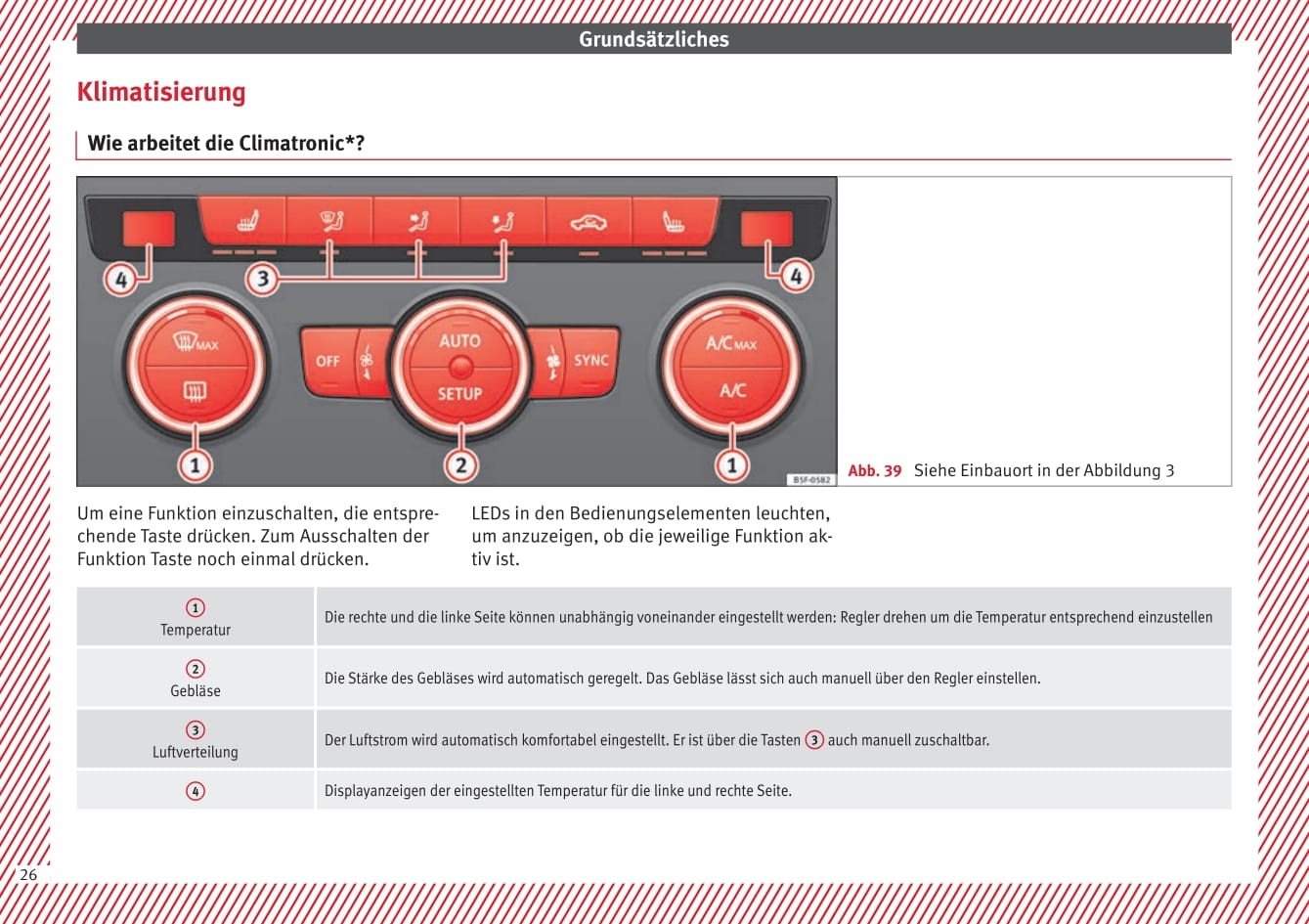 Grundsätzliches

Klimatisierung

Wie arbeitet die Climatronic*?

4

3

4

MAX

OFF

AUTO

SETUP

SYNC

A/C MAX

A/C

1

2

1

B5F-0582

Abb. 39 Siehe Einbauort in der Abbildung 3

Um eine Funktion einzuschalten, die entsprechende Taste drücken. Zum Ausschalten der Funktion Taste noch einmal drücken.

LEDs in den Bedienungselementen leuchten, um anzuzeigen, ob die jeweilige Funktion aktiv ist.

| | |
|---|---|
| 1 Temperatur | Die rechte und die linke Seite können unabhängig voneinander eingestellt werden: Regler drehen um die Temperatur entsprechend einzustellen |
| 2 Gebläse | Die Stärke des Gebläses wird automatisch geregelt. Das Gebläse lässt sich auch manuell über den Regler einstellen. |
| 3 Luftverteilung | Der Luftstrom wird automatisch komfortabel eingestellt. Er ist über die Tasten 3 auch manuell zuschaltbar. |
| 4 | Displayanzeigen der eingestellten Temperatur für die linke und rechte Seite. |

26