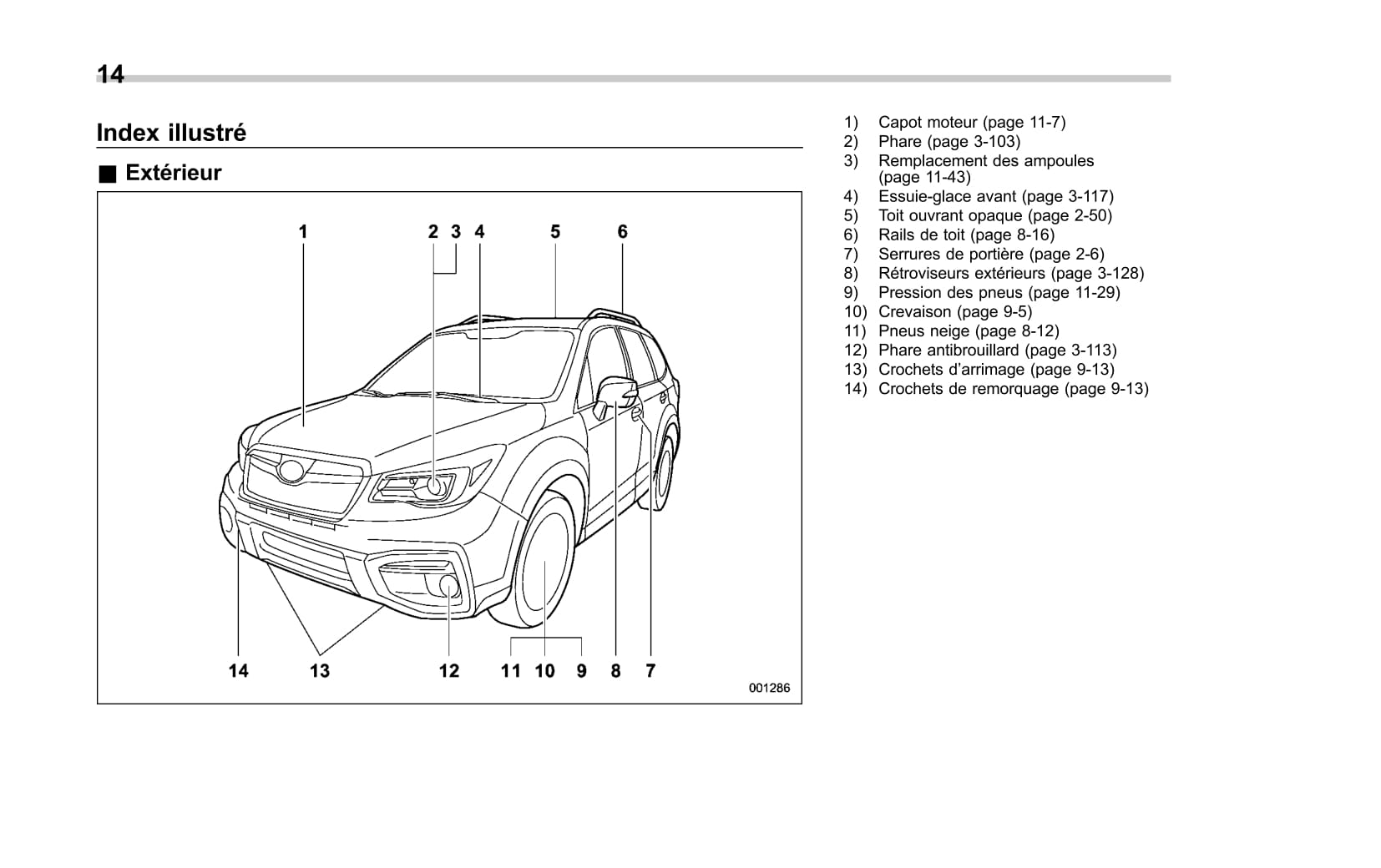 14

Index illustré

■ Extérieur

1
2 3 4
5
6
14
13
12
11 10 9 8 7
001286

1) Capot moteur (page 11-7)
2) Phare (page 3-103)
3) Remplacement des ampoules (page 11-43)
4) Essuie-glace avant (page 3-117)
5) Toit ouvrant opaque (page 2-50)
6) Rails de toit (page 8-16)
7) Serrures de portière (page 2-6)
8) Rétroviseurs extérieurs (page 3-128)
9) Pression des pneus (page 11-29)
10) Crevaison (page 9-5)
11) Pneus neige (page 8-12)
12) Phare antibrouillard (page 3-113)
13) Crochets d'arrimage (page 9-13)
14) Crochets de remorquage (page 9-13)