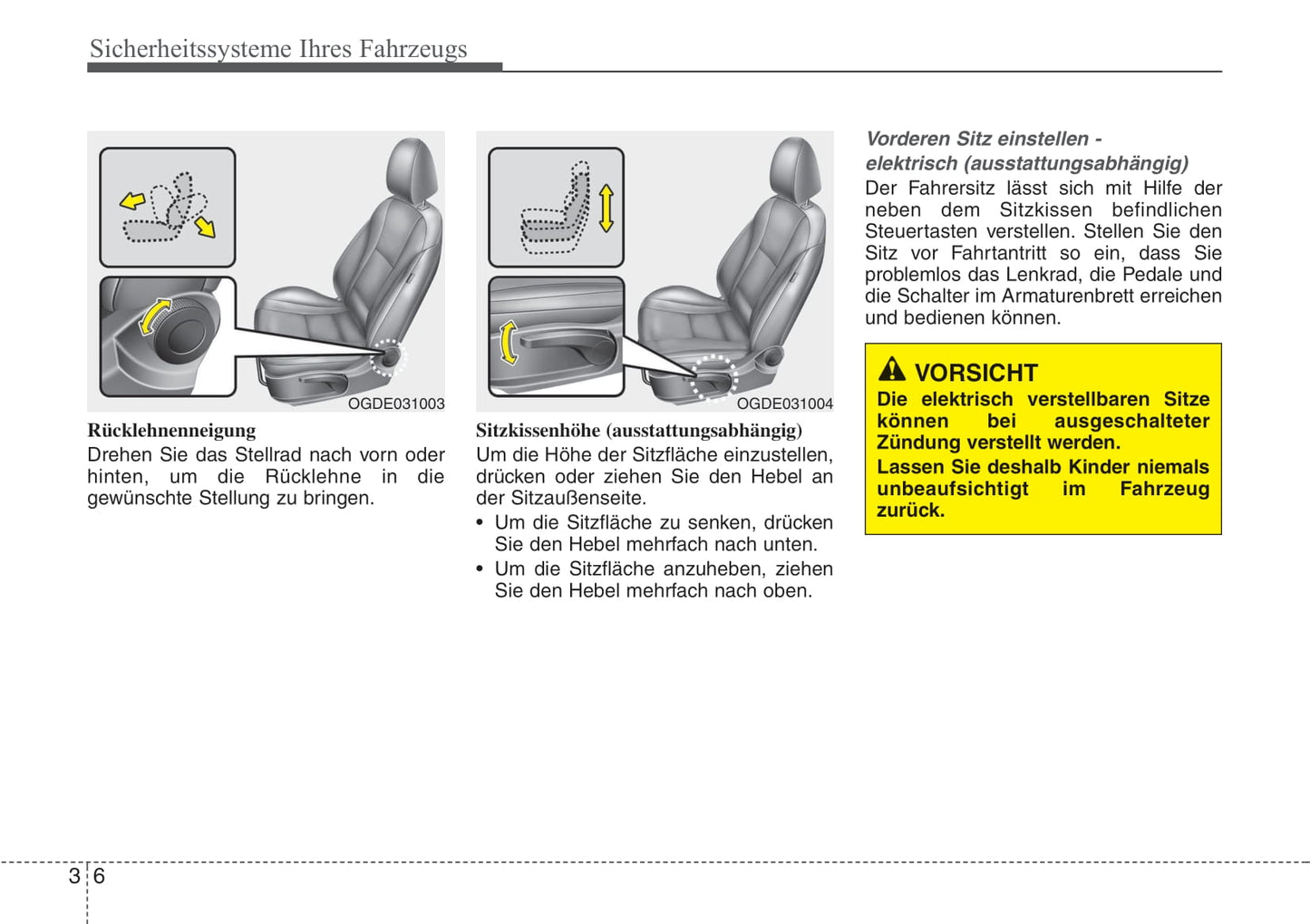 Sicherheitssysteme Ihres Fahrzeugs

OGDE031003

Rücklehnenneigung
Drehen Sie das Stellrad nach vorn oder hinten, um die Rücklehne in die gewünschte Stellung zu bringen.

OGDE031004

Sitzkissenhöhe (ausstattungsabhängig)
Um die Höhe der Sitzfläche einzustellen, drücken oder ziehen Sie den Hebel an der Sitzaußenseite.
• Um die Sitzfläche zu senken, drücken Sie den Hebel mehrfach nach unten.
• Um die Sitzfläche anzuheben, ziehen Sie den Hebel mehrfach nach oben.

Vorderen Sitz einstellen - elektrisch (ausstattungsabhängig)
Der Fahrersitz lässt sich mit Hilfe der neben dem Sitzkissen befindlichen Steuertasten verstellen. Stellen Sie den Sitz vor Fahrtantritt so ein, dass Sie problemlos das Lenkrad, die Pedale und die Schalter im Armaturenbrett erreichen und bedienen können.

VORSICHT
Die elektrisch verstellbaren Sitze können bei ausgeschalteter Zündung verstellt werden.
Lassen Sie deshalb Kinder niemals unbeaufsichtigt im Fahrzeug zurück.

3 6