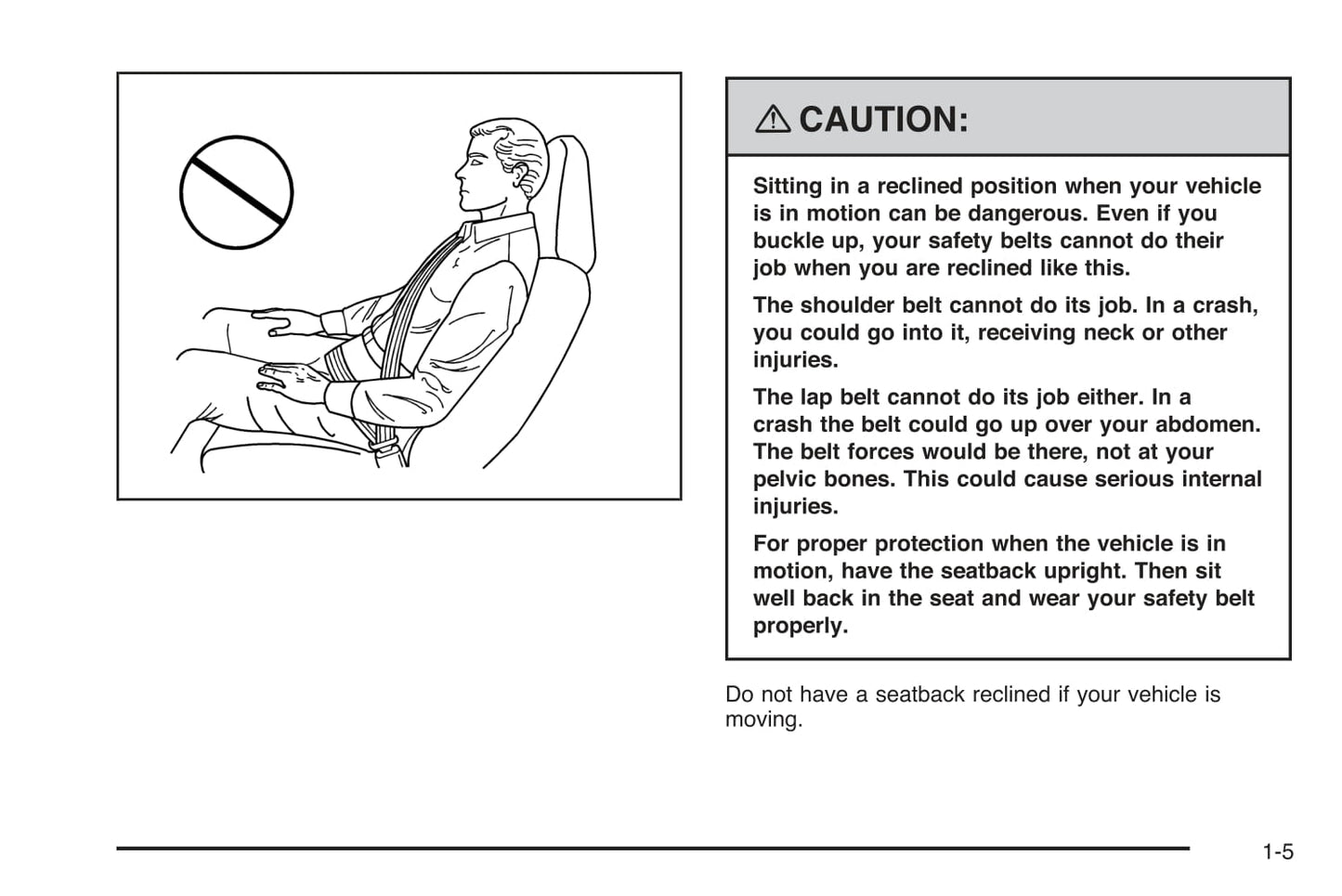 CAUTION:

Sitting in a reclined position when your vehicle is in motion can be dangerous. Even if you buckle up, your safety belts cannot do their job when you are reclined like this.

The shoulder belt cannot do its job. In a crash, you could go into it, receiving neck or other injuries.

The lap belt cannot do its job either. In a crash the belt could go up over your abdomen. The belt forces would be there, not at your pelvic bones. This could cause serious internal injuries.

For proper protection when the vehicle is in motion, have the seatback upright. Then sit well back in the seat and wear your safety belt properly.

Do not have a seatback reclined if your vehicle is moving.

1-5