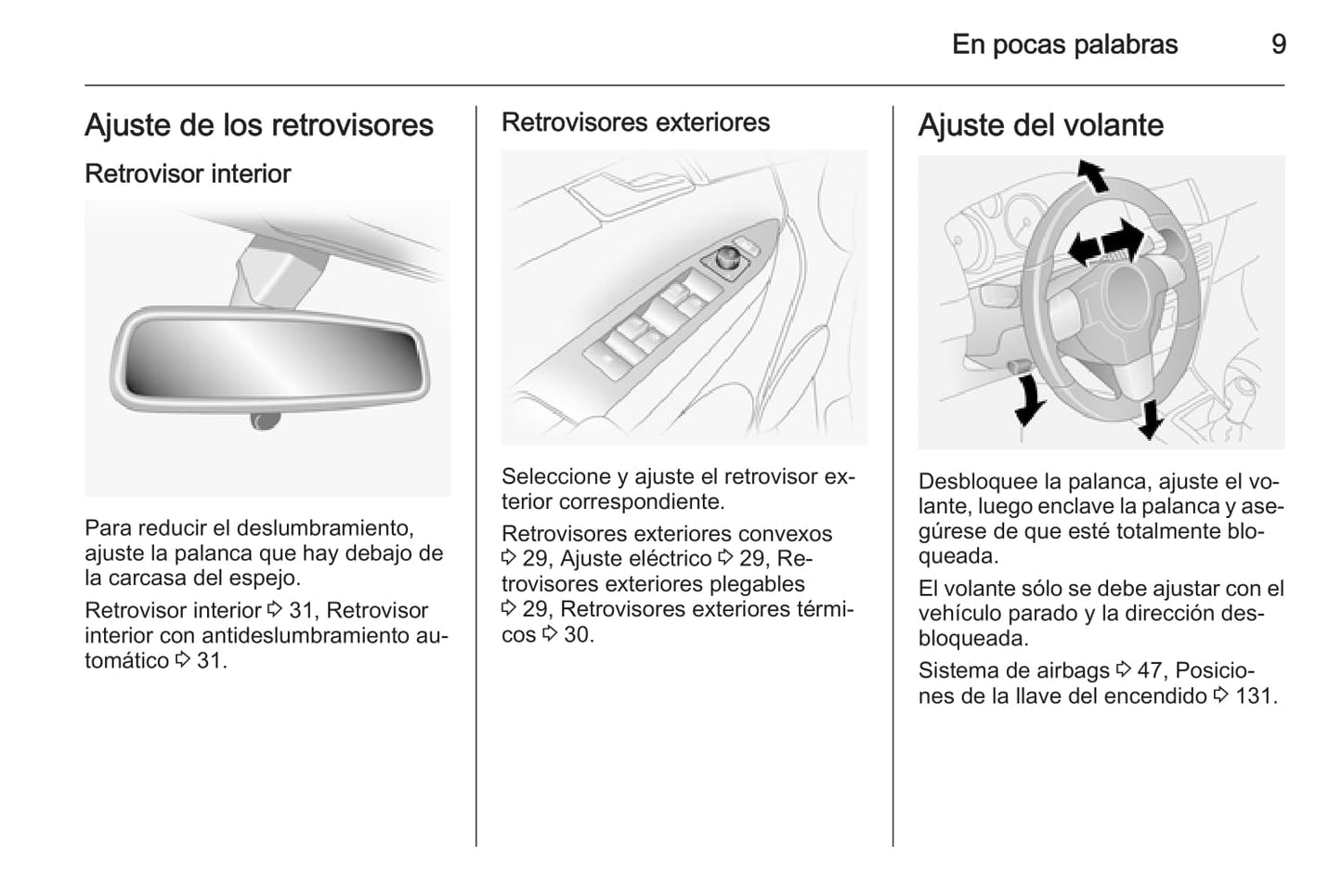 En pocas palabras 9

Ajuste de los retrovisores

Retrovisor interior

Para reducir el deslumbramiento, ajuste la palanca que hay debajo de la carcasa del espejo.

Retrovisor interior ⇨ 31, Retrovisor interior con antideslumbramiento automático ⇨ 31.

Retrovisores exteriores

Seleccione y ajuste el retrovisor exterior correspondiente.

Retrovisores exteriores convexos ⇨ 29, Ajuste eléctrico ⇨ 29, Retrovisores exteriores plegables ⇨ 29, Retrovisores exteriores térmicos ⇨ 30.

Ajuste del volante

Desbloquee la palanca, ajuste el volante, luego enclave la palanca y asegúrese de que esté totalmente bloqueada.

El volante sólo se debe ajustar con el vehículo parado y la dirección desbloqueada.

Sistema de airbags ⇨ 47, Posiciones de la llave del encendido ⇨ 131.