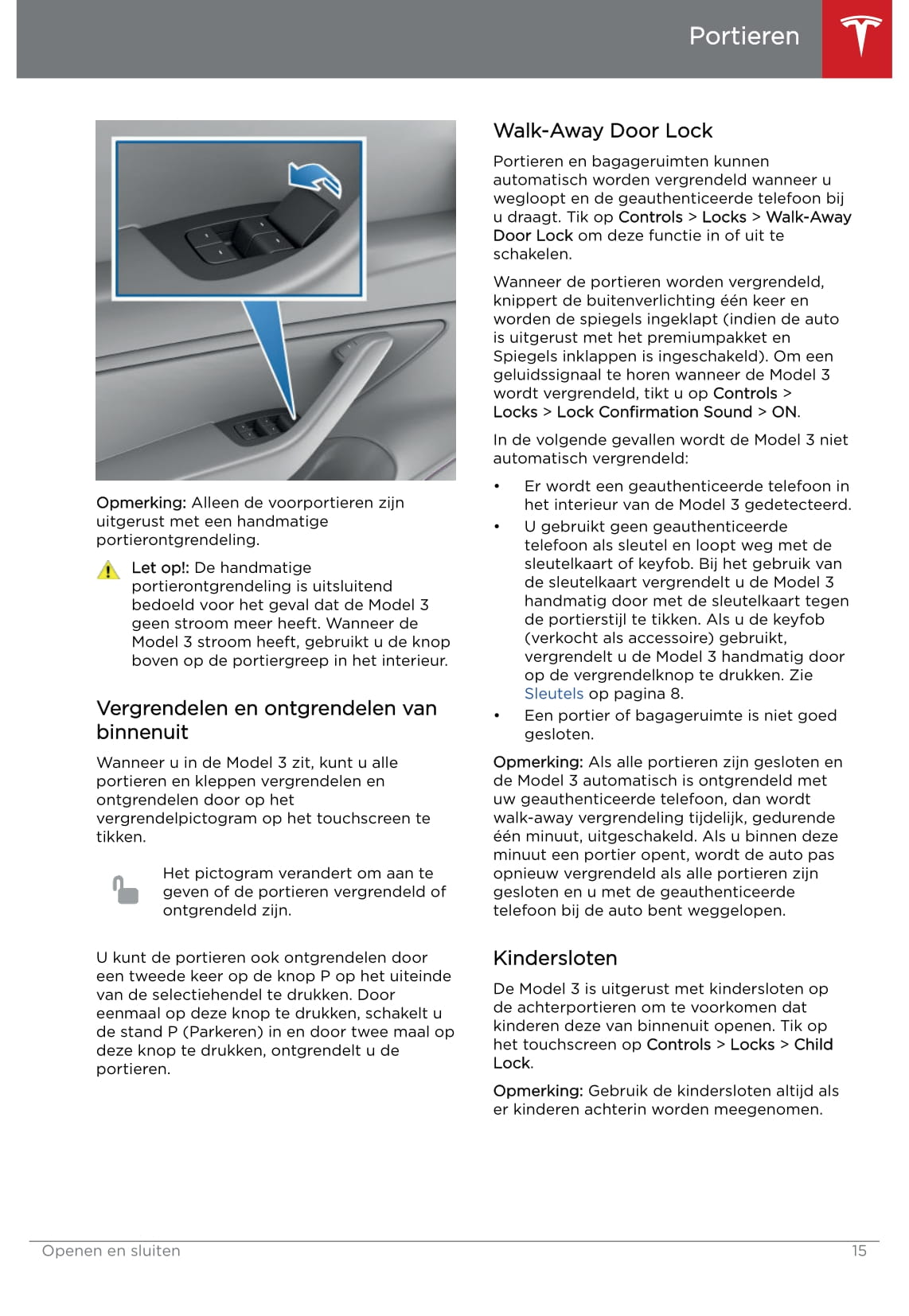 Portieren

Opmerking: Alleen de voorportieren zijn uitgerust met een handmatige portierontgrendeling.

Let op!: De handmatige portierontgrendeling is uitsluitend bedoeld voor het geval dat de Model 3 geen stroom meer heeft. Wanneer de Model 3 stroom heeft, gebruikt u de knop boven op de portiergreep in het interieur.

Vergrendelen en ontgrendelen van binnenuit

Wanneer u in de Model 3 zit, kunt u alle portieren en kleppen vergrendelen en ontgrendelen door op het vergrendelpictogram op het touchscreen te tikken.

Het pictogram verandert om aan te geven of de portieren vergrendeld of ontgrendeld zijn.

U kunt de portieren ook ontgrendelen door een tweede keer op de knop P op het uiteinde van de selectiehendel te drukken. Door eenmaal op deze knop te drukken, schakelt u de stand P (Parkeren) in en door twee maal op deze knop te drukken, ontgrendelt u de portieren.

Walk-Away Door Lock

Portieren en bagageruimten kunnen automatisch worden vergrendeld wanneer u wegloopt en de geauthenticeerde telefoon bij u draagt. Tik op Controls > Locks > Walk-Away Door Lock om deze functie in of uit te schakelen.

Wanneer de portieren worden vergrendeld, knippert de buitenverlichting één keer en worden de spiegels ingeklapt (indien de auto is uitgerust met het premiumpakket en Spiegels inklappen is ingeschakeld). Om een geluidssignaal te horen wanneer de Model 3 wordt vergrendeld, tikt u op Controls > Locks > Lock Confirmation Sound > ON.

In de volgende gevallen wordt de Model 3 niet automatisch vergrendeld:

• Er wordt een geauthenticeerde telefoon in het interieur van de Model 3 gedetecteerd.
• U gebruikt geen geauthenticeerde telefoon als sleutel en loopt weg met de sleutelkaart of keyfob. Bij het gebruik van de sleutelkaart vergrendelt u de Model 3 handmatig door met de sleutelkaart tegen de portierstijl te tikken. Als u de keyfob (verkocht als accessoire) gebruikt, vergrendelt u de Model 3 handmatig door op de vergrendelknop te drukken. Zie Sleutels op pagina 8.
• Een portier of bagageruimte is niet goed gesloten.

Opmerking: Als alle portieren zijn gesloten en de Model 3 automatisch is ontgrendeld met uw geauthenticeerde telefoon, dan wordt walk-away vergrendeling tijdelijk, gedurende één minuut, uitgeschakeld. Als u binnen deze minuut een portier opent, wordt de auto pas opnieuw vergrendeld als alle portieren zijn gesloten en u met de geauthenticeerde telefoon bij de auto bent weggelopen.

Kindersloten

De Model 3 is uitgerust met kindersloten op de achterportieren om te voorkomen dat kinderen deze van binnenuit openen. Tik op het touchscreen op Controls > Locks > Child Lock.

Opmerking: Gebruik de kindersloten altijd als er kinderen achterin worden meegenomen.

Openen en sluiten 15