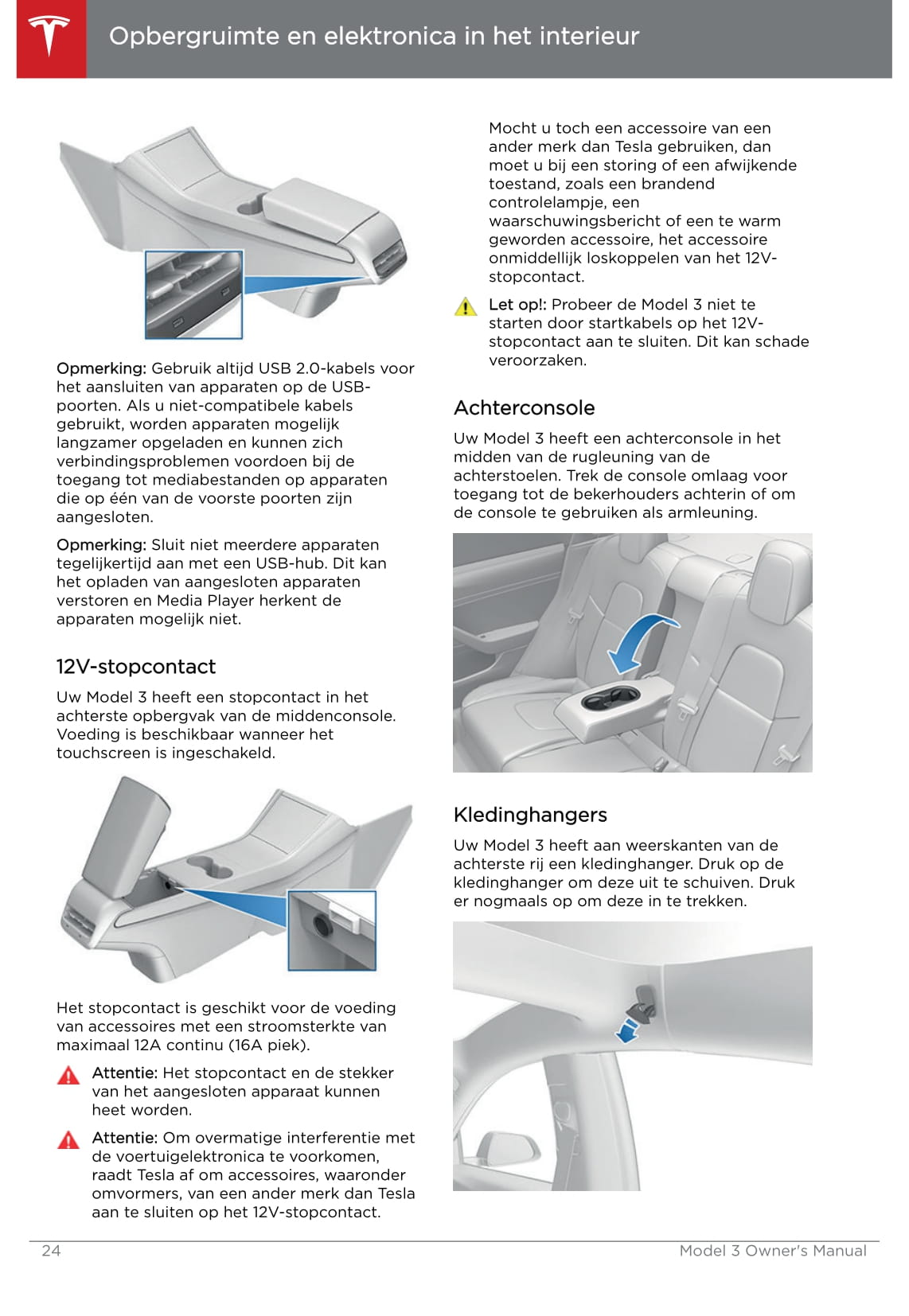 Opbergruimte en elektronica in het interieur

Opmerking: Gebruik altijd USB 2.0-kabels voor het aansluiten van apparaten op de USB-poorten. Als u niet-compatibele kabels gebruikt, worden apparaten mogelijk langzamer opgeladen en kunnen zich verbindingsproblemen voordoen bij de toegang tot mediabestanden op apparaten die op één van de voorste poorten zijn aangesloten.

Opmerking: Sluit niet meerdere apparaten tegelijkertijd aan met een USB-hub. Dit kan het opladen van aangesloten apparaten verstoren en Media Player herkent de apparaten mogelijk niet.

12V-stopcontact

Uw Model 3 heeft een stopcontact in het achterste opbergvak van de middenconsole. Voeding is beschikbaar wanneer het touchscreen is ingeschakeld.

Het stopcontact is geschikt voor de voeding van accessoires met een stroomsterkte van maximaal 12A continu (16A piek).

Attentie: Het stopcontact en de stekker van het aangesloten apparaat kunnen heet worden.

Attentie: Om overmatige interferentie met de voertuigelektronica te voorkomen, raadt Tesla af om accessoires, waaronder omvormers, van een ander merk dan Tesla aan te sluiten op het 12V-stopcontact.

Mocht u toch een accessoire van een ander merk dan Tesla gebruiken, dan moet u bij een storing of een afwijkende toestand, zoals een brandend controlelampje, een waarschuwingsbericht of een te warm geworden accessoire, het accessoire onmiddellijk loskoppelen van het 12V-stopcontact.

Let op!: Probeer de Model 3 niet te starten door startkabels op het 12V-stopcontact aan te sluiten. Dit kan schade veroorzaken.

Achterconsole

Uw Model 3 heeft een achterconsole in het midden van de rugleuning van de achterstoelen. Trek de console omlaag voor toegang tot de bekerhouders achterin of om de console te gebruiken als armleuning.

Kledinghangers

Uw Model 3 heeft aan weerskanten van de achterste rij een kledinghanger. Druk op de kledinghanger om deze uit te schuiven. Druk er nogmaals op om deze in te trekken.

24

Model 3 Owner's Manual