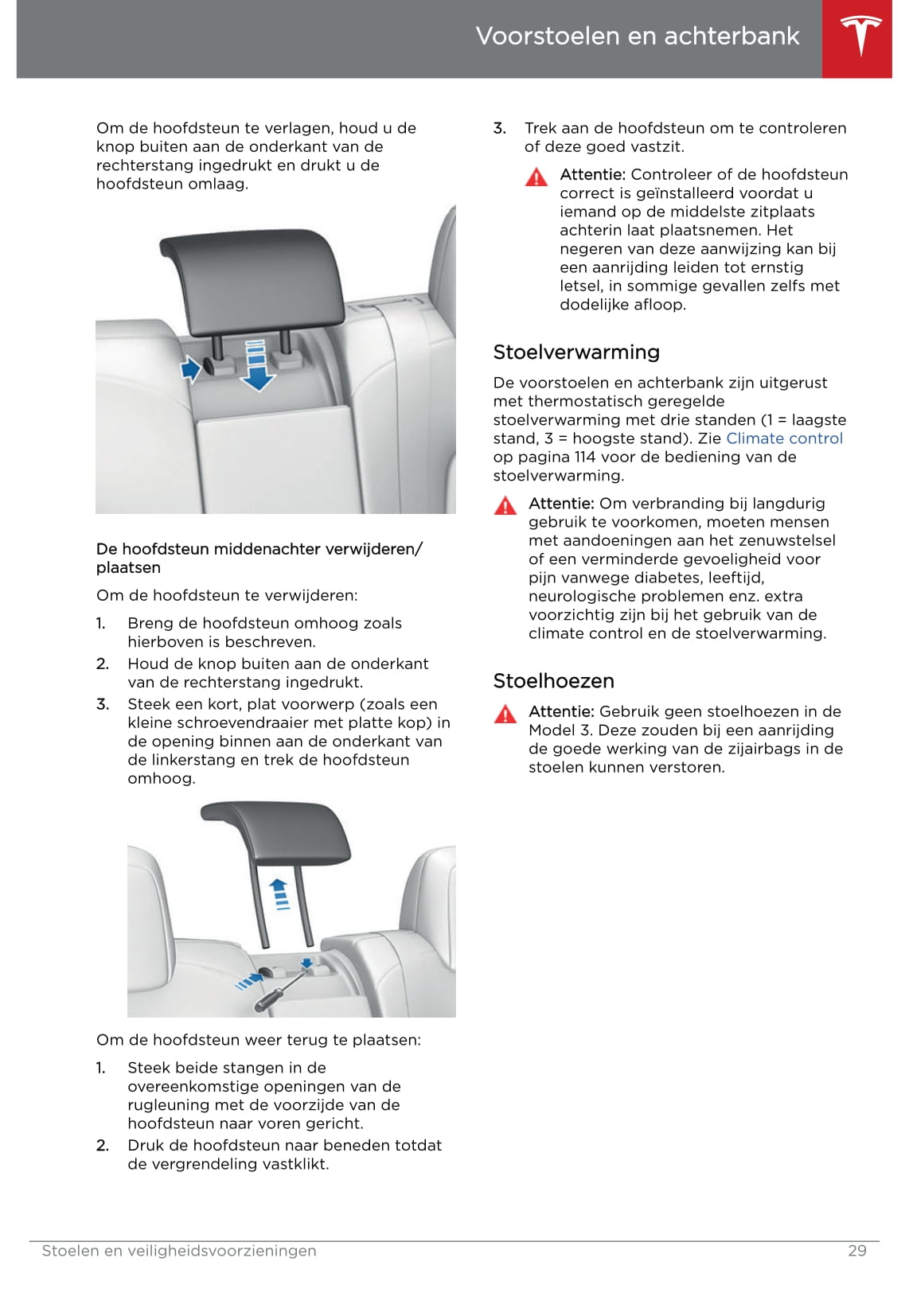 Voorstoelen en achterbank

Om de hoofdsteun te verlagen, houd u de knop buiten aan de onderkant van de rechterstang ingedrukt en drukt u de hoofdsteun omlaag.

De hoofdsteun middenachter verwijderen/plaatsen

Om de hoofdsteun te verwijderen:

1. Breng de hoofdsteun omhoog zoals hierboven is beschreven.
2. Houd de knop buiten aan de onderkant van de rechterstang ingedrukt.
3. Steek een kort, plat voorwerp (zoals een kleine schroevendraaier met platte kop) in de opening binnen aan de onderkant van de linkerstang en trek de hoofdsteun omhoog.

Om de hoofdsteun weer terug te plaatsen:

1. Steek beide stangen in de overeenkomstige openingen van de rugleuning met de voorzijde van de hoofdsteun naar voren gericht.
2. Druk de hoofdsteun naar beneden totdat de vergrendeling vastklikt.

3. Trek aan de hoofdsteun om te controleren of deze goed vastzit.

Attentie: Controleer of de hoofdsteun correct is geïnstalleerd voordat u iemand op de middelste zitplaats achterin laat plaatsnemen. Het negeren van deze aanwijzing kan bij een aanrijding leiden tot ernstig letsel, in sommige gevallen zelfs met dodelijke afloop.

Stoelverwarming

De voorstoelen en achterbank zijn uitgerust met thermostatisch geregelde stoelverwarming met drie standen (1 = laagste stand, 3 = hoogste stand). Zie Climate control op pagina 114 voor de bediening van de stoelverwarming.

Attentie: Om verbranding bij langdurig gebruik te voorkomen, moeten mensen met aandoeningen aan het zenuwstelsel of een verminderde gevoeligheid voor pijn vanwege diabetes, leeftijd, neurologische problemen enz. extra voorzichtig zijn bij het gebruik van de climate control en de stoelverwarming.

Stoelhoezen

Attentie: Gebruik geen stoelhoezen in de Model 3. Deze zouden bij een aanrijding de goede werking van de zijairbags in de stoelen kunnen verstoren.

Stoelen en veiligheidsvoorzieningen 29