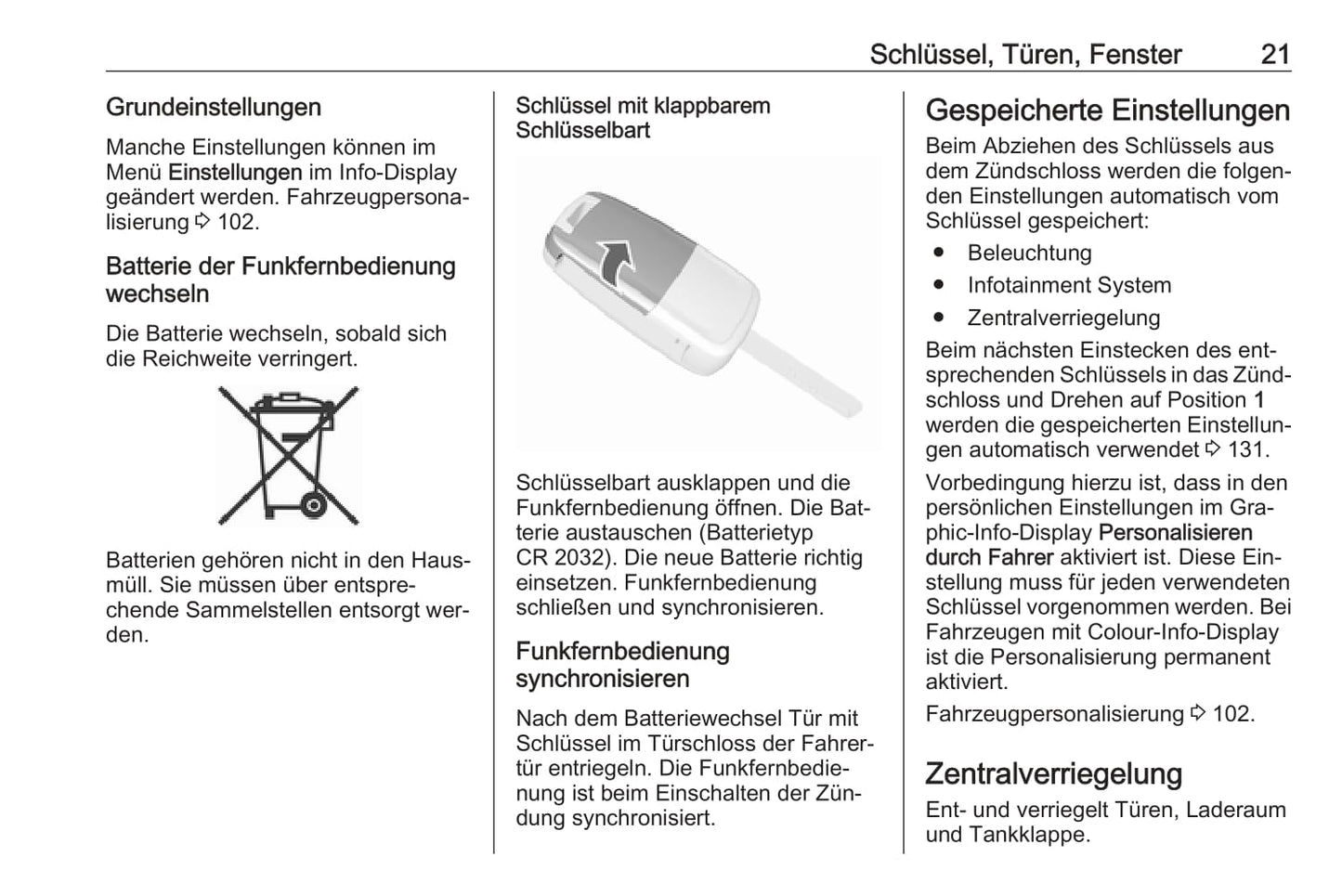 Schlüssel, Türen, Fenster 21

Grundeinstellungen

Manche Einstellungen können im Menü Einstellungen im Info-Display geändert werden. Fahrzeugpersonalisierung ⇨ 102.

Batterie der Funkfernbedienung wechseln

Die Batterie wechseln, sobald sich die Reichweite verringert.

Batterien gehören nicht in den Hausmüll. Sie müssen über entsprechende Sammelstellen entsorgt werden.

Schlüssel mit klappbarem Schlüsselbart

Schlüsselbart ausklappen und die Funkfernbedienung öffnen. Die Batterie austauschen (Batterietyp CR 2032). Die neue Batterie richtig einsetzen. Funkfernbedienung schließen und synchronisieren.

Funkfernbedienung synchronisieren

Nach dem Batteriewechsel Tür mit Schlüssel im Türschloss der Fahrertür entriegeln. Die Funkfernbedienung ist beim Einschalten der Zündung synchronisiert.

Gespeicherte Einstellungen

Beim Abziehen des Schlüssels aus dem Zündschloss werden die folgenden Einstellungen automatisch vom Schlüssel gespeichert:

● Beleuchtung
● Infotainment System
● Zentralverriegelung

Beim nächsten Einstecken des entsprechenden Schlüssels in das Zündschloss und Drehen auf Position 1 werden die gespeicherten Einstellungen automatisch verwendet ⇨ 131.

Vorbedingung hierzu ist, dass in den persönlichen Einstellungen im Graphic-Info-Display Personalisieren durch Fahrer aktiviert ist. Diese Einstellung muss für jeden verwendeten Schlüssel vorgenommen werden. Bei Fahrzeugen mit Colour-Info-Display ist die Personalisierung permanent aktiviert.

Fahrzeugpersonalisierung ⇨ 102.

Zentralverriegelung

Ent- und verriegelt Türen, Laderaum und Tankklappe.