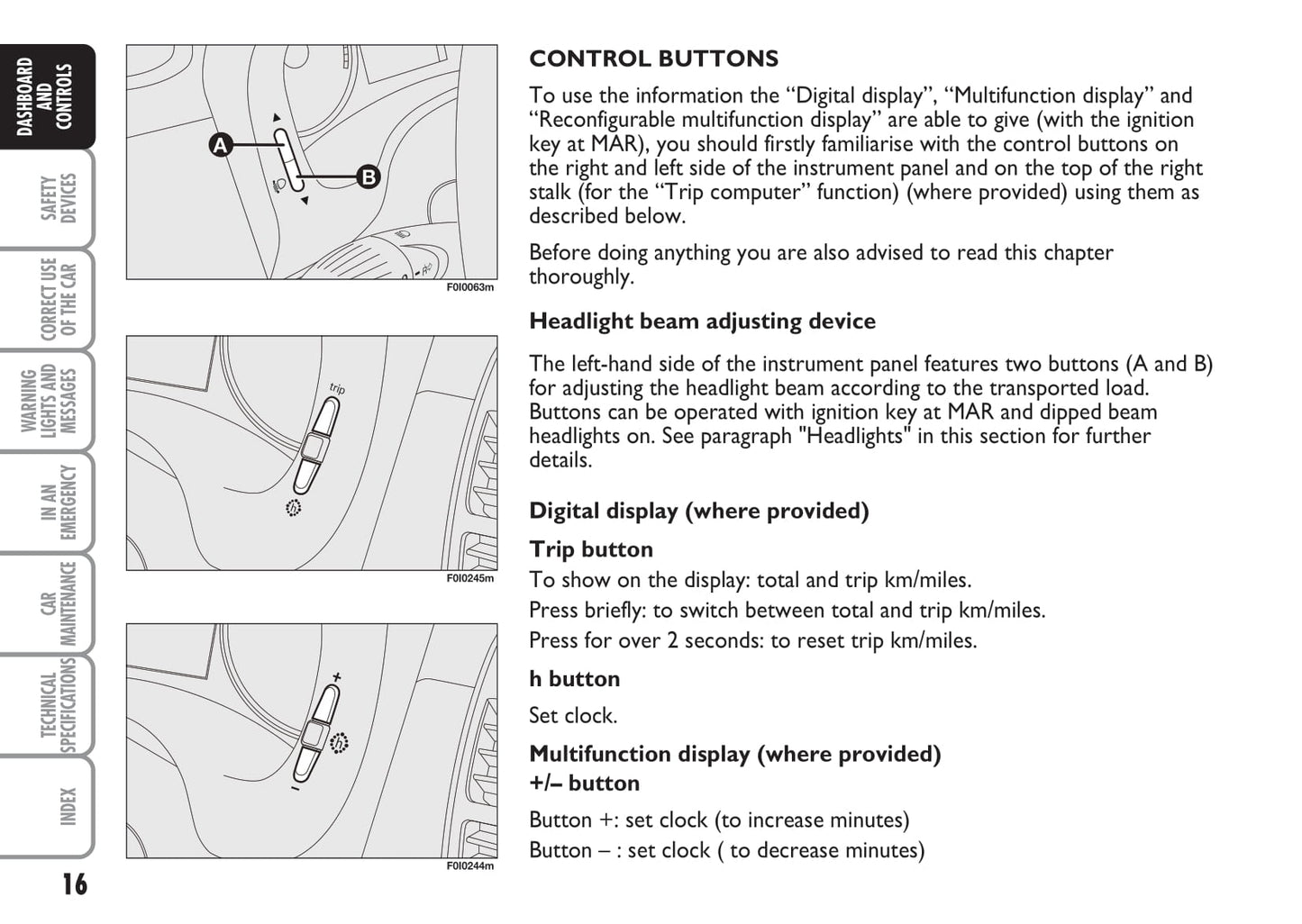 DASHBOARD AND CONTROLS

SAFETY DEVICES

CORRECT USE OF THE CAR

WARNING LIGHTS AND MESSAGES

IN AN EMERGENCY

CAR MAINTENANCE

TECHNICAL SPECIFICATIONS

INDEX

16

A

B

F0I0063m

trip

F0I0245m

+

–

F0I0244m

CONTROL BUTTONS

To use the information the “Digital display”, “Multifunction display” and “Reconfigurable multifunction display” are able to give (with the ignition key at MAR), you should firstly familiarise with the control buttons on the right and left side of the instrument panel and on the top of the right stalk (for the “Trip computer” function) (where provided) using them as described below.

Before doing anything you are also advised to read this chapter thoroughly.

Headlight beam adjusting device

The left-hand side of the instrument panel features two buttons (A and B) for adjusting the headlight beam according to the transported load. Buttons can be operated with ignition key at MAR and dipped beam headlights on. See paragraph "Headlights" in this section for further details.

Digital display (where provided)

Trip button

To show on the display: total and trip km/miles.

Press briefly: to switch between total and trip km/miles.

Press for over 2 seconds: to reset trip km/miles.

h button

Set clock.

Multifunction display (where provided)
+/– button

Button +: set clock (to increase minutes)

Button – : set clock ( to decrease minutes)