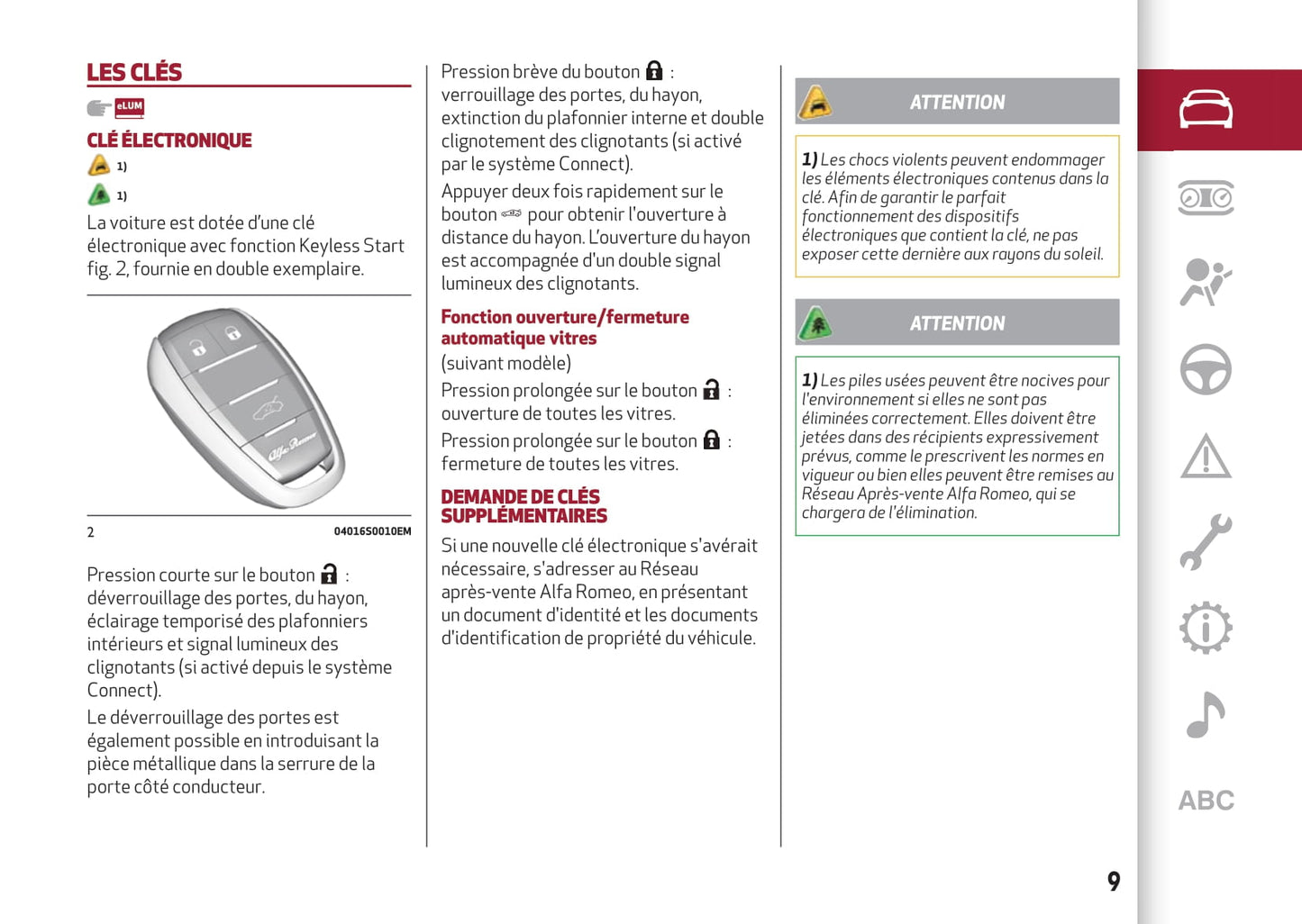 LES CLÉS

eLUM

CLÉ ÉLECTRONIQUE

1)

1)

La voiture est dotée d'une clé électronique avec fonction Keyless Start fig. 2, fournie en double exemplaire.

Alfa Romeo

2

04016S0010EM

Pression courte sur le bouton : déverrouillage des portes, du hayon, éclairage temporisé des plafonniers intérieurs et signal lumineux des clignotants (si activé depuis le système Connect).

Le déverrouillage des portes est également possible en introduisant la pièce métallique dans la serrure de la porte côté conducteur.

Pression brève du bouton : verrouillage des portes, du hayon, extinction du plafonnier interne et double clignotement des clignotants (si activé par le système Connect).

Appuyer deux fois rapidement sur le bouton pour obtenir l'ouverture à distance du hayon. L'ouverture du hayon est accompagnée d'un double signal lumineux des clignotants.

Fonction ouverture/fermeture automatique vitres

(suivant modèle)

Pression prolongée sur le bouton : ouverture de toutes les vitres.

Pression prolongée sur le bouton : fermeture de toutes les vitres.

DEMANDE DE CLÉS SUPPLÉMENTAIRES

Si une nouvelle clé électronique s'avérait nécessaire, s'adresser au Réseau après-vente Alfa Romeo, en présentant un document d'identité et les documents d'identification de propriété du véhicule.

ATTENTION

1) Les chocs violents peuvent endommager les éléments électroniques contenus dans la clé. Afin de garantir le parfait fonctionnement des dispositifs électroniques que contient la clé, ne pas exposer cette dernière aux rayons du soleil.

ATTENTION

1) Les piles usées peuvent être nocives pour l'environnement si elles ne sont pas éliminées correctement. Elles doivent être jetées dans des récipients expressivement prévus, comme le prescrivent les normes en vigueur ou bien elles peuvent être remises au Réseau Après-vente Alfa Romeo, qui se chargera de l'élimination.

ABC

9