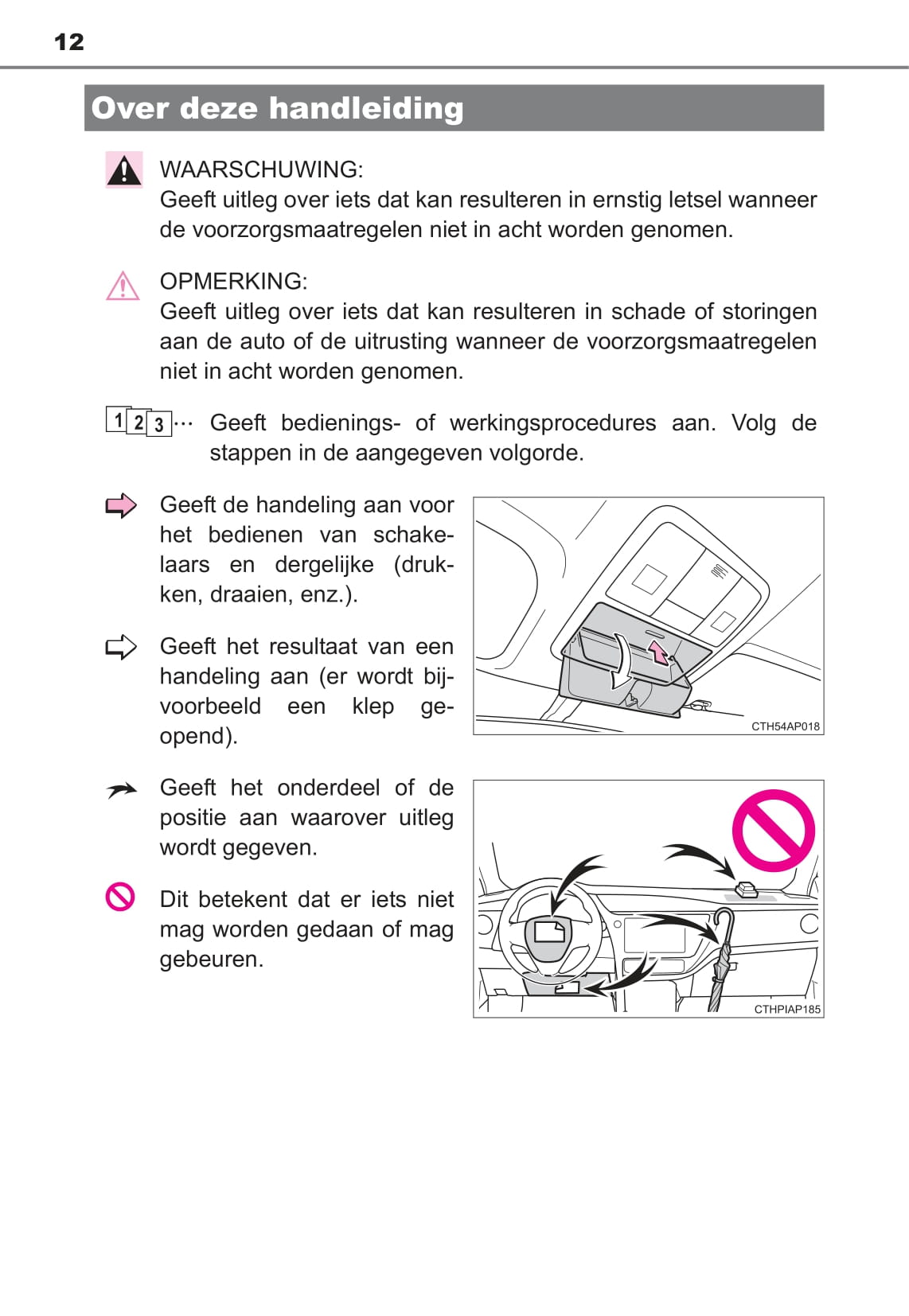 12

Over deze handleiding

WAARSCHUWING:
Geeft uitleg over iets dat kan resulteren in ernstig letsel wanneer de voorzorgsmaatregelen niet in acht worden genomen.

OPMERKING:
Geeft uitleg over iets dat kan resulteren in schade of storingen aan de auto of de uitrusting wanneer de voorzorgsmaatregelen niet in acht worden genomen.

1 2 3 ··· Geeft bedienings- of werkingsprocedures aan. Volg de stappen in de aangegeven volgorde.

Geeft de handeling aan voor het bedienen van schakelaars en dergelijke (drukken, draaien, enz.).

Geeft het resultaat van een handeling aan (er wordt bijvoorbeeld een klep geopend).

CTH54AP018

Geeft het onderdeel of de positie aan waarover uitleg wordt gegeven.

Dit betekent dat er iets niet mag worden gedaan of mag gebeuren.

CTHPIAP185