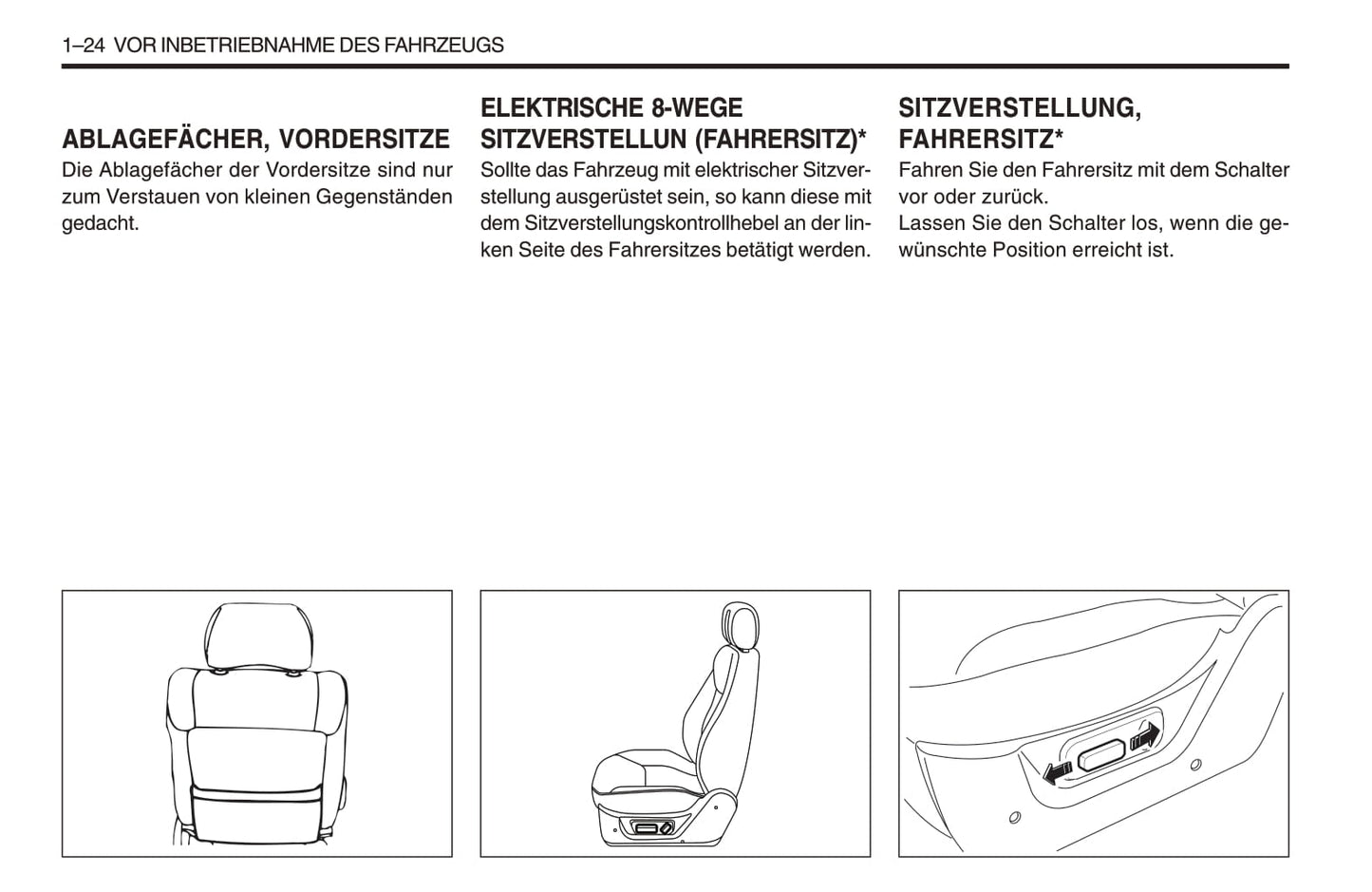 1–24 VOR INBETRIEBNAHME DES FAHRZEUGS

ABLAGEFÄCHER, VORDERSITZE
Die Ablagefächer der Vordersitze sind nur zum Verstauen von kleinen Gegenständen gedacht.

ELEKTRISCHE 8-WEGE SITZVERSTELLUN (FAHRERSITZ)*
Sollte das Fahrzeug mit elektrischer Sitzverstellung ausgerüstet sein, so kann diese mit dem Sitzverstellungskontrollhebel an der linken Seite des Fahrersitzes betätigt werden.

SITZVERSTELLUNG, FAHRERSITZ*
Fahren Sie den Fahrersitz mit dem Schalter vor oder zurück.
Lassen Sie den Schalter los, wenn die gewünschte Position erreicht ist.