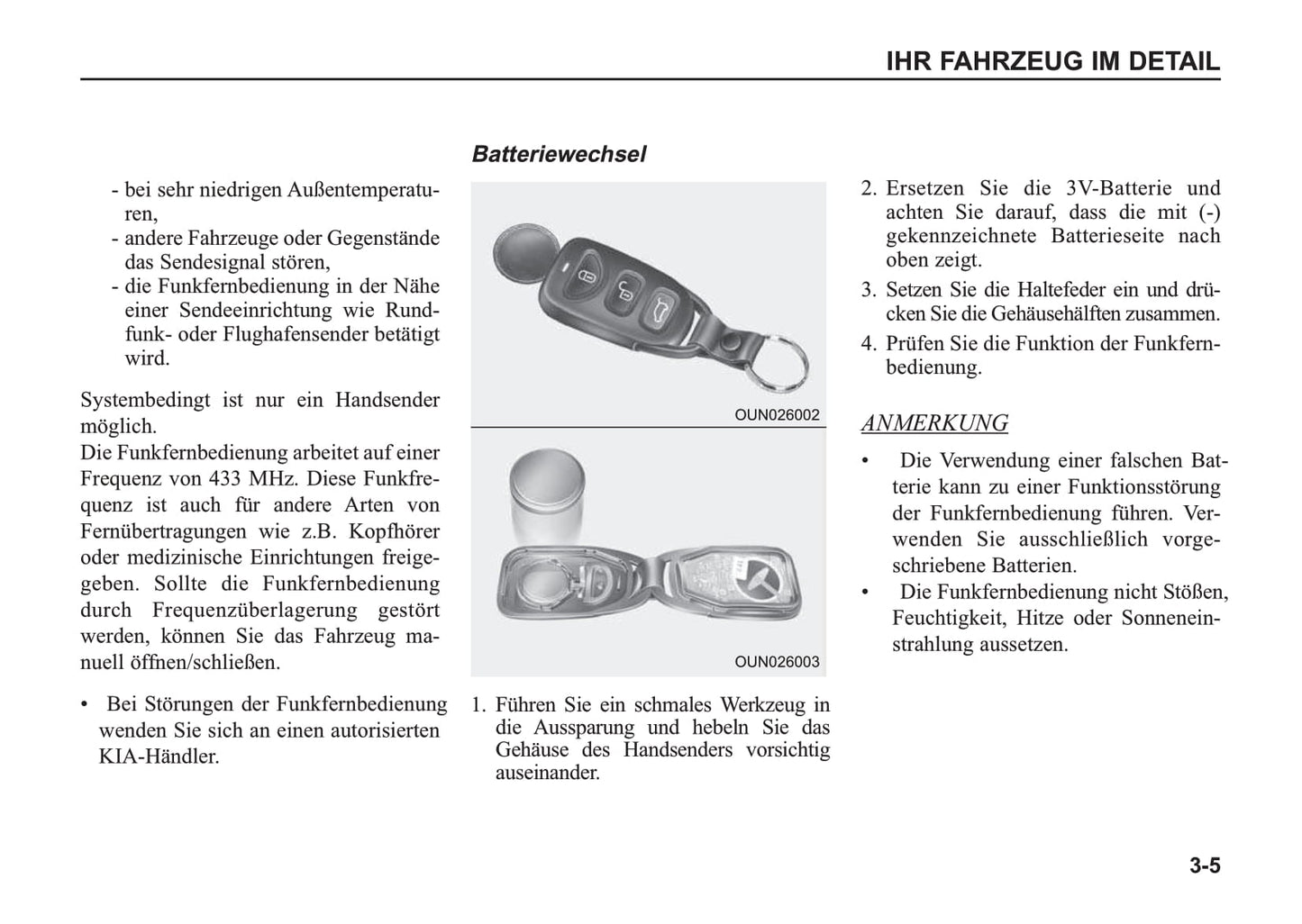 IHR FAHRZEUG IM DETAIL

- bei sehr niedrigen Außentemperaturen,
- andere Fahrzeuge oder Gegenstände das Sendesignal stören,
- die Funkfernbedienung in der Nähe einer Sendeeinrichtung wie Rundfunk- oder Flughafensender betätigt wird.

Systembedingt ist nur ein Handsender möglich.
Die Funkfernbedienung arbeitet auf einer Frequenz von 433 MHz. Diese Funkfrequenz ist auch für andere Arten von Fernübertragungen wie z.B. Kopfhörer oder medizinische Einrichtungen freigegeben. Sollte die Funkfernbedienung durch Frequenzüberlagerung gestört werden, können Sie das Fahrzeug manuell öffnen/schließen.

• Bei Störungen der Funkfernbedienung wenden Sie sich an einen autorisierten KIA-Händler.

Batteriewechsel

OUN026002

OUN026003

1. Führen Sie ein schmales Werkzeug in die Aussparung und hebeln Sie das Gehäuse des Handsenders vorsichtig auseinander.

2. Ersetzen Sie die 3V-Batterie und achten Sie darauf, dass die mit (-) gekennzeichnete Batterieseite nach oben zeigt.
3. Setzen Sie die Haltefeder ein und drücken Sie die Gehäusehälften zusammen.
4. Prüfen Sie die Funktion der Funkfernbedienung.

ANMERKUNG

• Die Verwendung einer falschen Batterie kann zu einer Funktionsstörung der Funkfernbedienung führen. Verwenden Sie ausschließlich vorgeschriebene Batterien.
• Die Funkfernbedienung nicht Stößen, Feuchtigkeit, Hitze oder Sonneneinstrahlung aussetzen.

3-5