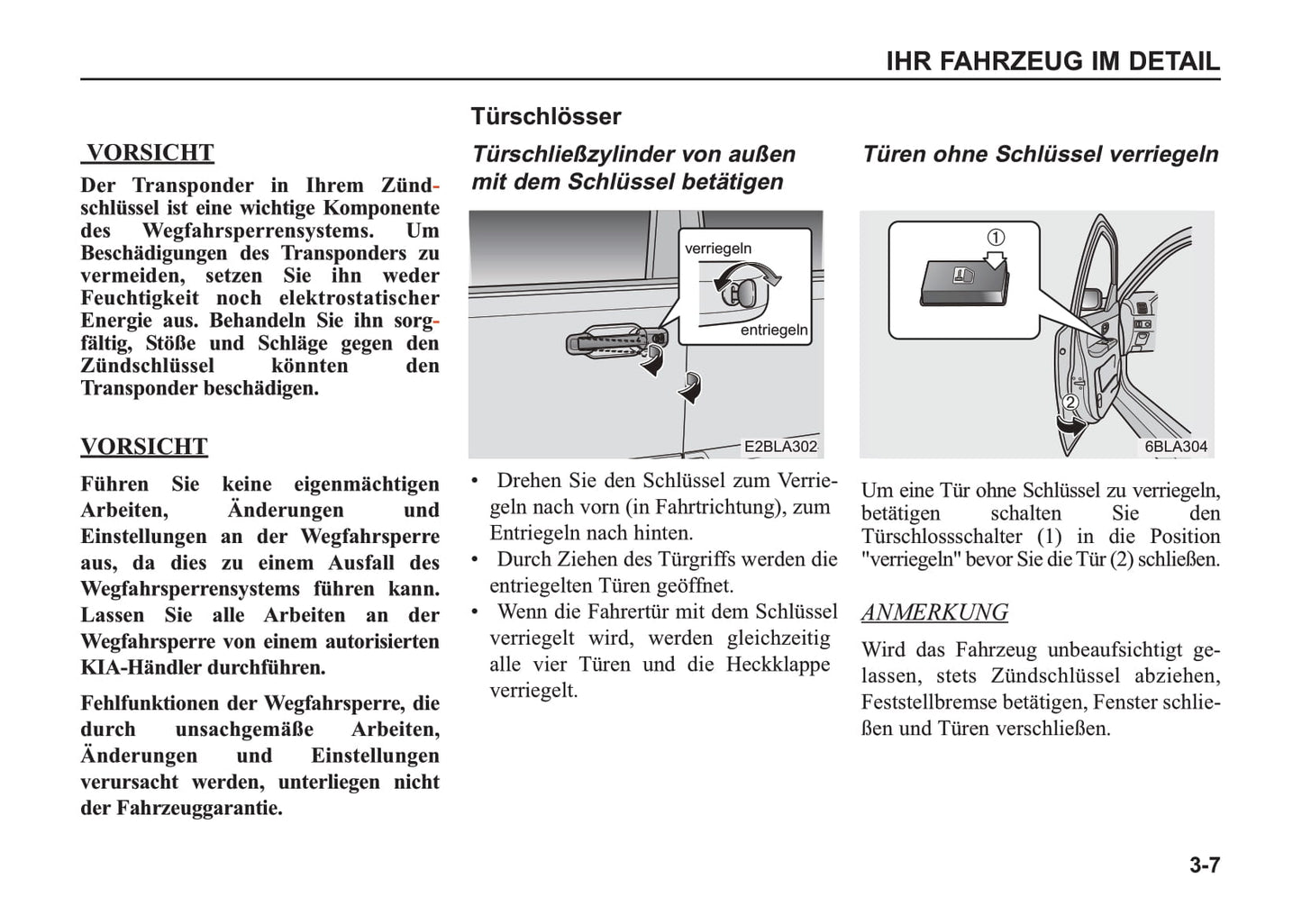 IHR FAHRZEUG IM DETAIL

VORSICHT

Der Transponder in Ihrem Zündschlüssel ist eine wichtige Komponente des Wegfahrsperrensystems. Um Beschädigungen des Transponders zu vermeiden, setzen Sie ihn weder Feuchtigkeit noch elektrostatischer Energie aus. Behandeln Sie ihn sorgfältig, Stöße und Schläge gegen den Zündschlüssel könnten den Transponder beschädigen.

VORSICHT

Führen Sie keine eigenmächtigen Arbeiten, Änderungen und Einstellungen an der Wegfahrsperre aus, da dies zu einem Ausfall des Wegfahrsperrensystems führen kann. Lassen Sie alle Arbeiten an der Wegfahrsperre von einem autorisierten KIA-Händler durchführen.

Fehlfunktionen der Wegfahrsperre, die durch unsachgemäße Arbeiten, Änderungen und Einstellungen verursacht werden, unterliegen nicht der Fahrzeuggarantie.

Türschlösser

Türschließzylinder von außen mit dem Schlüssel betätigen

verriegeln
entriegeln
E2BLA302

• Drehen Sie den Schlüssel zum Verriegeln nach vorn (in Fahrtrichtung), zum Entriegeln nach hinten.
• Durch Ziehen des Türgriffs werden die entriegelten Türen geöffnet.
• Wenn die Fahrertür mit dem Schlüssel verriegelt wird, werden gleichzeitig alle vier Türen und die Heckklappe verriegelt.

Türen ohne Schlüssel verriegeln

①
②
6BLA304

Um eine Tür ohne Schlüssel zu verriegeln, betätigen schalten Sie den Türschlossschalter (1) in die Position "verriegeln" bevor Sie die Tür (2) schließen.

ANMERKUNG

Wird das Fahrzeug unbeaufsichtigt gelassen, stets Zündschlüssel abziehen, Feststellbremse betätigen, Fenster schließen und Türen verschließen.

3-7