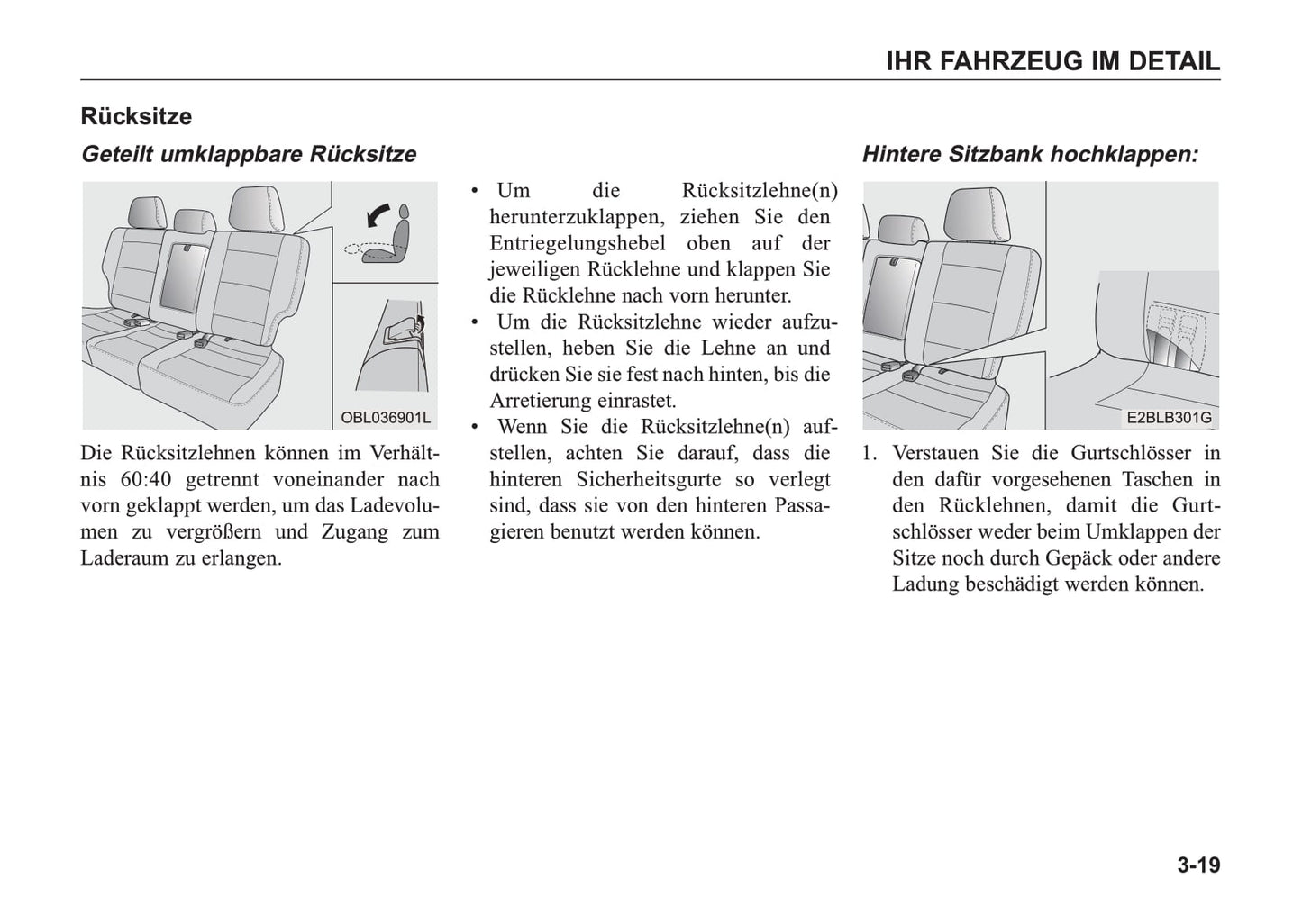 IHR FAHRZEUG IM DETAIL

Rücksitze

Geteilt umklappbare Rücksitze

OBL036901L

Die Rücksitzlehnen können im Verhältnis 60:40 getrennt voneinander nach vorn geklappt werden, um das Ladevolumen zu vergrößern und Zugang zum Laderaum zu erlangen.

• Um die Rücksitzlehne(n) herunterzuklappen, ziehen Sie den Entriegelungshebel oben auf der jeweiligen Rücklehne und klappen Sie die Rücklehne nach vorn herunter.
• Um die Rücksitzlehne wieder aufzustellen, heben Sie die Lehne an und drücken Sie sie fest nach hinten, bis die Arretierung einrastet.
• Wenn Sie die Rücksitzlehne(n) aufstellen, achten Sie darauf, dass die hinteren Sicherheitsgurte so verlegt sind, dass sie von den hinteren Passagieren benutzt werden können.

Hintere Sitzbank hochklappen:

E2BLB301G

1. Verstauen Sie die Gurtschlösser in den dafür vorgesehenen Taschen in den Rücklehnen, damit die Gurtschlösser weder beim Umklappen der Sitze noch durch Gepäck oder andere Ladung beschädigt werden können.

3-19