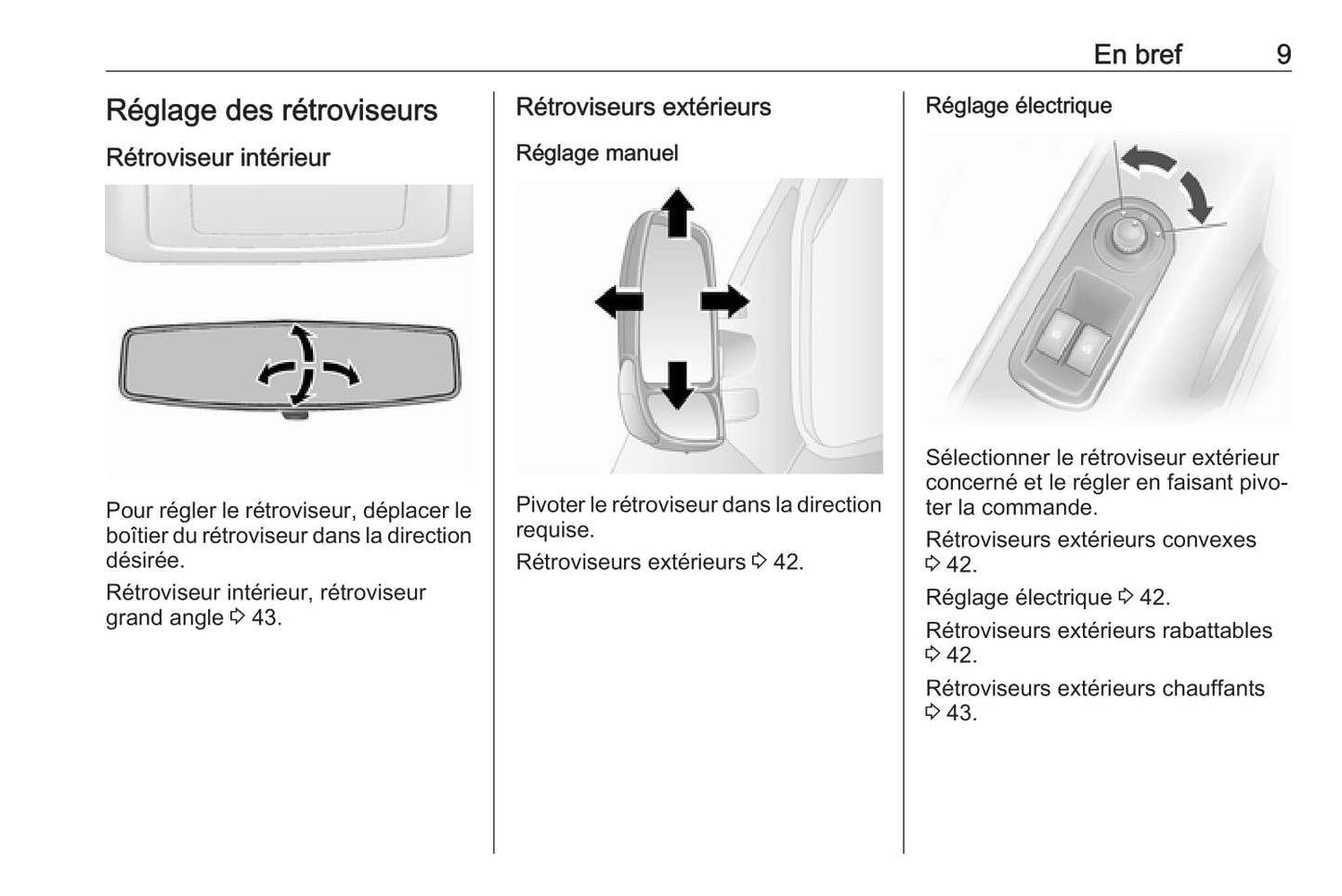 En bref 9

Réglage des rétroviseurs

Rétroviseur intérieur

Pour régler le rétroviseur, déplacer le boîtier du rétroviseur dans la direction désirée.

Rétroviseur intérieur, rétroviseur grand angle ⇨ 43.

Rétroviseurs extérieurs

Réglage manuel

Pivoter le rétroviseur dans la direction requise.

Rétroviseurs extérieurs ⇨ 42.

Réglage électrique

Sélectionner le rétroviseur extérieur concerné et le régler en faisant pivoter la commande.

Rétroviseurs extérieurs convexes ⇨ 42.

Réglage électrique ⇨ 42.

Rétroviseurs extérieurs rabattables ⇨ 42.

Rétroviseurs extérieurs chauffants ⇨ 43.