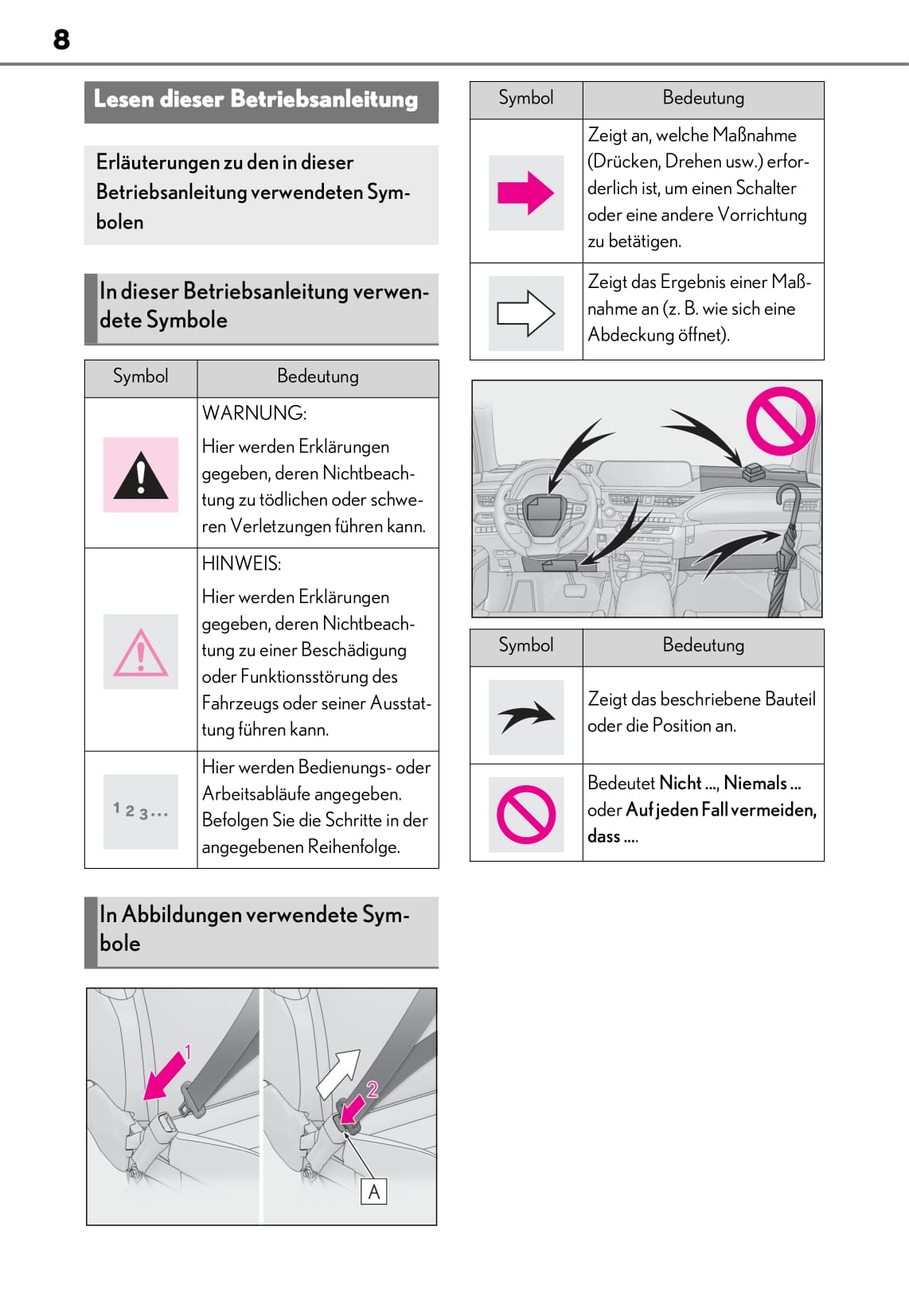 8

Lesen dieser Betriebsanleitung

Erläuterungen zu den in dieser Betriebsanleitung verwendeten Symbolen

In dieser Betriebsanleitung verwendete Symbole

| Symbol | Bedeutung |
|---|---|
|  | WARNUNG: Hier werden Erklärungen gegeben, deren Nichtbeachtung zu tödlichen oder schweren Verletzungen führen kann. |
|  | HINWEIS: Hier werden Erklärungen gegeben, deren Nichtbeachtung zu einer Beschädigung oder Funktionsstörung des Fahrzeugs oder seiner Ausstattung führen kann. |
| 1 2 3... | Hier werden Bedienungs- oder Arbeitsabläufe angegeben. Befolgen Sie die Schritte in der angegebenen Reihenfolge. |

In Abbildungen verwendete Symbole

1

2

A

| Symbol | Bedeutung |
|---|---|
|  | Zeigt an, welche Maßnahme (Drücken, Drehen usw.) erforderlich ist, um einen Schalter oder eine andere Vorrichtung zu betätigen. |
|  | Zeigt das Ergebnis einer Maßnahme an (z. B. wie sich eine Abdeckung öffnet). |

| Symbol | Bedeutung |
|---|---|
|  | Zeigt das beschriebene Bauteil oder die Position an. |
|  | Bedeutet Nicht ..., Niemals ... oder Auf jeden Fall vermeiden, dass .... |