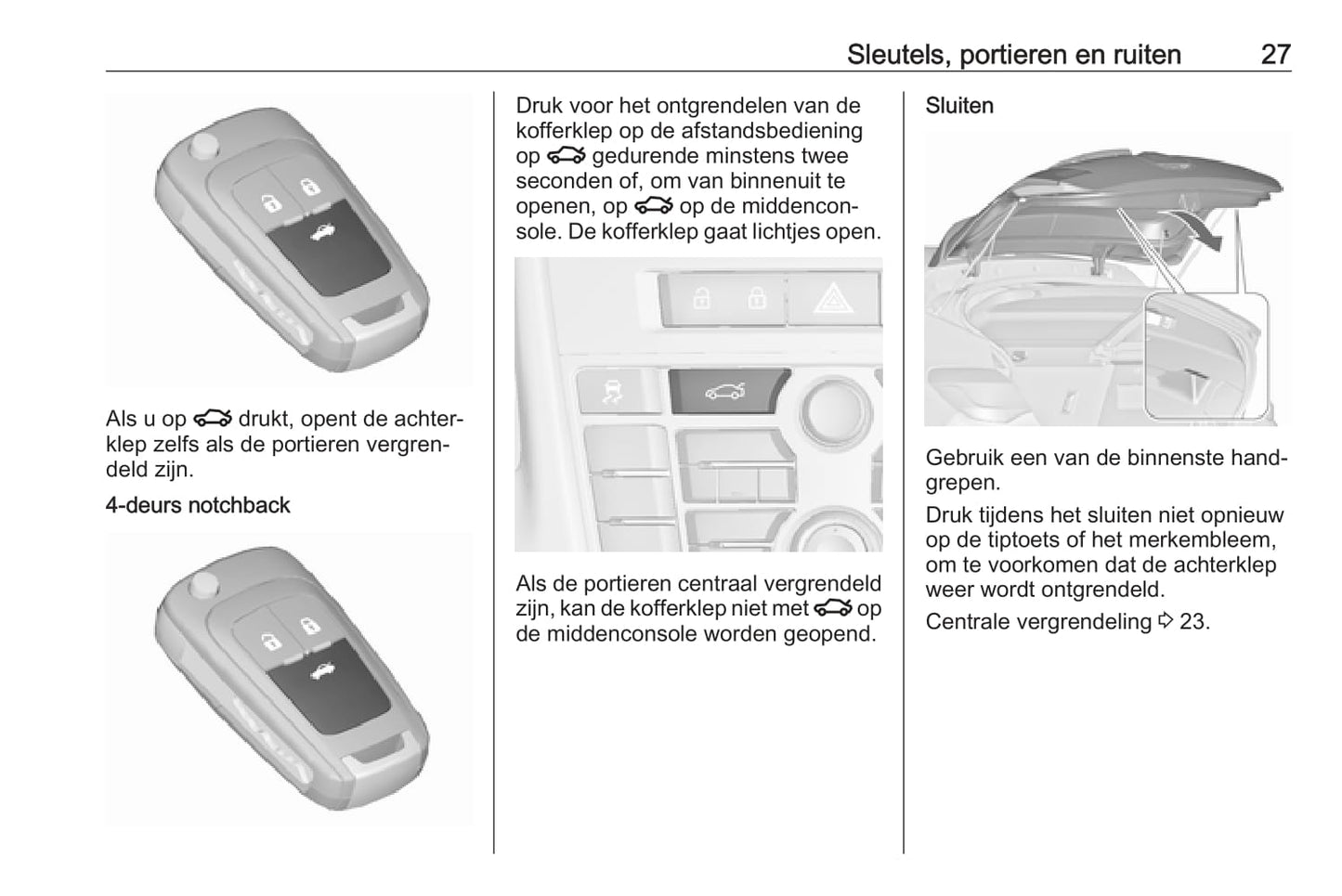 Sleutels, portieren en ruiten 27

Als u op drukt, opent de achterklep zelfs als de portieren vergrendeld zijn.

4-deurs notchback

Druk voor het ontgrendelen van de kofferklep op de afstandsbediening op gedurende minstens twee seconden of, om van binnenuit te openen, op op de middenconsole. De kofferklep gaat lichtjes open.

Als de portieren centraal vergrendeld zijn, kan de kofferklep niet met op de middenconsole worden geopend.

Sluiten

Gebruik een van de binnenste handgrepen.

Druk tijdens het sluiten niet opnieuw op de tiptoets of het merkembleem, om te voorkomen dat de achterklep weer wordt ontgrendeld.

Centrale vergrendeling ⇨ 23.