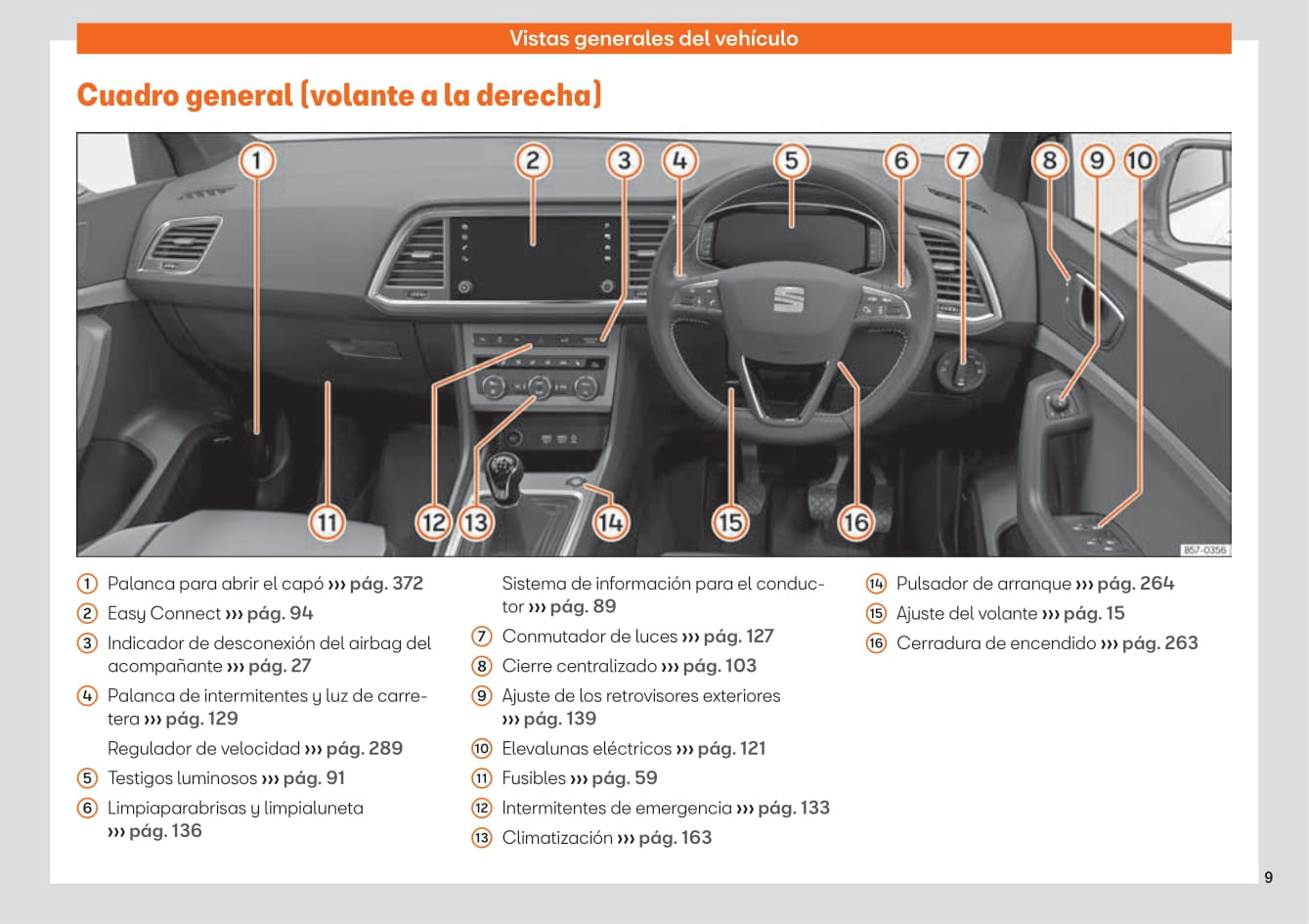 Vistas generales del vehículo

Cuadro general (volante a la derecha)

1 2 3 4 5 6 7 8 9 10

11 12 13 14 15 16

B57-0356

1 Palanca para abrir el capó ››› pág. 372
2 Easy Connect ››› pág. 94
3 Indicador de desconexión del airbag del acompañante ››› pág. 27
4 Palanca de intermitentes y luz de carretera ››› pág. 129
Regulador de velocidad ››› pág. 289
5 Testigos luminosos ››› pág. 91
6 Limpiaparabrisas y limpialuneta ››› pág. 136
Sistema de información para el conductor ››› pág. 89
7 Conmutador de luces ››› pág. 127
8 Cierre centralizado ››› pág. 103
9 Ajuste de los retrovisores exteriores ››› pág. 139
10 Elevalunas eléctricos ››› pág. 121
11 Fusibles ››› pág. 59
12 Intermitentes de emergencia ››› pág. 133
13 Climatización ››› pág. 163
14 Pulsador de arranque ››› pág. 264
15 Ajuste del volante ››› pág. 15
16 Cerradura de encendido ››› pág. 263

9