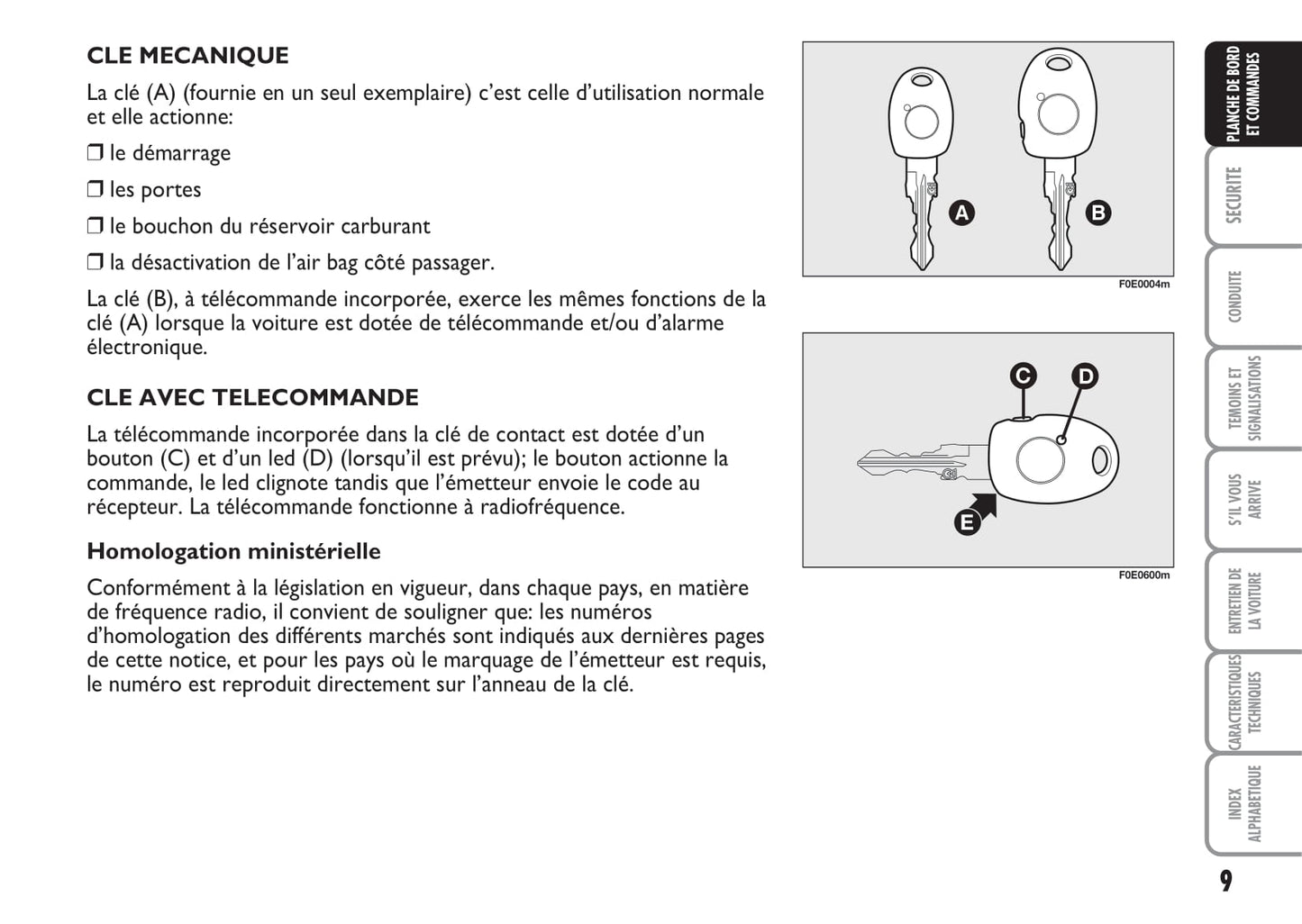 CLE MECANIQUE

La clé (A) (fournie en un seul exemplaire) c'est celle d'utilisation normale et elle actionne:

❒ le démarrage

❒ les portes

❒ le bouchon du réservoir carburant

❒ la désactivation de l'air bag côté passager.

La clé (B), à télécommande incorporée, exerce les mêmes fonctions de la clé (A) lorsque la voiture est dotée de télécommande et/ou d'alarme électronique.

CLE AVEC TELECOMMANDE

La télécommande incorporée dans la clé de contact est dotée d'un bouton (C) et d'un led (D) (lorsqu'il est prévu); le bouton actionne la commande, le led clignote tandis que l'émetteur envoie le code au récepteur. La télécommande fonctionne à radiofréquence.

Homologation ministérielle

Conformément à la législation en vigueur, dans chaque pays, en matière de fréquence radio, il convient de souligner que: les numéros d'homologation des différents marchés sont indiqués aux dernières pages de cette notice, et pour les pays où le marquage de l'émetteur est requis, le numéro est reproduit directement sur l'anneau de la clé.

A B

F0E0004m

C D E

F0E0600m

PLANCHE DE BORD ET COMMANDES

SECURITE

CONDUITE

TEMOINS ET SIGNALISATIONS

S'IL VOUS ARRIVE

ENTRETIEN DE LA VOITURE

CARACTERISTIQUES TECHNIQUES

INDEX ALPHABETIQUE

9